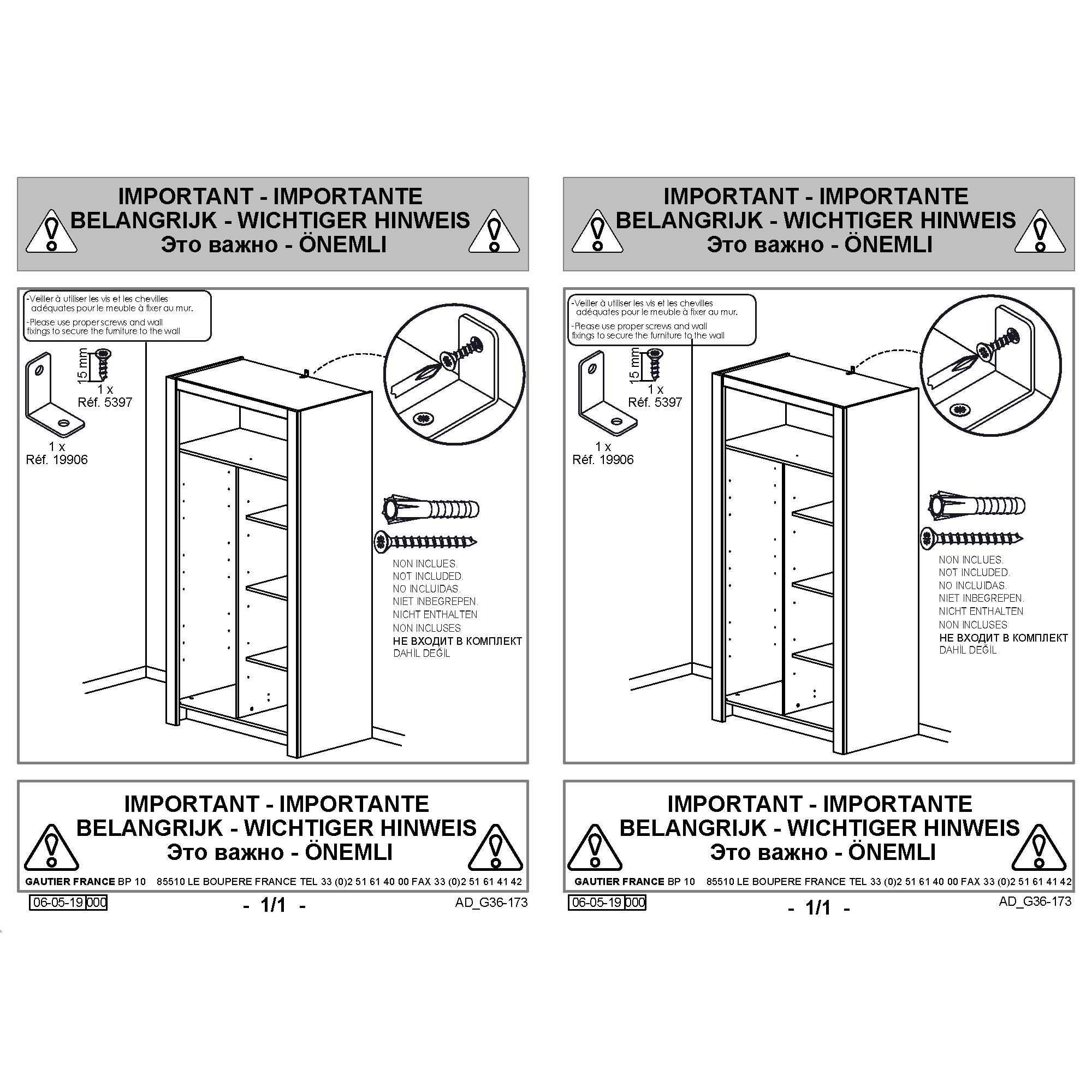 IMPORTANT - IMPORTANTE
BELANGRIJK - WICHTIGER HINWEIS
Это важно - ÖNEMLI

-Veiller à utiliser les vis et les chevilles adéquates pour le meuble à fixer au mur.
-Please use proper screws and wall fixings to secure the furniture to the wall

15 mm
1 x
Réf. 5397

1 x
Réf. 19906

NON INCLUES.
NOT INCLUDED.
NO INCLUIDAS.
NIET INBEGREPEN.
NICHT ENTHALTEN
NON INCLUSES
НЕ ВХОДИТ В КОМПЛЕКТ
DAHİL DEĞİL

IMPORTANT - IMPORTANTE
BELANGRIJK - WICHTIGER HINWEIS
Это важно - ÖNEMLI

GAUTIER FRANCE BP 10 85510 LE BOUPERE FRANCE TEL 33 (0)2 51 61 40 00 FAX 33 (0)2 51 61 41 42

06-05-19 000
- 1/1 -
AD_G36-173

IMPORTANT - IMPORTANTE
BELANGRIJK - WICHTIGER HINWEIS
Это важно - ÖNEMLI

-Veiller à utiliser les vis et les chevilles adéquates pour le meuble à fixer au mur.
-Please use proper screws and wall fixings to secure the furniture to the wall

15 mm
1 x
Réf. 5397

1 x
Réf. 19906

NON INCLUES.
NOT INCLUDED.
NO INCLUIDAS.
NIET INBEGREPEN.
NICHT ENTHALTEN
NON INCLUSES
НЕ ВХОДИТ В КОМПЛЕКТ
DAHİL DEĞİL

IMPORTANT - IMPORTANTE
BELANGRIJK - WICHTIGER HINWEIS
Это важно - ÖNEMLI

GAUTIER FRANCE BP 10 85510 LE BOUPERE FRANCE TEL 33 (0)2 51 61 40 00 FAX 33 (0)2 51 61 41 42

06-05-19 000
- 1/1 -
AD_G36-173