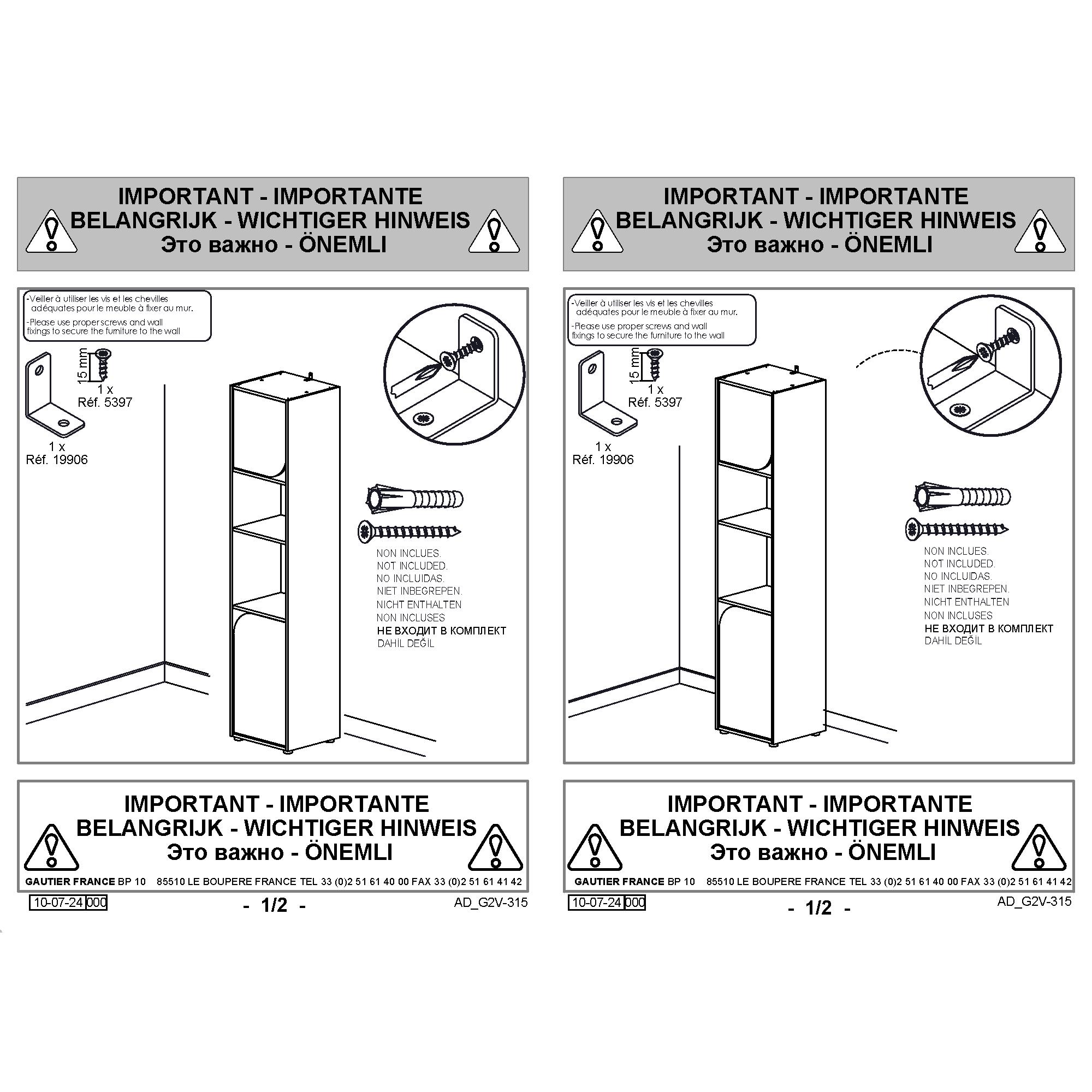 IMPORTANT - IMPORTANTE
BELANGRIJK - WICHTIGER HINWEIS
Это важно - ÖNEMLI

-Veiller à utiliser les vis et les chevilles adéquates pour le meuble à fixer au mur.
-Please use proper screws and wall fixings to secure the furniture to the wall

15 mm
1 x
Réf. 5397

1 x
Réf. 19906

NON INCLUES.
NOT INCLUDED.
NO INCLUIDAS.
NIET INBEGREPEN.
NICHT ENTHALTEN
NON INCLUSES
НЕ ВХОДИТ В КОМПЛЕКТ
DAHİL DEĞİL

IMPORTANT - IMPORTANTE
BELANGRIJK - WICHTIGER HINWEIS
Это важно - ÖNEMLI
GAUTIER FRANCE BP 10 85510 LE BOUPERE FRANCE TEL 33 (0)2 51 61 40 00 FAX 33 (0)2 51 61 41 42

10-07-24 000
- 1/2 -
AD_G2V-315

IMPORTANT - IMPORTANTE
BELANGRIJK - WICHTIGER HINWEIS
Это важно - ÖNEMLI

-Veiller à utiliser les vis et les chevilles adéquates pour le meuble à fixer au mur.
-Please use proper screws and wall fixings to secure the furniture to the wall

15 mm
1 x
Réf. 5397

1 x
Réf. 19906

NON INCLUES.
NOT INCLUDED.
NO INCLUIDAS.
NIET INBEGREPEN.
NICHT ENTHALTEN
NON INCLUSES
НЕ ВХОДИТ В КОМПЛЕКТ
DAHİL DEĞİL

IMPORTANT - IMPORTANTE
BELANGRIJK - WICHTIGER HINWEIS
Это важно - ÖNEMLI
GAUTIER FRANCE BP 10 85510 LE BOUPERE FRANCE TEL 33 (0)2 51 61 40 00 FAX 33 (0)2 51 61 41 42

10-07-24 000
- 1/2 -
AD_G2V-315