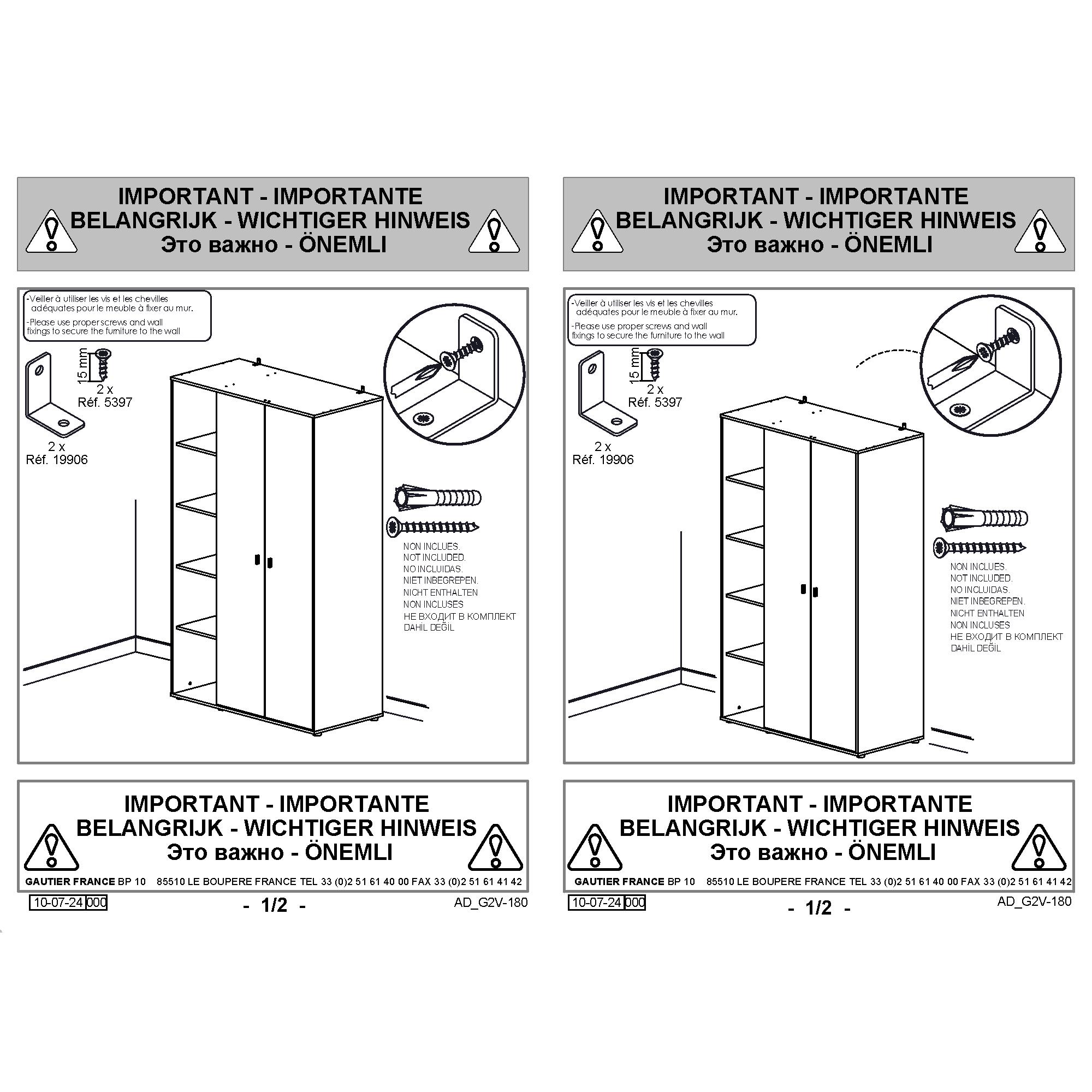 IMPORTANT - IMPORTANTE
BELANGRIJK - WICHTIGER HINWEIS
Это важно - ÖNEMLI

-Veiller à utiliser les vis et les chevilles adéquates pour le meuble à fixer au mur.
-Please use proper screws and wall fixings to secure the furniture to the wall

15 mm
2 x
Réf. 5397

2 x
Réf. 19906

NON INCLUES.
NOT INCLUDED.
NO INCLUIDAS.
NIET INBEGREPEN.
NICHT ENTHALTEN
NON INCLUSES
НЕ ВХОДИТ В КОМПЛЕКТ
DAHİL DEĞİL

IMPORTANT - IMPORTANTE
BELANGRIJK - WICHTIGER HINWEIS
Это важно - ÖNEMLI
GAUTIER FRANCE BP 10 85510 LE BOUPERE FRANCE TEL 33 (0)2 51 61 40 00 FAX 33 (0)2 51 61 41 42

10-07-24 000
- 1/2 -
AD_G2V-180

IMPORTANT - IMPORTANTE
BELANGRIJK - WICHTIGER HINWEIS
Это важно - ÖNEMLI

-Veiller à utiliser les vis et les chevilles adéquates pour le meuble à fixer au mur.
-Please use proper screws and wall fixings to secure the furniture to the wall

15 mm
2 x
Réf. 5397

2 x
Réf. 19906

NON INCLUES.
NOT INCLUDED.
NO INCLUIDAS.
NIET INBEGREPEN.
NICHT ENTHALTEN
NON INCLUSES
НЕ ВХОДИТ В КОМПЛЕКТ
DAHİL DEĞİL

IMPORTANT - IMPORTANTE
BELANGRIJK - WICHTIGER HINWEIS
Это важно - ÖNEMLI
GAUTIER FRANCE BP 10 85510 LE BOUPERE FRANCE TEL 33 (0)2 51 61 40 00 FAX 33 (0)2 51 61 41 42

10-07-24 000
- 1/2 -
AD_G2V-180