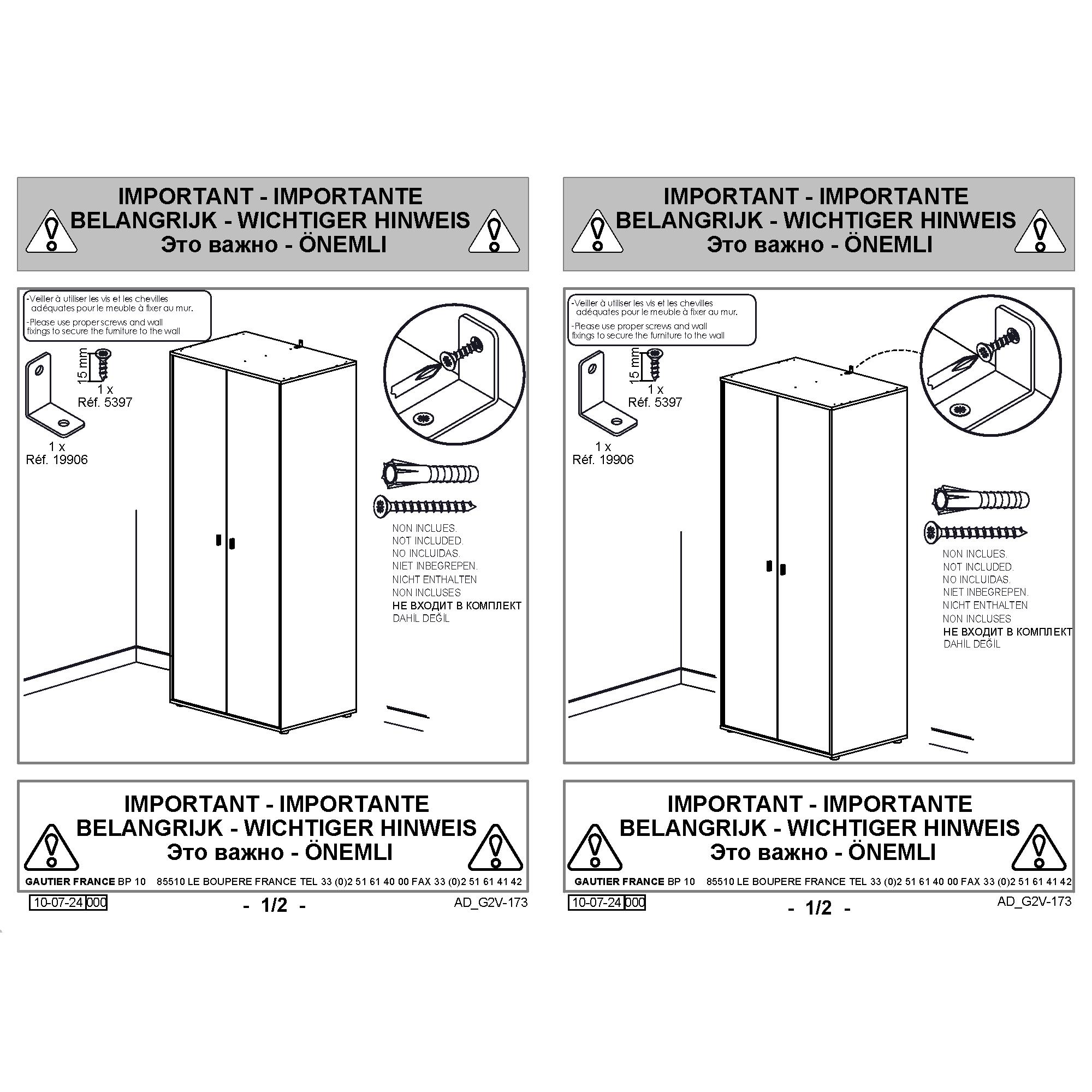 IMPORTANT - IMPORTANTE
BELANGRIJK - WICHTIGER HINWEIS
Это важно - ÖNEMLI

-Veiller à utiliser les vis et les chevilles adéquates pour le meuble à fixer au mur.
-Please use proper screws and wall fixings to secure the furniture to the wall

15 mm
1 x
Réf. 5397

1 x
Réf. 19906

NON INCLUES.
NOT INCLUDED.
NO INCLUIDAS.
NIET INBEGREPEN.
NICHT ENTHALTEN
NON INCLUSES
НЕ ВХОДИТ В КОМПЛЕКТ
DAHİL DEĞİL

IMPORTANT - IMPORTANTE
BELANGRIJK - WICHTIGER HINWEIS
Это важно - ÖNEMLI
GAUTIER FRANCE BP 10 85510 LE BOUPERE FRANCE TEL 33 (0)2 51 61 40 00 FAX 33 (0)2 51 61 41 42

10-07-24 000
- 1/2 -
AD_G2V-173

IMPORTANT - IMPORTANTE
BELANGRIJK - WICHTIGER HINWEIS
Это важно - ÖNEMLI

-Veiller à utiliser les vis et les chevilles adéquates pour le meuble à fixer au mur.
-Please use proper screws and wall fixings to secure the furniture to the wall

15 mm
1 x
Réf. 5397

1 x
Réf. 19906

NON INCLUES.
NOT INCLUDED.
NO INCLUIDAS.
NIET INBEGREPEN.
NICHT ENTHALTEN
NON INCLUSES
НЕ ВХОДИТ В КОМПЛЕКТ
DAHİL DEĞİL

IMPORTANT - IMPORTANTE
BELANGRIJK - WICHTIGER HINWEIS
Это важно - ÖNEMLI
GAUTIER FRANCE BP 10 85510 LE BOUPERE FRANCE TEL 33 (0)2 51 61 40 00 FAX 33 (0)2 51 61 41 42

10-07-24 000
- 1/2 -
AD_G2V-173