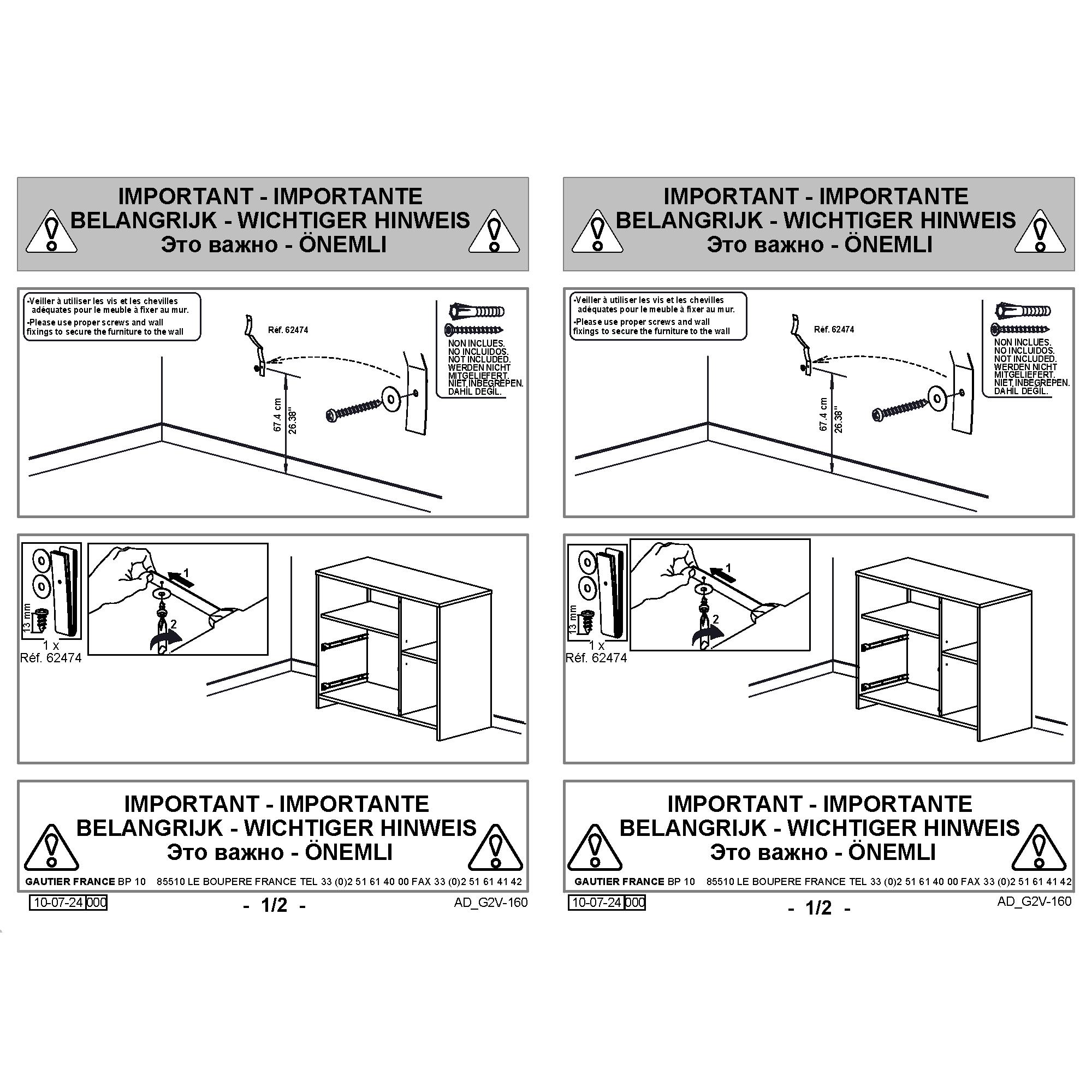 IMPORTANT - IMPORTANTE
BELANGRIJK - WICHTIGER HINWEIS
Это важно - ÖNEMLI

-Veiller à utiliser les vis et les chevilles adéquates pour le meuble à fixer au mur.
-Please use proper screws and wall fixings to secure the furniture to the wall

Réf. 62474

NON INCLUES.
NO INCLUIDOS.
NOT INCLUDED.
WERDEN NICHT MITGELIEFERT.
NIET INBEGREPEN.
DAHIL DEGIL.

67.4 cm
26.38"

13 mm
1 x
Réf. 62474

1
2

IMPORTANT - IMPORTANTE
BELANGRIJK - WICHTIGER HINWEIS
Это важно - ÖNEMLI

GAUTIER FRANCE BP 10 85510 LE BOUPERE FRANCE TEL 33 (0)2 51 61 40 00 FAX 33 (0)2 51 61 41 42

10-07-24 000
- 1/2 -
AD_G2V-160

IMPORTANT - IMPORTANTE
BELANGRIJK - WICHTIGER HINWEIS
Это важно - ÖNEMLI

-Veiller à utiliser les vis et les chevilles adéquates pour le meuble à fixer au mur.
-Please use proper screws and wall fixings to secure the furniture to the wall

Réf. 62474

NON INCLUES.
NO INCLUIDOS.
NOT INCLUDED.
WERDEN NICHT MITGELIEFERT.
NIET INBEGREPEN.
DAHIL DEGIL.

67.4 cm
26.38"

13 mm
1 x
Réf. 62474

1
2

IMPORTANT - IMPORTANTE
BELANGRIJK - WICHTIGER HINWEIS
Это важно - ÖNEMLI

GAUTIER FRANCE BP 10 85510 LE BOUPERE FRANCE TEL 33 (0)2 51 61 40 00 FAX 33 (0)2 51 61 41 42

10-07-24 000
- 1/2 -
AD_G2V-160