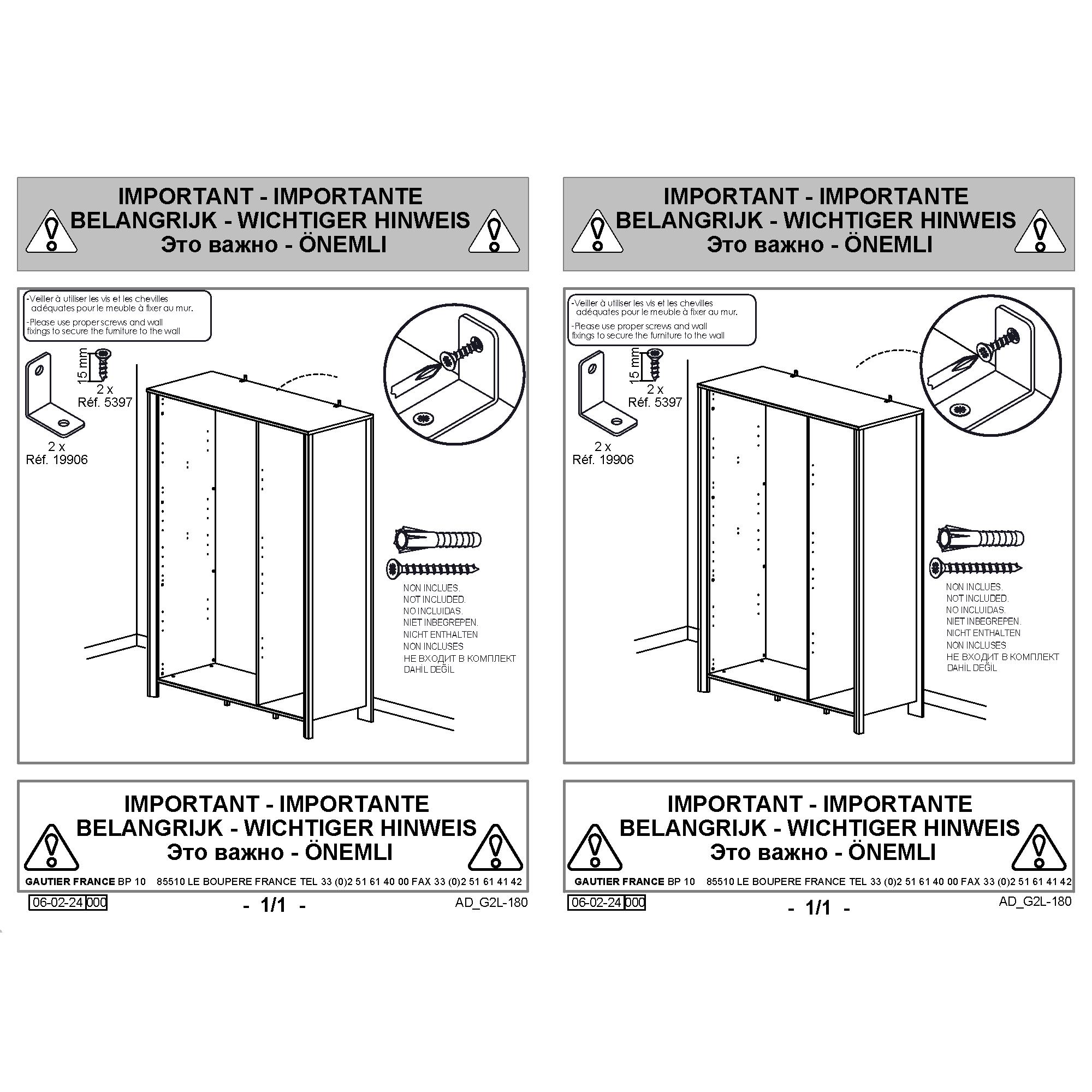 IMPORTANT - IMPORTANTE
BELANGRIJK - WICHTIGER HINWEIS
Это важно - ÖNEMLI

-Veiller à utiliser les vis et les chevilles adéquates pour le meuble à fixer au mur.
-Please use proper screws and wall fixings to secure the furniture to the wall

15 mm
2 x
Réf. 5397

2 x
Réf. 19906

NON INCLUES.
NOT INCLUDED.
NO INCLUIDAS.
NIET INBEGREPEN.
NICHT ENTHALTEN
NON INCLUSES
НЕ ВХОДИТ В КОМПЛЕКТ
DAHIL DEĞIL

IMPORTANT - IMPORTANTE
BELANGRIJK - WICHTIGER HINWEIS
Это важно - ÖNEMLI

GAUTIER FRANCE BP 10 85510 LE BOUPERE FRANCE TEL 33 (0)2 51 61 40 00 FAX 33 (0)2 51 61 41 42

06-02-24 000
- 1/1 -
AD_G2L-180

IMPORTANT - IMPORTANTE
BELANGRIJK - WICHTIGER HINWEIS
Это важно - ÖNEMLI

-Veiller à utiliser les vis et les chevilles adéquates pour le meuble à fixer au mur.
-Please use proper screws and wall fixings to secure the furniture to the wall

15 mm
2 x
Réf. 5397

2 x
Réf. 19906

NON INCLUES.
NOT INCLUDED.
NO INCLUIDAS.
NIET INBEGREPEN.
NICHT ENTHALTEN
NON INCLUSES
НЕ ВХОДИТ В КОМПЛЕКТ
DAHIL DEĞIL

IMPORTANT - IMPORTANTE
BELANGRIJK - WICHTIGER HINWEIS
Это важно - ÖNEMLI

GAUTIER FRANCE BP 10 85510 LE BOUPERE FRANCE TEL 33 (0)2 51 61 40 00 FAX 33 (0)2 51 61 41 42

06-02-24 000
- 1/1 -
AD_G2L-180