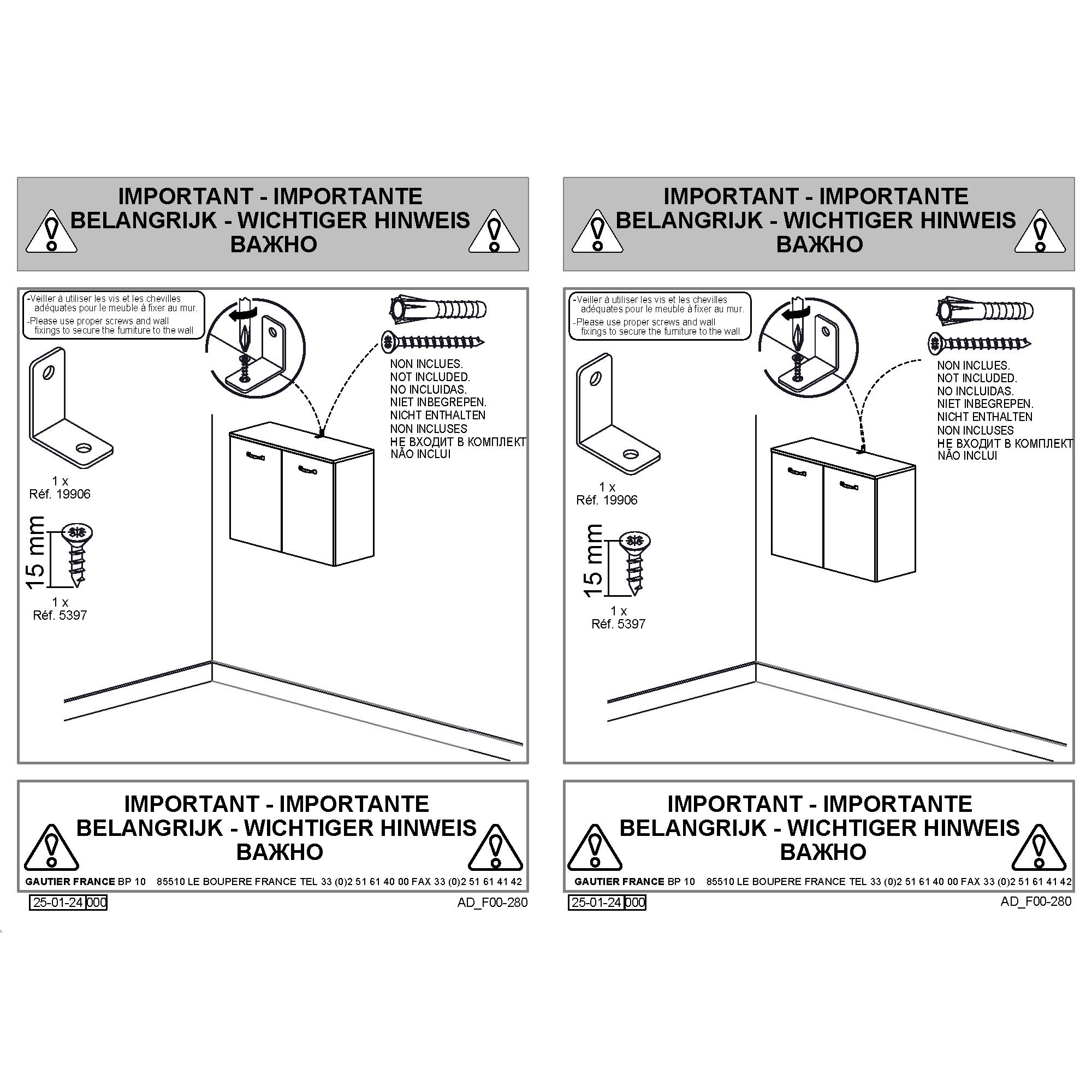 IMPORTANT - IMPORTANTE
BELANGRIJK - WICHTIGER HINWEIS
ВАЖНО

-Veiller à utiliser les vis et les chevilles adéquates pour le meuble à fixer au mur.
-Please use proper screws and wall fixings to secure the furniture to the wall

NON INCLUES.
NOT INCLUDED.
NO INCLUIDAS.
NIET INBEGREPEN.
NICHT ENTHALTEN
NON INCLUSES
НЕ ВХОДИТ В КОМПЛЕКТ
NÃO INCLUI

1 x
Réf. 19906

15 mm

1 x
Réf. 5397

IMPORTANT - IMPORTANTE
BELANGRIJK - WICHTIGER HINWEIS
ВАЖНО

GAUTIER FRANCE BP 10 85510 LE BOUPERE FRANCE TEL 33 (0)2 51 61 40 00 FAX 33 (0)2 51 61 41 42

25-01-24 000

AD_F00-280

IMPORTANT - IMPORTANTE
BELANGRIJK - WICHTIGER HINWEIS
ВАЖНО

-Veiller à utiliser les vis et les chevilles adéquates pour le meuble à fixer au mur.
-Please use proper screws and wall fixings to secure the furniture to the wall

NON INCLUES.
NOT INCLUDED.
NO INCLUIDAS.
NIET INBEGREPEN.
NICHT ENTHALTEN
NON INCLUSES
НЕ ВХОДИТ В КОМПЛЕКТ
NÃO INCLUI

1 x
Réf. 19906

15 mm

1 x
Réf. 5397

IMPORTANT - IMPORTANTE
BELANGRIJK - WICHTIGER HINWEIS
ВАЖНО

GAUTIER FRANCE BP 10 85510 LE BOUPERE FRANCE TEL 33 (0)2 51 61 40 00 FAX 33 (0)2 51 61 41 42

25-01-24 000

AD_F00-280