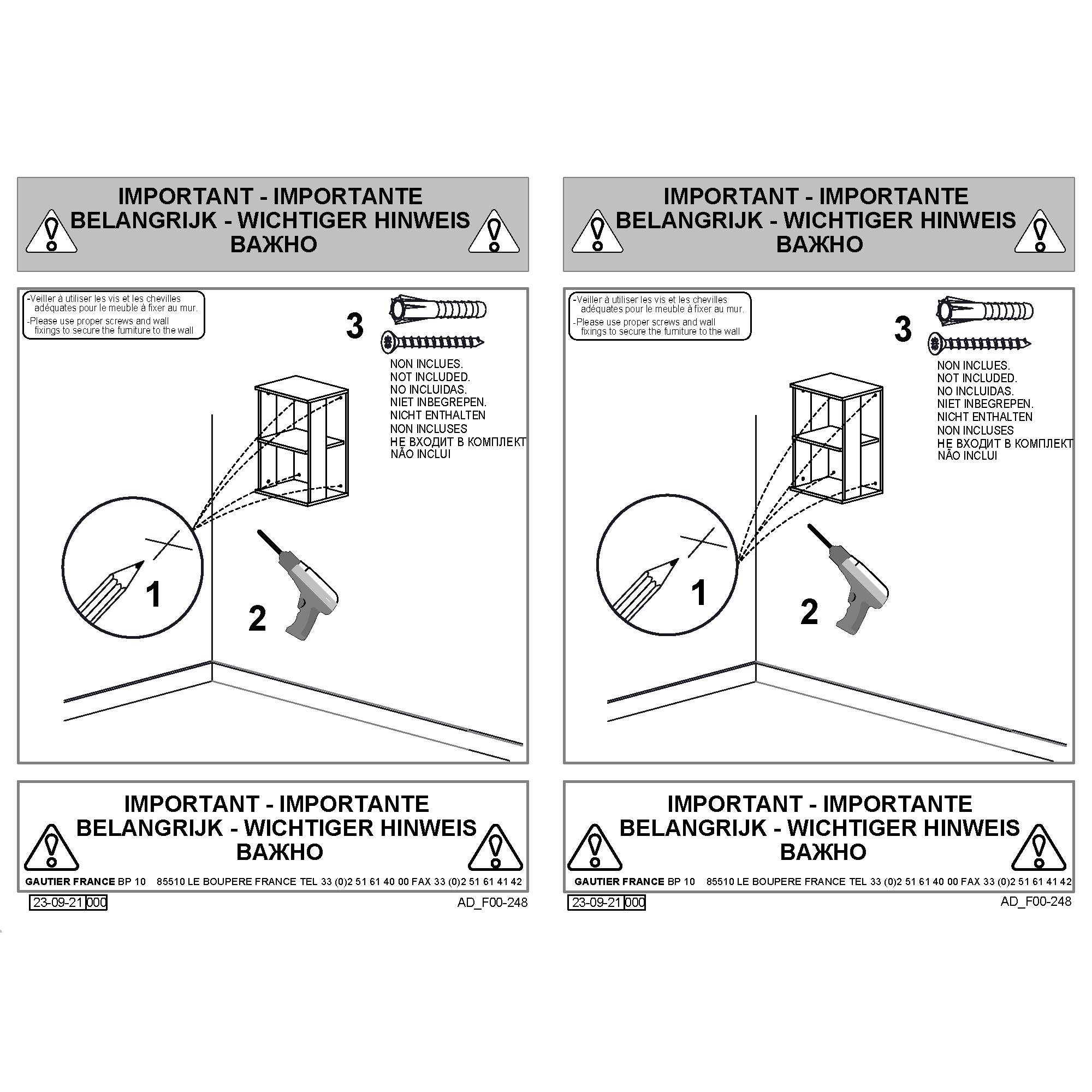 IMPORTANT - IMPORTANTE
BELANGRIJK - WICHTIGER HINWEIS
ВАЖНО

-Veiller à utiliser les vis et les chevilles adéquates pour le meuble à fixer au mur.
-Please use proper screws and wall fixings to secure the furniture to the wall

3

NON INCLUES.
NOT INCLUDED.
NO INCLUIDAS.
NIET INBEGREPEN.
NICHT ENTHALTEN
NON INCLUSES
НЕ ВХОДИТ В КОМПЛЕКТ
NÃO INCLUI

1

2

IMPORTANT - IMPORTANTE
BELANGRIJK - WICHTIGER HINWEIS
ВАЖНО

GAUTIER FRANCE BP 10 85510 LE BOUPERE FRANCE TEL 33 (0)2 51 61 40 00 FAX 33 (0)2 51 61 41 42

23-09-21 000

AD_F00-248

IMPORTANT - IMPORTANTE
BELANGRIJK - WICHTIGER HINWEIS
ВАЖНО

-Veiller à utiliser les vis et les chevilles adéquates pour le meuble à fixer au mur.
-Please use proper screws and wall fixings to secure the furniture to the wall

3

NON INCLUES.
NOT INCLUDED.
NO INCLUIDAS.
NIET INBEGREPEN.
NICHT ENTHALTEN
NON INCLUSES
НЕ ВХОДИТ В КОМПЛЕКТ
NÃO INCLUI

1

2

IMPORTANT - IMPORTANTE
BELANGRIJK - WICHTIGER HINWEIS
ВАЖНО

GAUTIER FRANCE BP 10 85510 LE BOUPERE FRANCE TEL 33 (0)2 51 61 40 00 FAX 33 (0)2 51 61 41 42

23-09-21 000

AD_F00-248