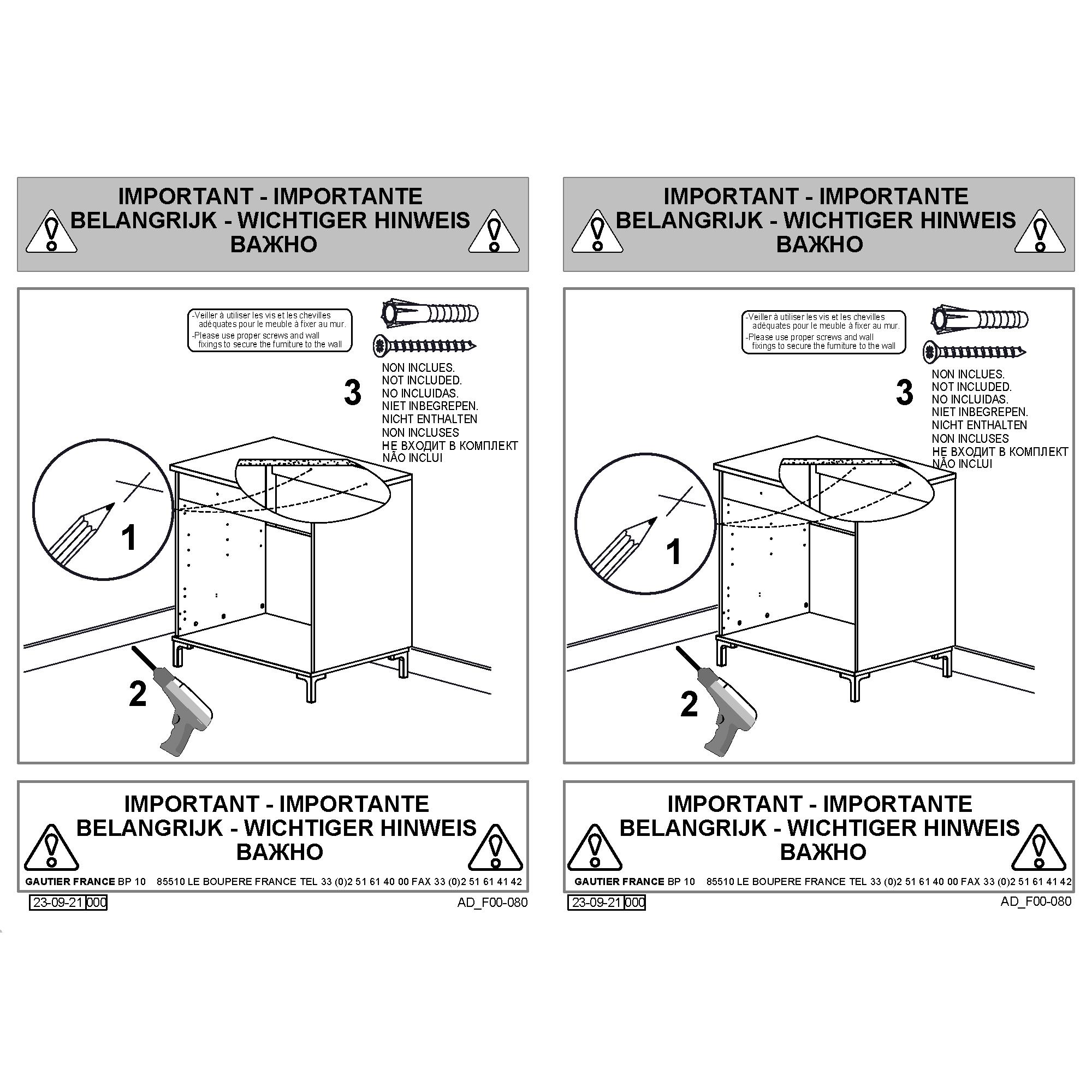 IMPORTANT - IMPORTANTE
BELANGRIJK - WICHTIGER HINWEIS
ВАЖНО

-Veiller à utiliser les vis et les chevilles adéquates pour le meuble à fixer au mur.
-Please use proper screws and wall fixings to secure the furniture to the wall

3
NON INCLUES.
NOT INCLUDED.
NO INCLUIDAS.
NIET INBEGREPEN.
NICHT ENTHALTEN
NON INCLUSES
НЕ ВХОДИТ В КОМПЛЕКТ
NÃO INCLUI

1

2

IMPORTANT - IMPORTANTE
BELANGRIJK - WICHTIGER HINWEIS
ВАЖНО

GAUTIER FRANCE BP 10 85510 LE BOUPERE FRANCE TEL 33 (0)2 51 61 40 00 FAX 33 (0)2 51 61 41 42

23-09-21 000

AD_F00-080

IMPORTANT - IMPORTANTE
BELANGRIJK - WICHTIGER HINWEIS
ВАЖНО

-Veiller à utiliser les vis et les chevilles adéquates pour le meuble à fixer au mur.
-Please use proper screws and wall fixings to secure the furniture to the wall

3
NON INCLUES.
NOT INCLUDED.
NO INCLUIDAS.
NIET INBEGREPEN.
NICHT ENTHALTEN
NON INCLUSES
НЕ ВХОДИТ В КОМПЛЕКТ
NÃO INCLUI

1

2

IMPORTANT - IMPORTANTE
BELANGRIJK - WICHTIGER HINWEIS
ВАЖНО

GAUTIER FRANCE BP 10 85510 LE BOUPERE FRANCE TEL 33 (0)2 51 61 40 00 FAX 33 (0)2 51 61 41 42

23-09-21 000

AD_F00-080