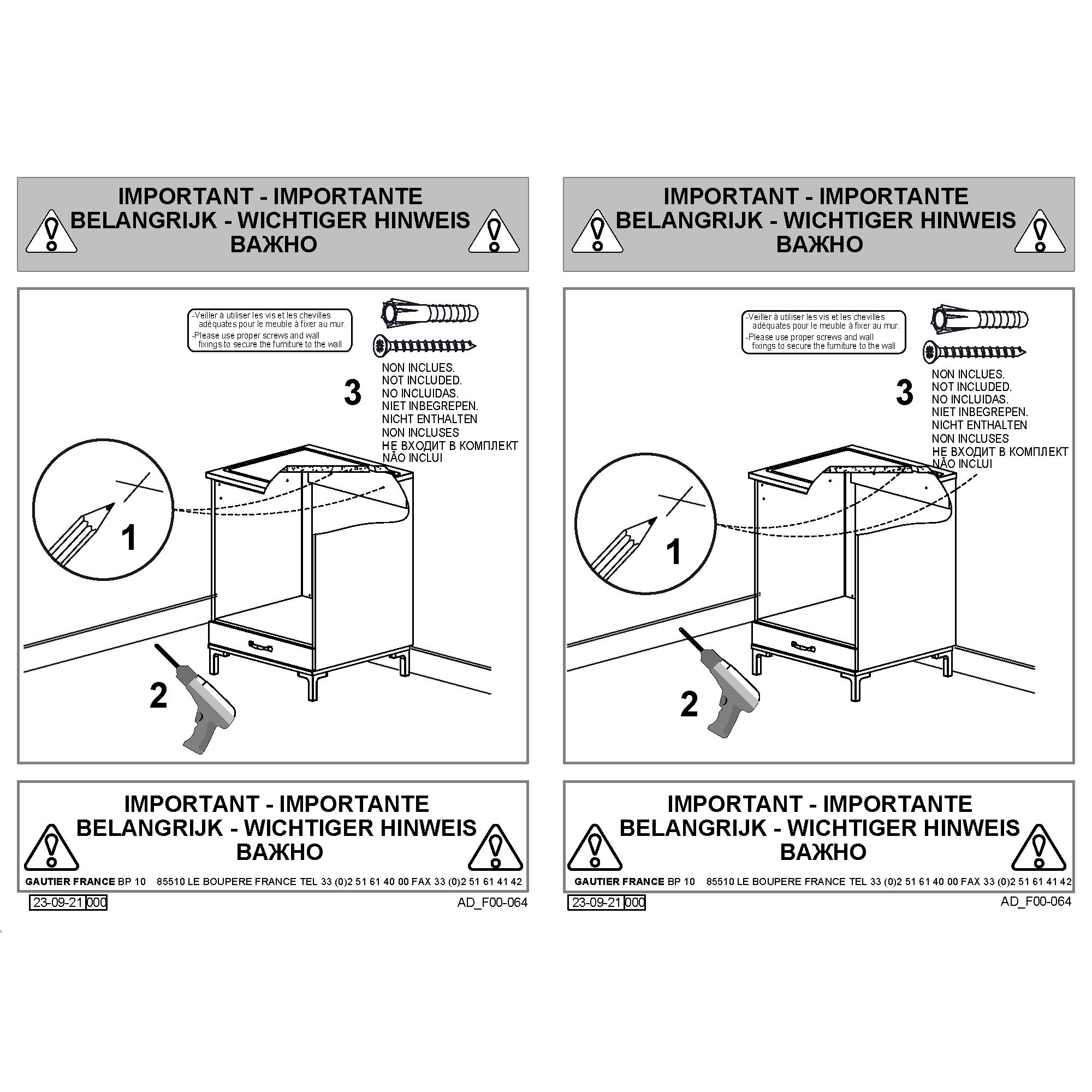 IMPORTANT - IMPORTANTE
BELANGRIJK - WICHTIGER HINWEIS
ВАЖНО

-Veiller à utiliser les vis et les chevilles adéquates pour le meuble à fixer au mur.
-Please use proper screws and wall fixings to secure the furniture to the wall

3

NON INCLUES.
NOT INCLUDED.
NO INCLUIDAS.
NIET INBEGREPEN.
NICHT ENTHALTEN
NON INCLUSES
НЕ ВХОДИТ В КОМПЛЕКТ
NÃO INCLUI

1

2

IMPORTANT - IMPORTANTE
BELANGRIJK - WICHTIGER HINWEIS
ВАЖНО

GAUTIER FRANCE BP 10 85510 LE BOUPERE FRANCE TEL 33 (0)2 51 61 40 00 FAX 33 (0)2 51 61 41 42

23-09-21 000

AD_F00-064

IMPORTANT - IMPORTANTE
BELANGRIJK - WICHTIGER HINWEIS
ВАЖНО

-Veiller à utiliser les vis et les chevilles adéquates pour le meuble à fixer au mur.
-Please use proper screws and wall fixings to secure the furniture to the wall

3

NON INCLUES.
NOT INCLUDED.
NO INCLUIDAS.
NIET INBEGREPEN.
NICHT ENTHALTEN
NON INCLUSES
НЕ ВХОДИТ В КОМПЛЕКТ
NÃO INCLUI

1

2

IMPORTANT - IMPORTANTE
BELANGRIJK - WICHTIGER HINWEIS
ВАЖНО

GAUTIER FRANCE BP 10 85510 LE BOUPERE FRANCE TEL 33 (0)2 51 61 40 00 FAX 33 (0)2 51 61 41 42

23-09-21 000

AD_F00-064