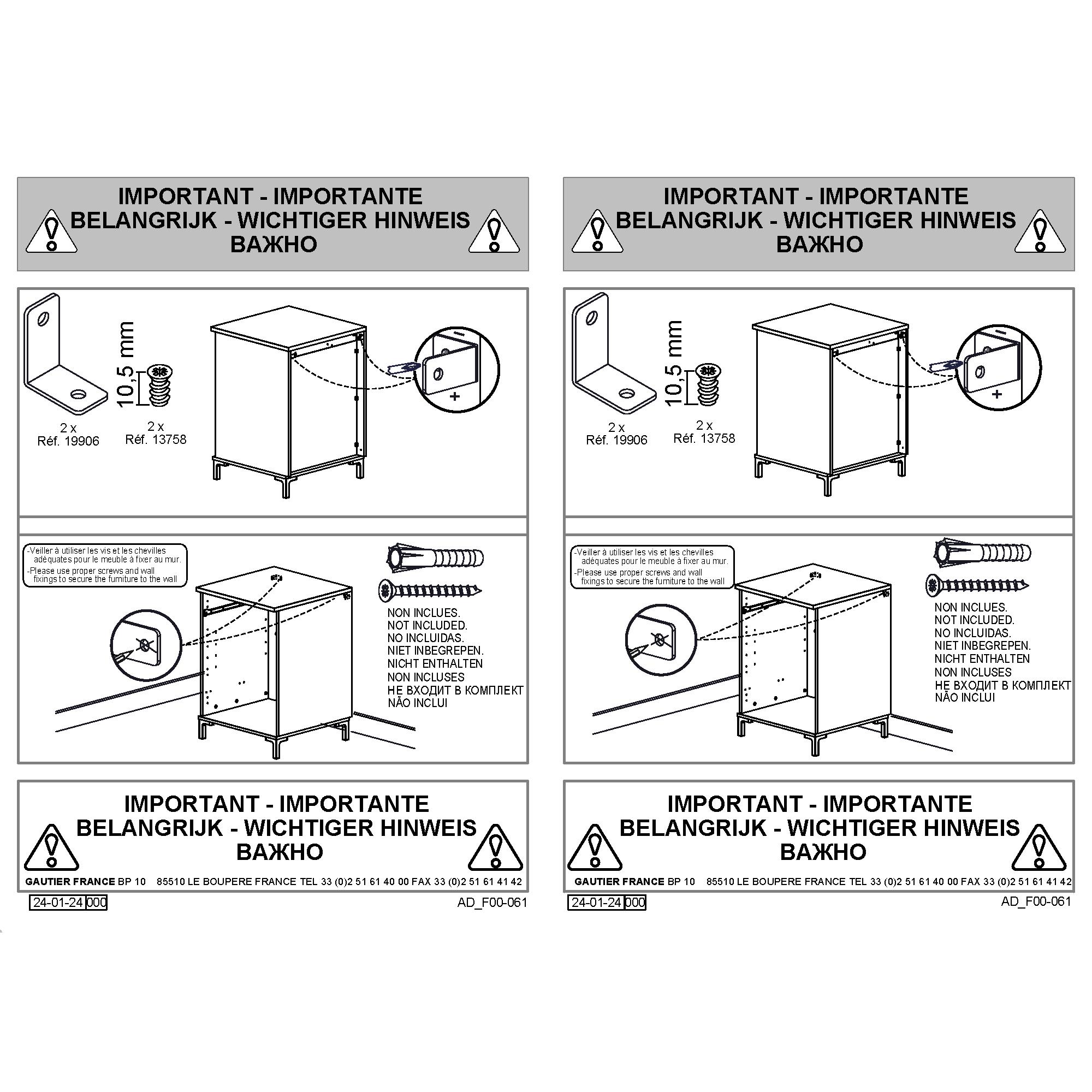 IMPORTANT - IMPORTANTE
BELANGRIJK - WICHTIGER HINWEIS
ВАЖНО

10,5 mm

2 x
Réf. 19906

2 x
Réf. 13758

+

-Veiller à utiliser les vis et les chevilles adéquates pour le meuble à fixer au mur.
-Please use proper screws and wall fixings to secure the furniture to the wall

NON INCLUES.
NOT INCLUDED.
NO INCLUIDAS.
NIET INBEGREPEN.
NICHT ENTHALTEN
NON INCLUSES
НЕ ВХОДИТ В КОМПЛЕКТ
NÃO INCLUI

IMPORTANT - IMPORTANTE
BELANGRIJK - WICHTIGER HINWEIS
ВАЖНО

GAUTIER FRANCE BP 10 85510 LE BOUPERE FRANCE TEL 33 (0)2 51 61 40 00 FAX 33 (0)2 51 61 41 42

24-01-24 000

AD_F00-061

IMPORTANT - IMPORTANTE
BELANGRIJK - WICHTIGER HINWEIS
ВАЖНО

10,5 mm

2 x
Réf. 19906

2 x
Réf. 13758

+

-Veiller à utiliser les vis et les chevilles adéquates pour le meuble à fixer au mur.
-Please use proper screws and wall fixings to secure the furniture to the wall

NON INCLUES.
NOT INCLUDED.
NO INCLUIDAS.
NIET INBEGREPEN.
NICHT ENTHALTEN
NON INCLUSES
НЕ ВХОДИТ В КОМПЛЕКТ
NÃO INCLUI

IMPORTANT - IMPORTANTE
BELANGRIJK - WICHTIGER HINWEIS
ВАЖНО

GAUTIER FRANCE BP 10 85510 LE BOUPERE FRANCE TEL 33 (0)2 51 61 40 00 FAX 33 (0)2 51 61 41 42

24-01-24 000

AD_F00-061