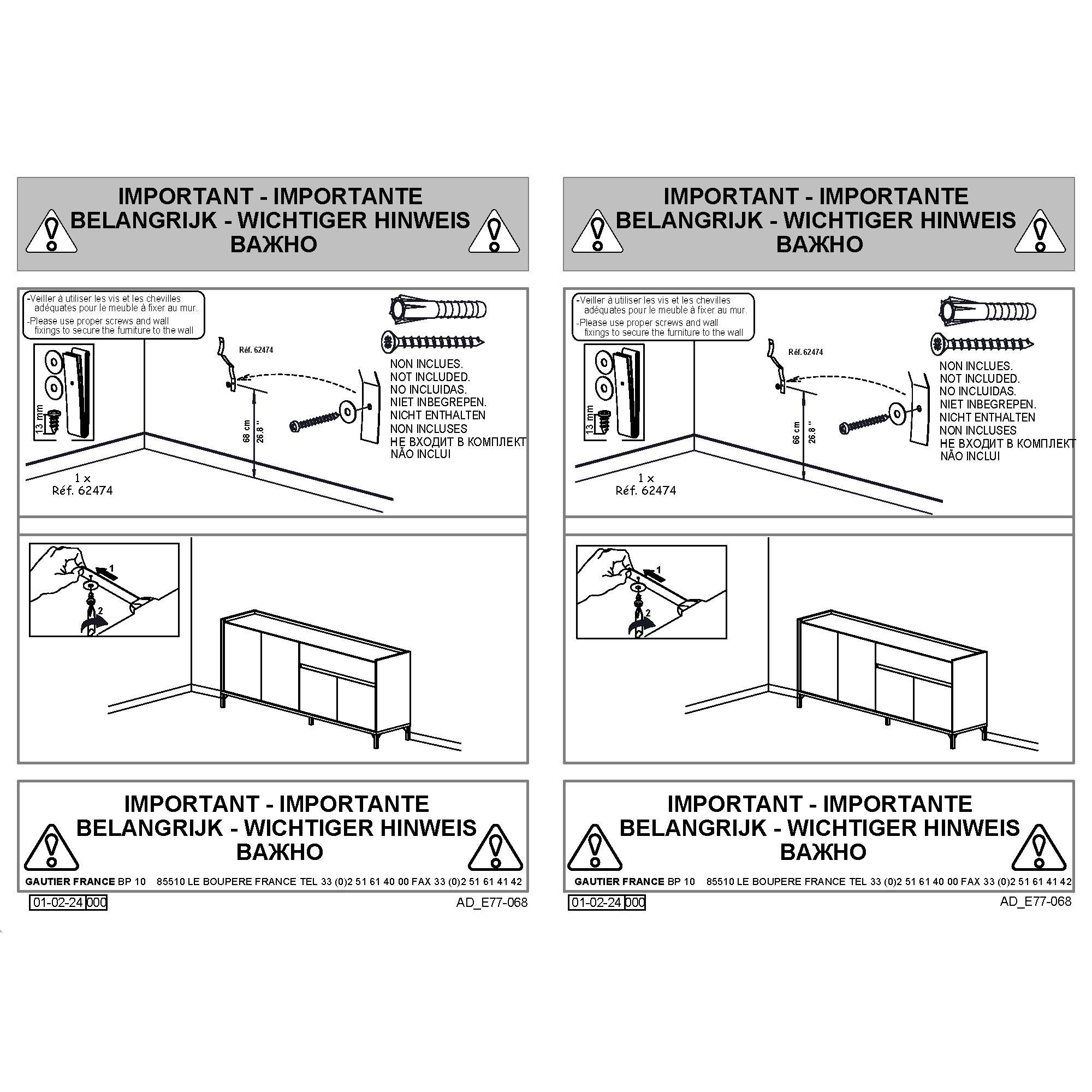 IMPORTANT - IMPORTANTE
BELANGRIJK - WICHTIGER HINWEIS
ВАЖНО

-Veiller à utiliser les vis et les chevilles adéquates pour le meuble à fixer au mur.
-Please use proper screws and wall fixings to secure the furniture to the wall

13 mm

1 x
Réf. 62474

Réf. 62474

68 cm
26.8 ''

NON INCLUES.
NOT INCLUDED.
NO INCLUIDAS.
NIET INBEGREPEN.
NICHT ENTHALTEN
NON INCLUSES
НЕ ВХОДИТ В КОМПЛЕКТ
NÃO INCLUI

1
2

IMPORTANT - IMPORTANTE
BELANGRIJK - WICHTIGER HINWEIS
ВАЖНО

GAUTIER FRANCE BP 10 85510 LE BOUPERE FRANCE TEL 33 (0)2 51 61 40 00 FAX 33 (0)2 51 61 41 42

01-02-24 000

AD_E77-068

IMPORTANT - IMPORTANTE
BELANGRIJK - WICHTIGER HINWEIS
ВАЖНО

-Veiller à utiliser les vis et les chevilles adéquates pour le meuble à fixer au mur.
-Please use proper screws and wall fixings to secure the furniture to the wall

13 mm

1 x
Réf. 62474

Réf. 62474

66 cm
26.8 ''

NON INCLUES.
NOT INCLUDED.
NO INCLUIDAS.
NIET INBEGREPEN.
NICHT ENTHALTEN
NON INCLUSES
НЕ ВХОДИТ В КОМПЛЕКТ
NÃO INCLUI

1
2

IMPORTANT - IMPORTANTE
BELANGRIJK - WICHTIGER HINWEIS
ВАЖНО

GAUTIER FRANCE BP 10 85510 LE BOUPERE FRANCE TEL 33 (0)2 51 61 40 00 FAX 33 (0)2 51 61 41 42

01-02-24 000

AD_E77-068