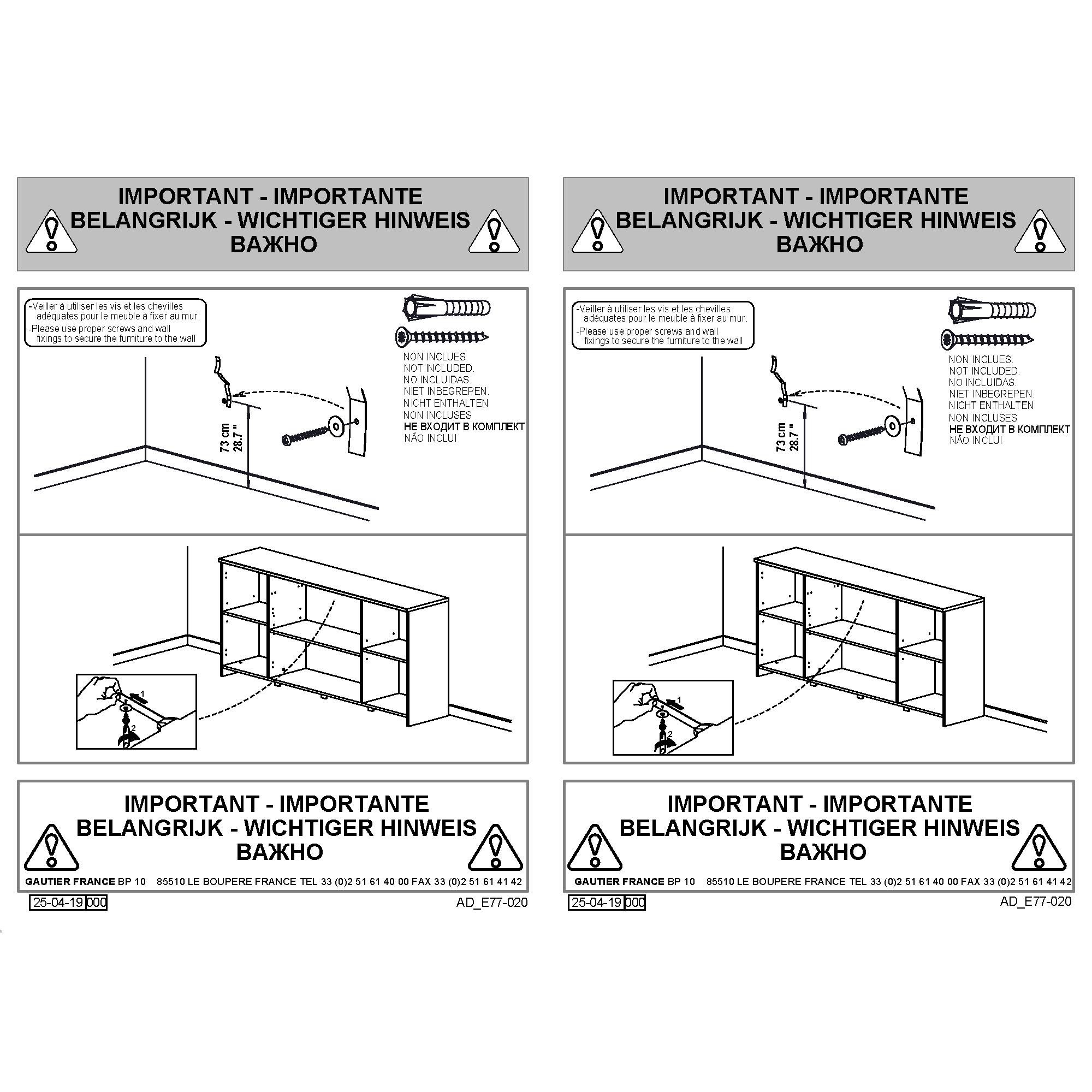 IMPORTANT - IMPORTANTE
BELANGRIJK - WICHTIGER HINWEIS
ВАЖНО

-Veiller à utiliser les vis et les chevilles adéquates pour le meuble à fixer au mur.
-Please use proper screws and wall fixings to secure the furniture to the wall

NON INCLUES.
NOT INCLUDED.
NO INCLUIDAS.
NIET INBEGREPEN.
NICHT ENTHALTEN
NON INCLUSES
НЕ ВХОДИТ В КОМПЛЕКТ
NÃO INCLUI

73 cm
28.7 "

1
2

IMPORTANT - IMPORTANTE
BELANGRIJK - WICHTIGER HINWEIS
ВАЖНО

GAUTIER FRANCE BP 10 85510 LE BOUPERE FRANCE TEL 33 (0)2 51 61 40 00 FAX 33 (0)2 51 61 41 42

25-04-19 000

AD_E77-020

IMPORTANT - IMPORTANTE
BELANGRIJK - WICHTIGER HINWEIS
ВАЖНО

-Veiller à utiliser les vis et les chevilles adéquates pour le meuble à fixer au mur.
-Please use proper screws and wall fixings to secure the furniture to the wall

NON INCLUES.
NOT INCLUDED.
NO INCLUIDAS.
NIET INBEGREPEN.
NICHT ENTHALTEN
NON INCLUSES
НЕ ВХОДИТ В КОМПЛЕКТ
NÃO INCLUI

73 cm
28.7 "

1
2

IMPORTANT - IMPORTANTE
BELANGRIJK - WICHTIGER HINWEIS
ВАЖНО

GAUTIER FRANCE BP 10 85510 LE BOUPERE FRANCE TEL 33 (0)2 51 61 40 00 FAX 33 (0)2 51 61 41 42

25-04-19 000

AD_E77-020