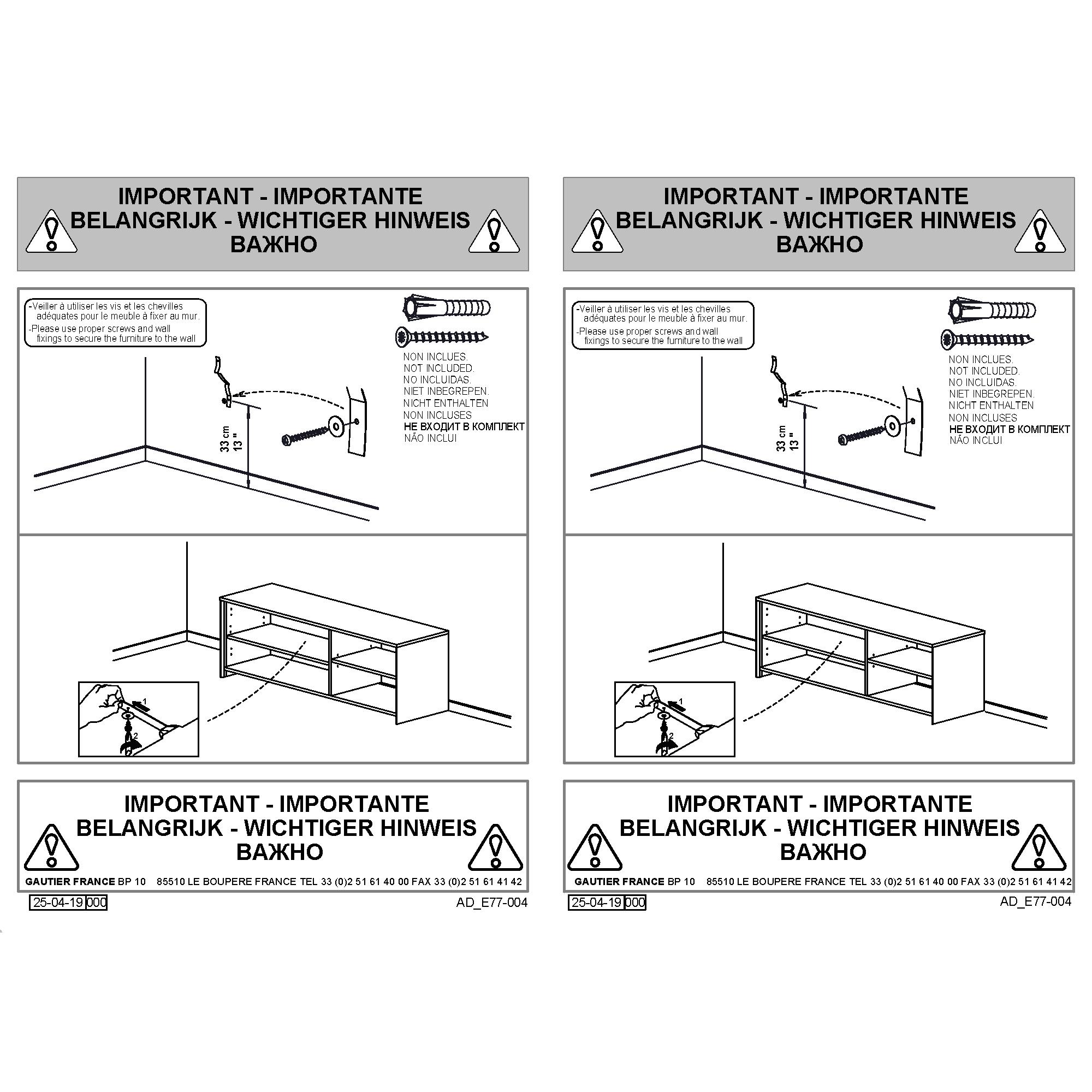 IMPORTANT - IMPORTANTE
BELANGRIJK - WICHTIGER HINWEIS
ВАЖНО

-Veiller à utiliser les vis et les chevilles adéquates pour le meuble à fixer au mur.
-Please use proper screws and wall fixings to secure the furniture to the wall

NON INCLUES.
NOT INCLUDED.
NO INCLUIDAS.
NIET INBEGREPEN.
NICHT ENTHALTEN
NON INCLUSES
НЕ ВХОДИТ В КОМПЛЕКТ
NÃO INCLUI

33 cm
13 "

1
2

IMPORTANT - IMPORTANTE
BELANGRIJK - WICHTIGER HINWEIS
ВАЖНО

GAUTIER FRANCE BP 10 85510 LE BOUPERE FRANCE TEL 33 (0)2 51 61 40 00 FAX 33 (0)2 51 61 41 42

25-04-19 000
AD_E77-004

IMPORTANT - IMPORTANTE
BELANGRIJK - WICHTIGER HINWEIS
ВАЖНО

-Veiller à utiliser les vis et les chevilles adéquates pour le meuble à fixer au mur.
-Please use proper screws and wall fixings to secure the furniture to the wall

NON INCLUES.
NOT INCLUDED.
NO INCLUIDAS.
NIET INBEGREPEN.
NICHT ENTHALTEN
NON INCLUSES
НЕ ВХОДИТ В КОМПЛЕКТ
NÃO INCLUI

33 cm
13 "

1
2

IMPORTANT - IMPORTANTE
BELANGRIJK - WICHTIGER HINWEIS
ВАЖНО

GAUTIER FRANCE BP 10 85510 LE BOUPERE FRANCE TEL 33 (0)2 51 61 40 00 FAX 33 (0)2 51 61 41 42

25-04-19 000
AD_E77-004