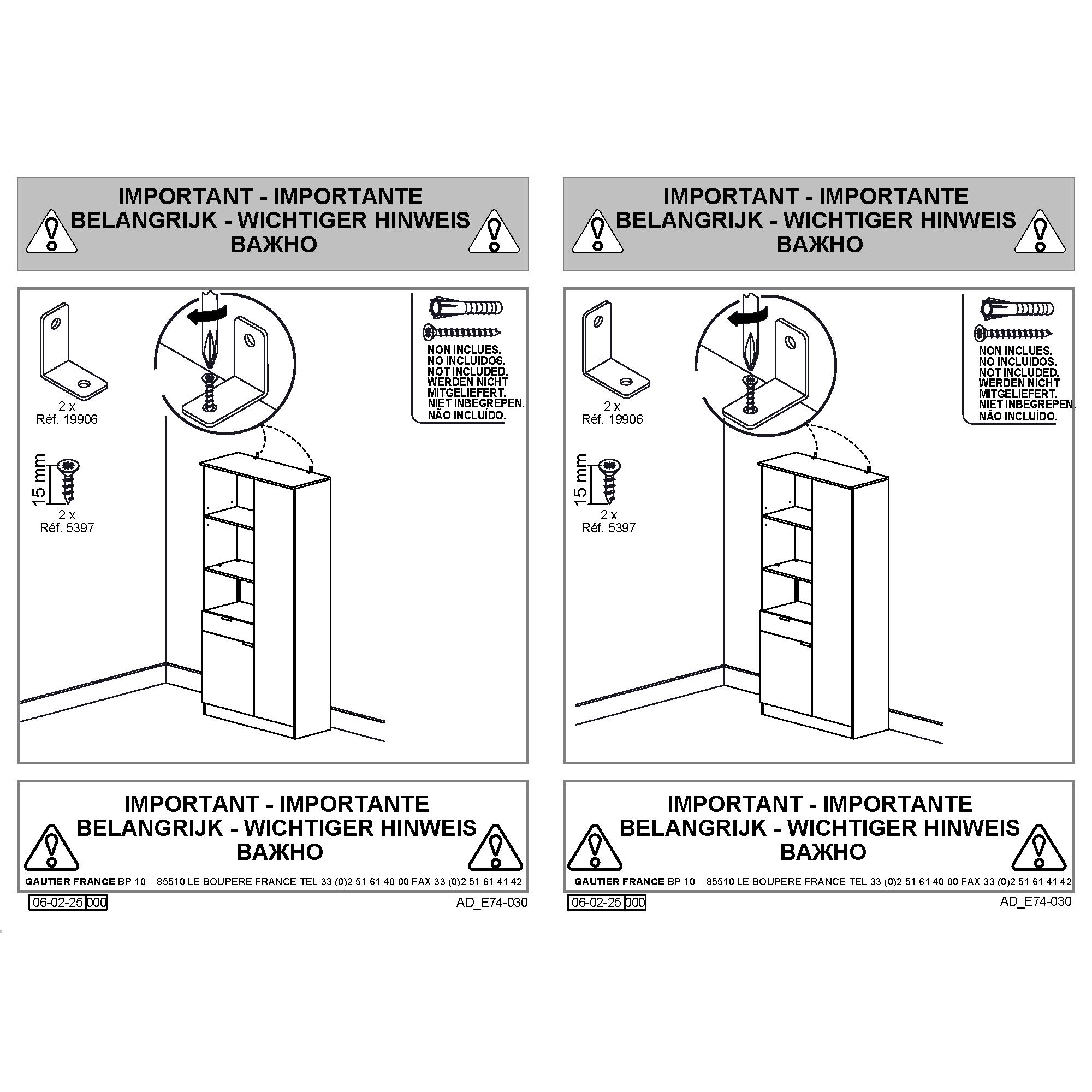 IMPORTANT - IMPORTANTE
BELANGRIJK - WICHTIGER HINWEIS
ВАЖНО

2 x
Réf. 19906

15 mm
2 x
Réf. 5397

NON INCLUES.
NO INCLUIDOS.
NOT INCLUDED.
WERDEN NICHT MITGELIEFERT.
NIET INBEGREPEN.
NÃO INCLUÍDO.

IMPORTANT - IMPORTANTE
BELANGRIJK - WICHTIGER HINWEIS
ВАЖНО

GAUTIER FRANCE BP 10 85510 LE BOUPERE FRANCE TEL 33 (0)2 51 61 40 00 FAX 33 (0)2 51 61 41 42

06-02-25 000

AD_E74-030

IMPORTANT - IMPORTANTE
BELANGRIJK - WICHTIGER HINWEIS
ВАЖНО

2 x
Réf. 19906

15 mm
2 x
Réf. 5397

NON INCLUES.
NO INCLUIDOS.
NOT INCLUDED.
WERDEN NICHT MITGELIEFERT.
NIET INBEGREPEN.
NÃO INCLUÍDO.

IMPORTANT - IMPORTANTE
BELANGRIJK - WICHTIGER HINWEIS
ВАЖНО

GAUTIER FRANCE BP 10 85510 LE BOUPERE FRANCE TEL 33 (0)2 51 61 40 00 FAX 33 (0)2 51 61 41 42

06-02-25 000

AD_E74-030