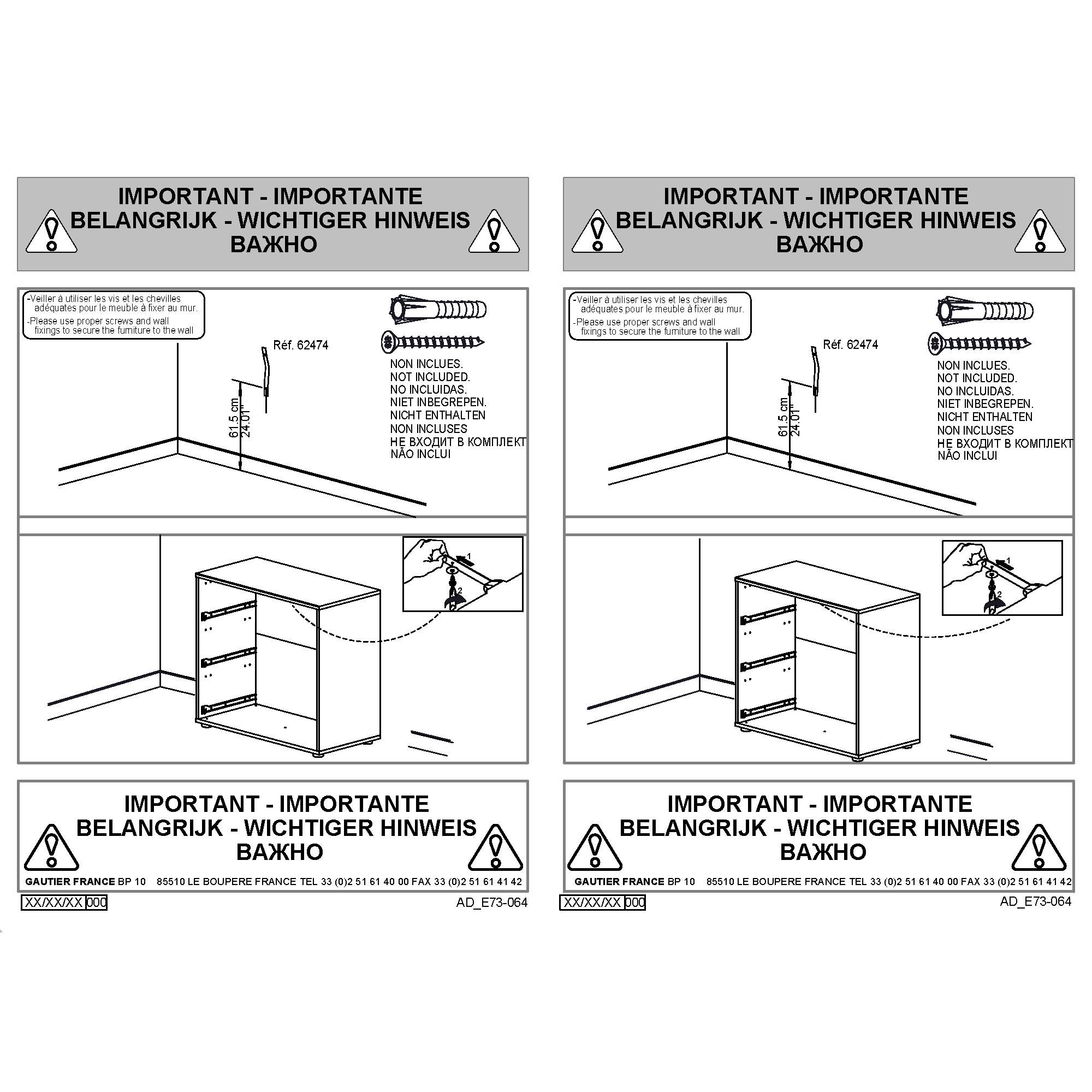 IMPORTANT - IMPORTANTE
BELANGRIJK - WICHTIGER HINWEIS
ВАЖНО

-Veiller à utiliser les vis et les chevilles adéquates pour le meuble à fixer au mur.
-Please use proper screws and wall fixings to secure the furniture to the wall

Réf. 62474

61.5 cm
24.01"

NON INCLUES.
NOT INCLUDED.
NO INCLUIDAS.
NIET INBEGREPEN.
NICHT ENTHALTEN
NON INCLUSES
НЕ ВХОДИТ В КОМПЛЕКТ
NÃO INCLUI

1
2

IMPORTANT - IMPORTANTE
BELANGRIJK - WICHTIGER HINWEIS
ВАЖНО

GAUTIER FRANCE BP 10 85510 LE BOUPERE FRANCE TEL 33 (0)2 51 61 40 00 FAX 33 (0)2 51 61 41 42

XX/XX/XX 000

AD_E73-064

IMPORTANT - IMPORTANTE
BELANGRIJK - WICHTIGER HINWEIS
ВАЖНО

-Veiller à utiliser les vis et les chevilles adéquates pour le meuble à fixer au mur.
-Please use proper screws and wall fixings to secure the furniture to the wall

Réf. 62474

61.5 cm
24.01"

NON INCLUES.
NOT INCLUDED.
NO INCLUIDAS.
NIET INBEGREPEN.
NICHT ENTHALTEN
NON INCLUSES
НЕ ВХОДИТ В КОМПЛЕКТ
NÃO INCLUI

1
2

IMPORTANT - IMPORTANTE
BELANGRIJK - WICHTIGER HINWEIS
ВАЖНО

GAUTIER FRANCE BP 10 85510 LE BOUPERE FRANCE TEL 33 (0)2 51 61 40 00 FAX 33 (0)2 51 61 41 42

XX/XX/XX 000

AD_E73-064