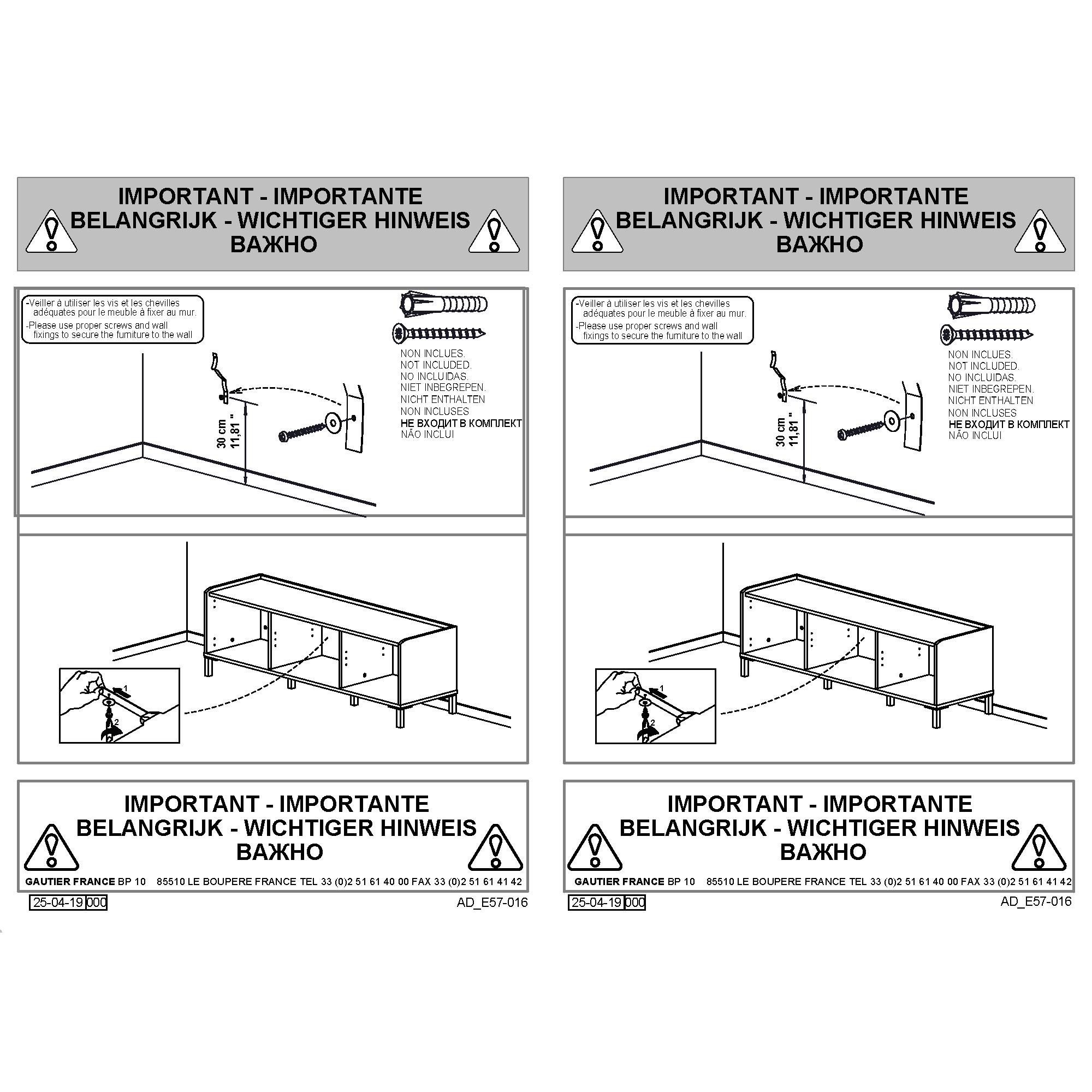 IMPORTANT - IMPORTANTE
BELANGRIJK - WICHTIGER HINWEIS
ВАЖНО

-Veiller à utiliser les vis et les chevilles adéquates pour le meuble à fixer au mur.
-Please use proper screws and wall fixings to secure the furniture to the wall

NON INCLUES.
NOT INCLUDED.
NO INCLUIDAS.
NIET INBEGREPEN.
NICHT ENTHALTEN
NON INCLUSES
НЕ ВХОДИТ В КОМПЛЕКТ
NÃO INCLUI

30 cm
11,81 "

1
2

IMPORTANT - IMPORTANTE
BELANGRIJK - WICHTIGER HINWEIS
ВАЖНО

GAUTIER FRANCE BP 10 85510 LE BOUPERE FRANCE TEL 33 (0)2 51 61 40 00 FAX 33 (0)2 51 61 41 42

25-04-19 000

AD_E57-016

IMPORTANT - IMPORTANTE
BELANGRIJK - WICHTIGER HINWEIS
ВАЖНО

-Veiller à utiliser les vis et les chevilles adéquates pour le meuble à fixer au mur.
-Please use proper screws and wall fixings to secure the furniture to the wall

NON INCLUES.
NOT INCLUDED.
NO INCLUIDAS.
NIET INBEGREPEN.
NICHT ENTHALTEN
NON INCLUSES
НЕ ВХОДИТ В КОМПЛЕКТ
NÃO INCLUI

30 cm
11,81 "

1
2

IMPORTANT - IMPORTANTE
BELANGRIJK - WICHTIGER HINWEIS
ВАЖНО

GAUTIER FRANCE BP 10 85510 LE BOUPERE FRANCE TEL 33 (0)2 51 61 40 00 FAX 33 (0)2 51 61 41 42

25-04-19 000

AD_E57-016