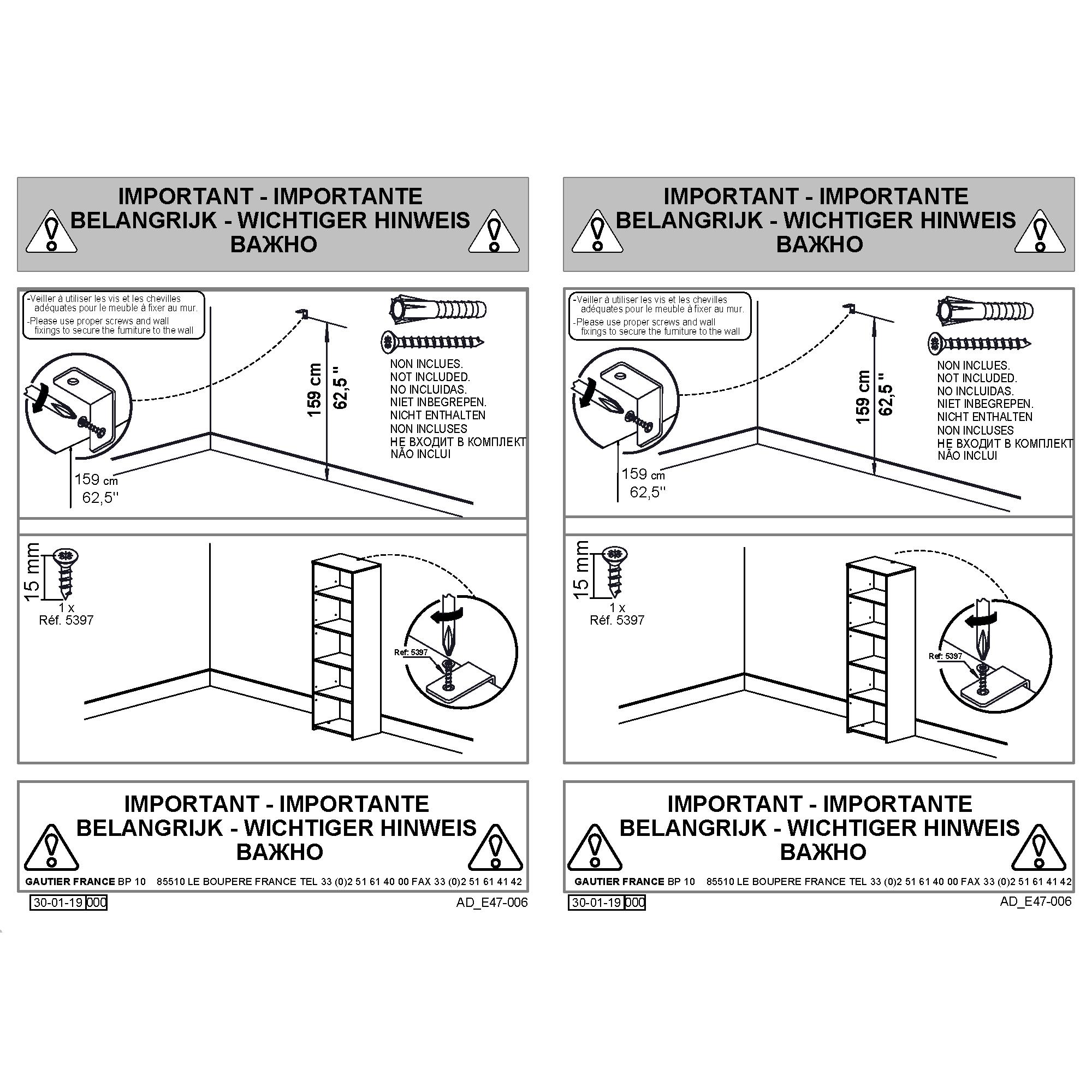 IMPORTANT - IMPORTANTE
BELANGRIJK - WICHTIGER HINWEIS
ВАЖНО

-Veiller à utiliser les vis et les chevilles adéquates pour le meuble à fixer au mur.
-Please use proper screws and wall fixings to secure the furniture to the wall

159 cm
62,5 ''

NON INCLUES.
NOT INCLUDED.
NO INCLUIDAS.
NIET INBEGREPEN.
NICHT ENTHALTEN
NON INCLUSES
НЕ ВХОДИТ В КОМПЛЕКТ
NÃO INCLUI

159 cm
62,5''

15 mm
1 x
Réf. 5397

Ref: 5397

IMPORTANT - IMPORTANTE
BELANGRIJK - WICHTIGER HINWEIS
ВАЖНО

GAUTIER FRANCE BP 10 85510 LE BOUPERE FRANCE TEL 33 (0)2 51 61 40 00 FAX 33 (0)2 51 61 41 42

30-01-19 000
AD_E47-006

IMPORTANT - IMPORTANTE
BELANGRIJK - WICHTIGER HINWEIS
ВАЖНО

-Veiller à utiliser les vis et les chevilles adéquates pour le meuble à fixer au mur.
-Please use proper screws and wall fixings to secure the furniture to the wall

159 cm
62,5 ''

NON INCLUES.
NOT INCLUDED.
NO INCLUIDAS.
NIET INBEGREPEN.
NICHT ENTHALTEN
NON INCLUSES
НЕ ВХОДИТ В КОМПЛЕКТ
NÃO INCLUI

159 cm
62,5''

15 mm
1 x
Réf. 5397

Ref: 5397

IMPORTANT - IMPORTANTE
BELANGRIJK - WICHTIGER HINWEIS
ВАЖНО

GAUTIER FRANCE BP 10 85510 LE BOUPERE FRANCE TEL 33 (0)2 51 61 40 00 FAX 33 (0)2 51 61 41 42

30-01-19 000
AD_E47-006