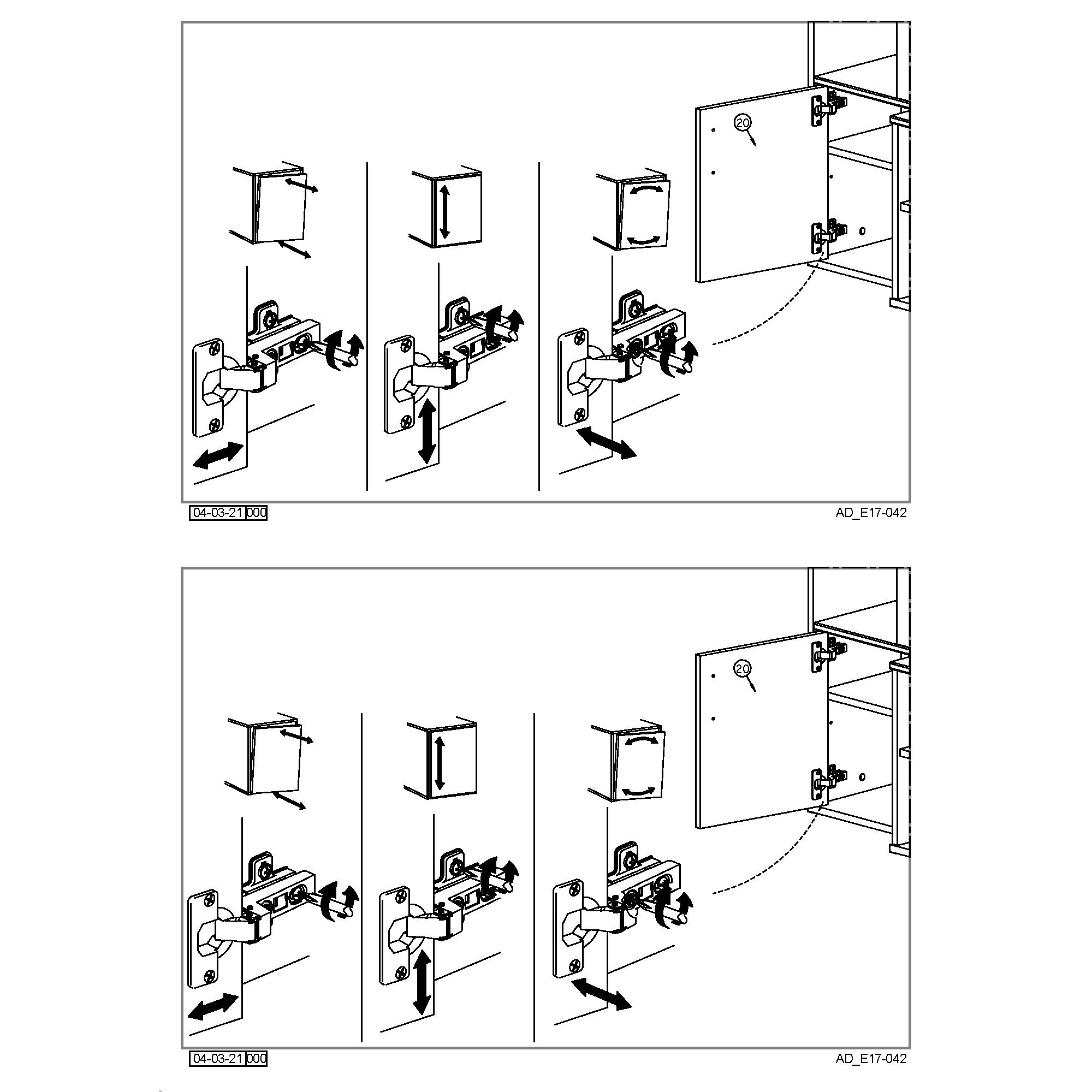 20

04-03-21 000

AD_E17-042

20

04-03-21 000

AD_E17-042