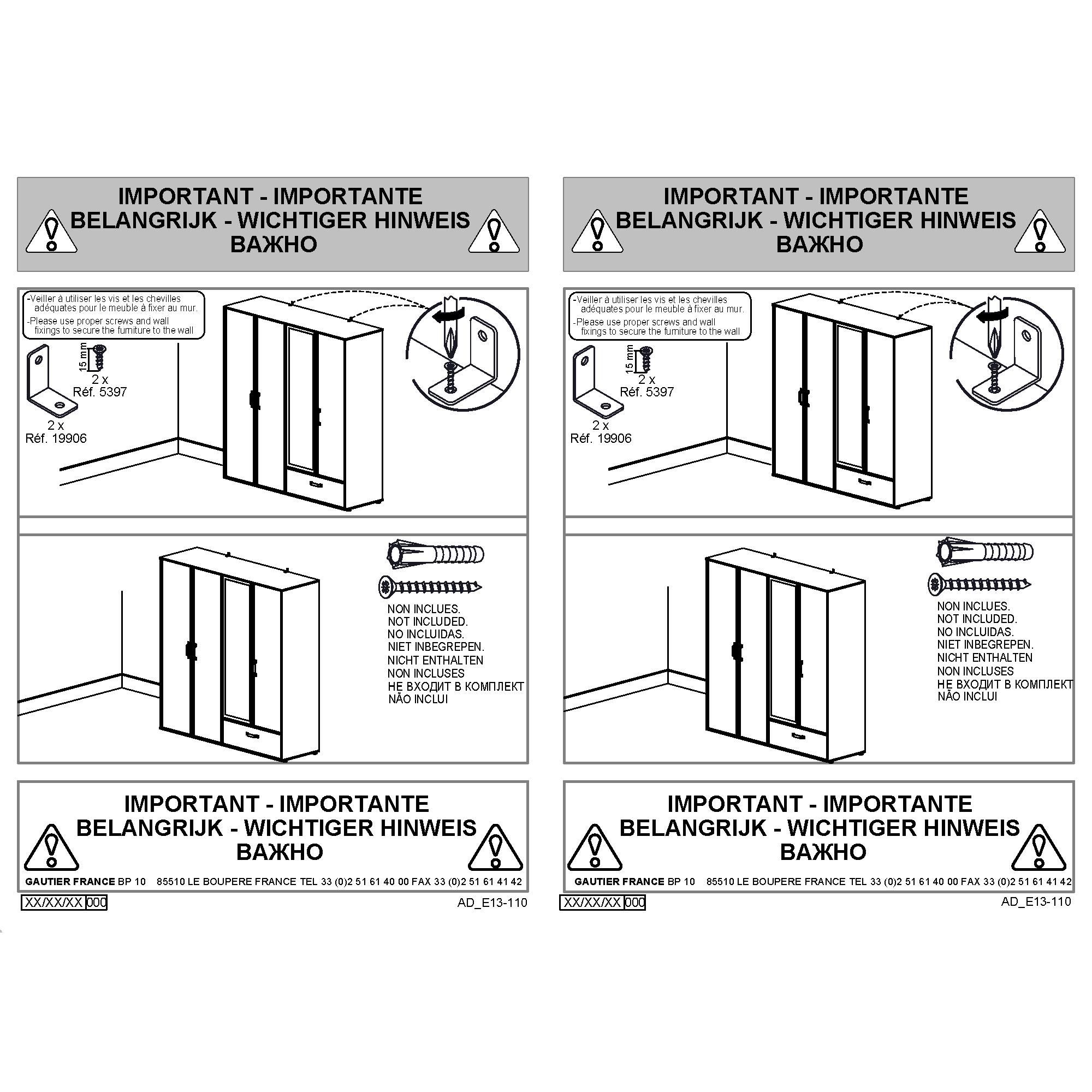 IMPORTANT - IMPORTANTE
BELANGRIJK - WICHTIGER HINWEIS
ВАЖНО

-Veiller à utiliser les vis et les chevilles adéquates pour le meuble à fixer au mur.
-Please use proper screws and wall fixings to secure the furniture to the wall

15 mm
2 x
Réf. 5397

2 x
Réf. 19906

NON INCLUES.
NOT INCLUDED.
NO INCLUIDAS.
NIET INBEGREPEN.
NICHT ENTHALTEN
NON INCLUSES
НЕ ВХОДИТ В КОМПЛЕКТ
NÃO INCLUI

IMPORTANT - IMPORTANTE
BELANGRIJK - WICHTIGER HINWEIS
ВАЖНО

GAUTIER FRANCE BP 10 85510 LE BOUPERE FRANCE TEL 33 (0)2 51 61 40 00 FAX 33 (0)2 51 61 41 42

XX/XX/XX 000

AD_E13-110

IMPORTANT - IMPORTANTE
BELANGRIJK - WICHTIGER HINWEIS
ВАЖНО

-Veiller à utiliser les vis et les chevilles adéquates pour le meuble à fixer au mur.
-Please use proper screws and wall fixings to secure the furniture to the wall

15 mm
2 x
Réf. 5397

2 x
Réf. 19906

NON INCLUES.
NOT INCLUDED.
NO INCLUIDAS.
NIET INBEGREPEN.
NICHT ENTHALTEN
NON INCLUSES
НЕ ВХОДИТ В КОМПЛЕКТ
NÃO INCLUI

IMPORTANT - IMPORTANTE
BELANGRIJK - WICHTIGER HINWEIS
ВАЖНО

GAUTIER FRANCE BP 10 85510 LE BOUPERE FRANCE TEL 33 (0)2 51 61 40 00 FAX 33 (0)2 51 61 41 42

XX/XX/XX 000

AD_E13-110