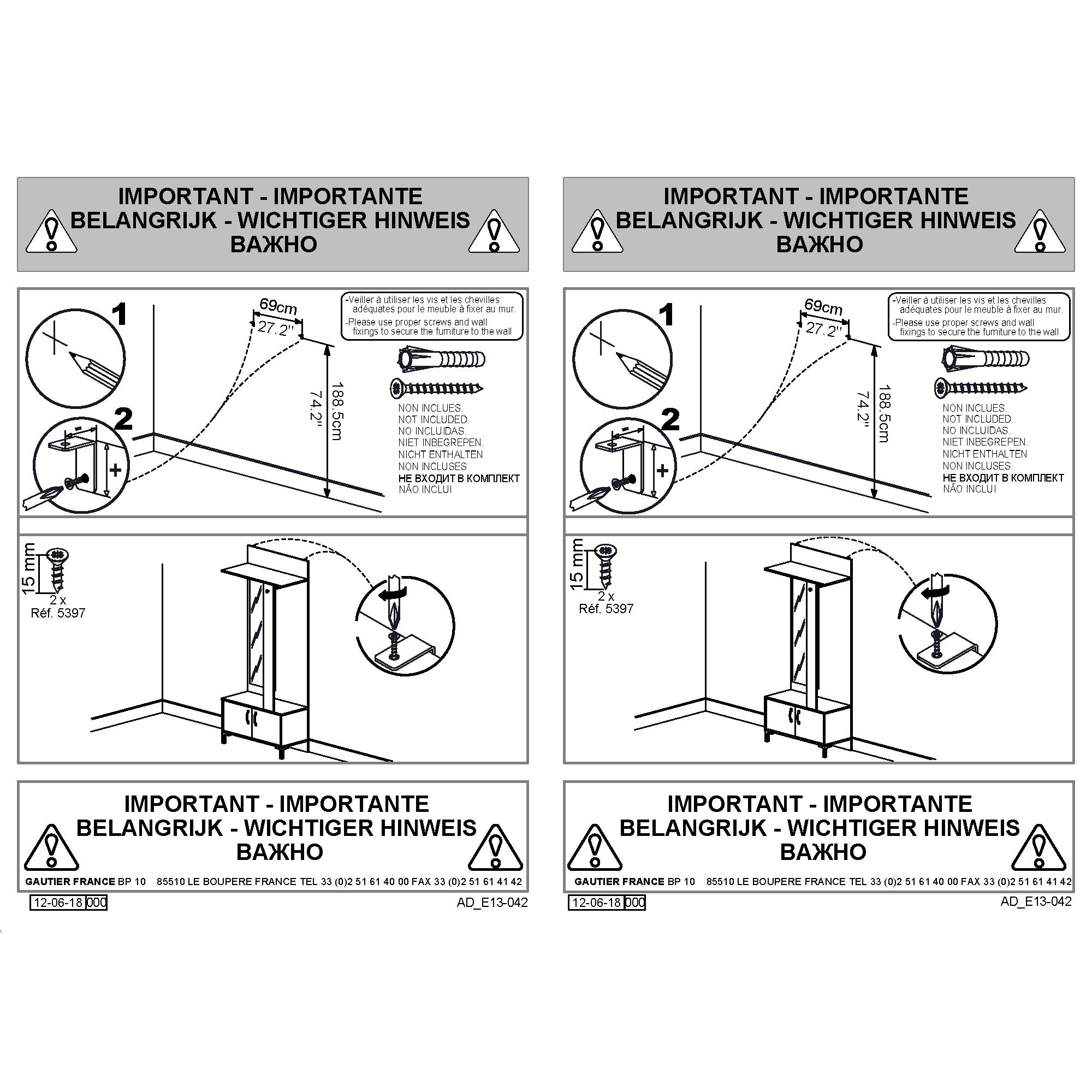 IMPORTANT - IMPORTANTE
BELANGRIJK - WICHTIGER HINWEIS
ВАЖНО

1

2

69cm
27.2''

188.5cm
74.2''

-Veiller à utiliser les vis et les chevilles adéquates pour le meuble à fixer au mur.
-Please use proper screws and wall fixings to secure the furniture to the wall

NON INCLUES.
NOT INCLUDED.
NO INCLUIDAS.
NIET INBEGREPEN.
NICHT ENTHALTEN
NON INCLUSES
НЕ ВХОДИТ В КОМПЛЕКТ
NÃO INCLUI

15 mm
2 x
Réf. 5397

IMPORTANT - IMPORTANTE
BELANGRIJK - WICHTIGER HINWEIS
ВАЖНО

GAUTIER FRANCE BP 10 85510 LE BOUPERE FRANCE TEL 33 (0)2 51 61 40 00 FAX 33 (0)2 51 61 41 42

12-06-18 000
AD_E13-042

IMPORTANT - IMPORTANTE
BELANGRIJK - WICHTIGER HINWEIS
ВАЖНО

1

2

69cm
27.2''

188.5cm
74.2''

-Veiller à utiliser les vis et les chevilles adéquates pour le meuble à fixer au mur.
-Please use proper screws and wall fixings to secure the furniture to the wall

NON INCLUES.
NOT INCLUDED.
NO INCLUIDAS.
NIET INBEGREPEN.
NICHT ENTHALTEN
NON INCLUSES
НЕ ВХОДИТ В КОМПЛЕКТ
NÃO INCLUI

15 mm
2 x
Réf. 5397

IMPORTANT - IMPORTANTE
BELANGRIJK - WICHTIGER HINWEIS
ВАЖНО

GAUTIER FRANCE BP 10 85510 LE BOUPERE FRANCE TEL 33 (0)2 51 61 40 00 FAX 33 (0)2 51 61 41 42

12-06-18 000
AD_E13-042