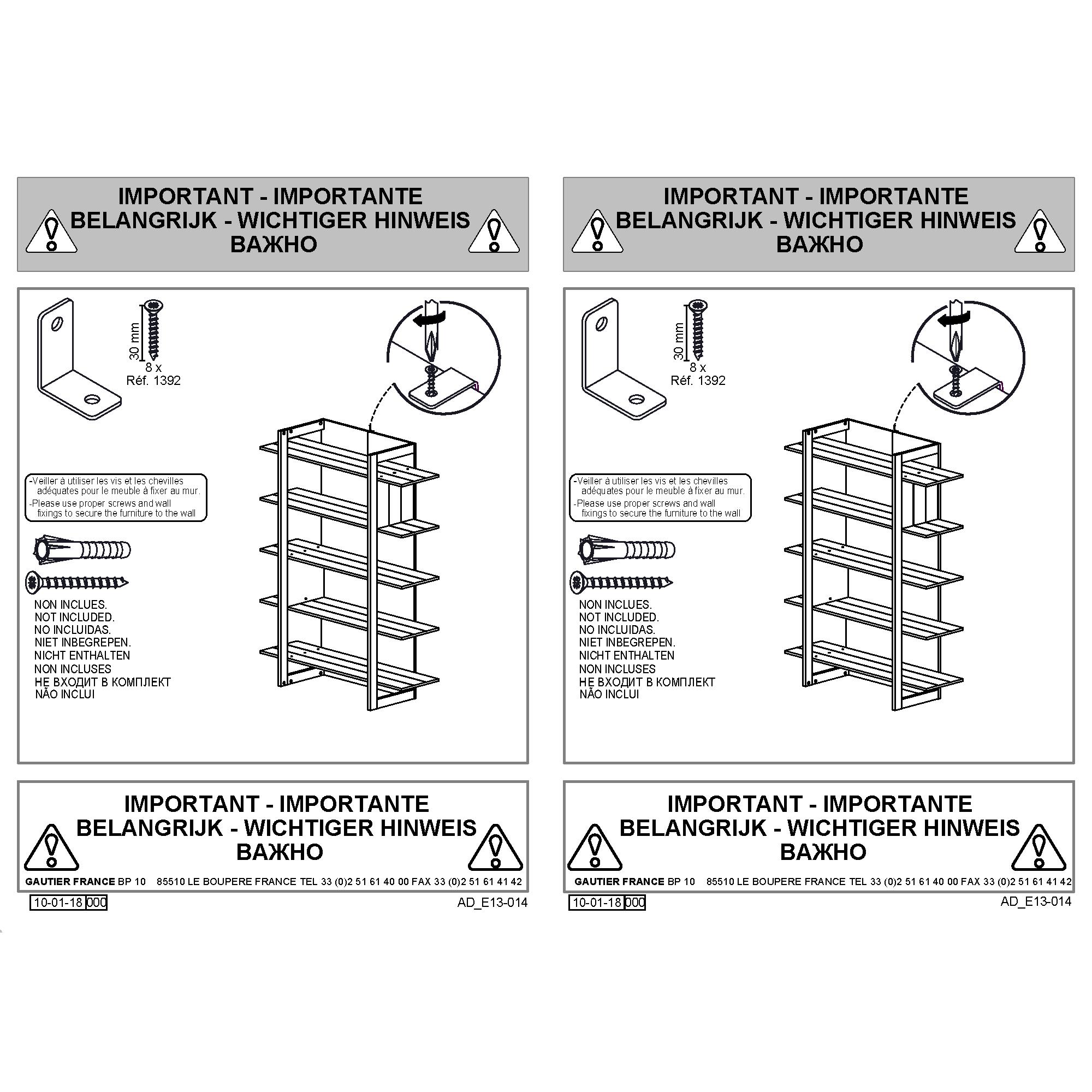 IMPORTANT - IMPORTANTE
BELANGRIJK - WICHTIGER HINWEIS
ВАЖНО

30 mm
8 x
Réf. 1392

-Veiller à utiliser les vis et les chevilles adéquates pour le meuble à fixer au mur.
-Please use proper screws and wall fixings to secure the furniture to the wall

NON INCLUES.
NOT INCLUDED.
NO INCLUIDAS.
NIET INBEGREPEN.
NICHT ENTHALTEN
NON INCLUSES
НЕ ВХОДИТ В КОМПЛЕКТ
NÃO INCLUI

IMPORTANT - IMPORTANTE
BELANGRIJK - WICHTIGER HINWEIS
ВАЖНО

GAUTIER FRANCE BP 10 85510 LE BOUPERE FRANCE TEL 33 (0)2 51 61 40 00 FAX 33 (0)2 51 61 41 42

10-01-18 000
AD_E13-014

IMPORTANT - IMPORTANTE
BELANGRIJK - WICHTIGER HINWEIS
ВАЖНО

30 mm
8 x
Réf. 1392

-Veiller à utiliser les vis et les chevilles adéquates pour le meuble à fixer au mur.
-Please use proper screws and wall fixings to secure the furniture to the wall

NON INCLUES.
NOT INCLUDED.
NO INCLUIDAS.
NIET INBEGREPEN.
NICHT ENTHALTEN
NON INCLUSES
НЕ ВХОДИТ В КОМПЛЕКТ
NÃO INCLUI

IMPORTANT - IMPORTANTE
BELANGRIJK - WICHTIGER HINWEIS
ВАЖНО

GAUTIER FRANCE BP 10 85510 LE BOUPERE FRANCE TEL 33 (0)2 51 61 40 00 FAX 33 (0)2 51 61 41 42

10-01-18 000
AD_E13-014