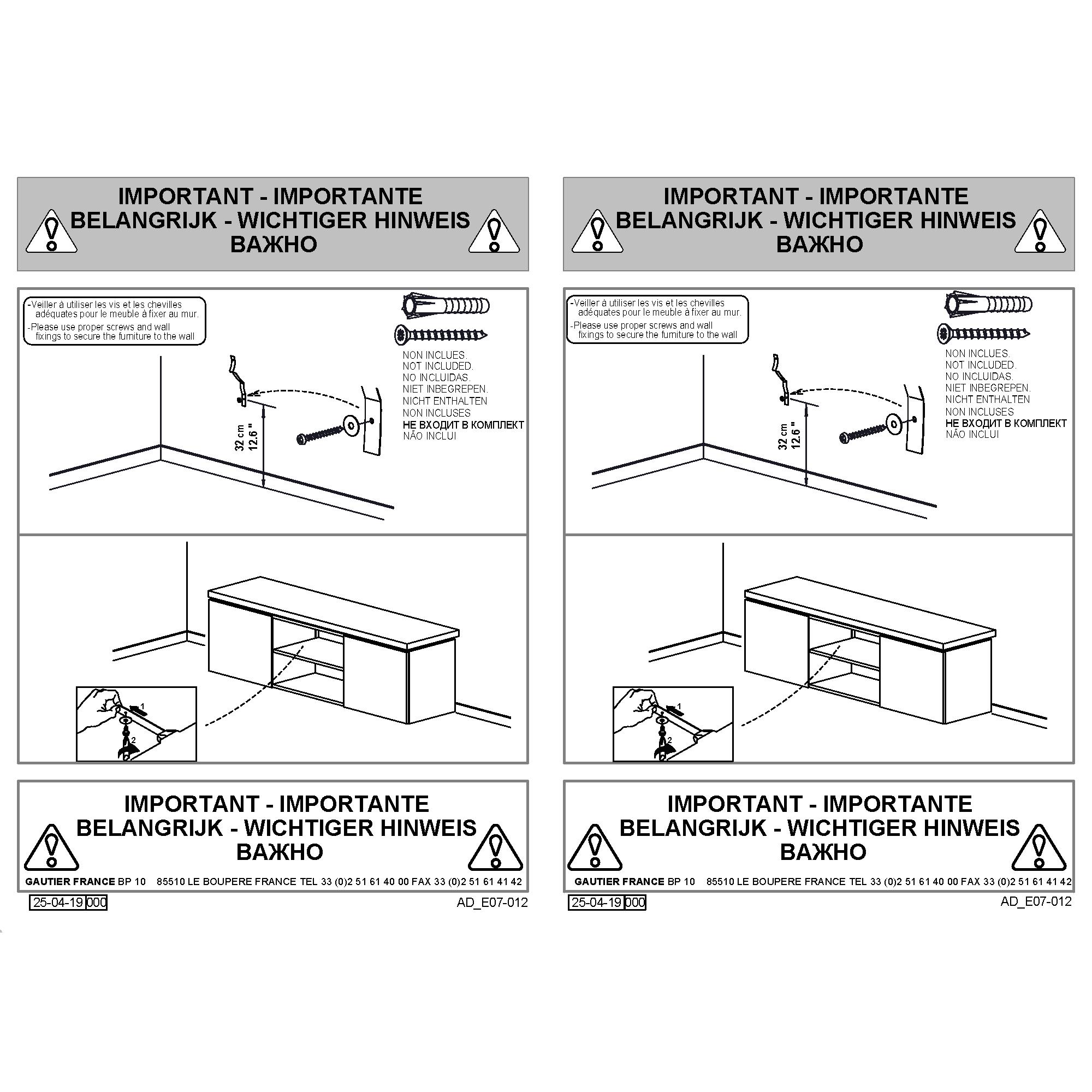 IMPORTANT - IMPORTANTE
BELANGRIJK - WICHTIGER HINWEIS
ВАЖНО

-Veiller à utiliser les vis et les chevilles adéquates pour le meuble à fixer au mur.
-Please use proper screws and wall fixings to secure the furniture to the wall

NON INCLUES.
NOT INCLUDED.
NO INCLUIDAS.
NIET INBEGREPEN.
NICHT ENTHALTEN
NON INCLUSES
НЕ ВХОДИТ В КОМПЛЕКТ
NÃO INCLUI

32 cm
12.6 "

1
2

IMPORTANT - IMPORTANTE
BELANGRIJK - WICHTIGER HINWEIS
ВАЖНО

GAUTIER FRANCE BP 10 85510 LE BOUPERE FRANCE TEL 33 (0)2 51 61 40 00 FAX 33 (0)2 51 61 41 42

25-04-19 000
AD_E07-012

IMPORTANT - IMPORTANTE
BELANGRIJK - WICHTIGER HINWEIS
ВАЖНО

-Veiller à utiliser les vis et les chevilles adéquates pour le meuble à fixer au mur.
-Please use proper screws and wall fixings to secure the furniture to the wall

NON INCLUES.
NOT INCLUDED.
NO INCLUIDAS.
NIET INBEGREPEN.
NICHT ENTHALTEN
NON INCLUSES
НЕ ВХОДИТ В КОМПЛЕКТ
NÃO INCLUI

32 cm
12.6 "

1
2

IMPORTANT - IMPORTANTE
BELANGRIJK - WICHTIGER HINWEIS
ВАЖНО

GAUTIER FRANCE BP 10 85510 LE BOUPERE FRANCE TEL 33 (0)2 51 61 40 00 FAX 33 (0)2 51 61 41 42

25-04-19 000
AD_E07-012