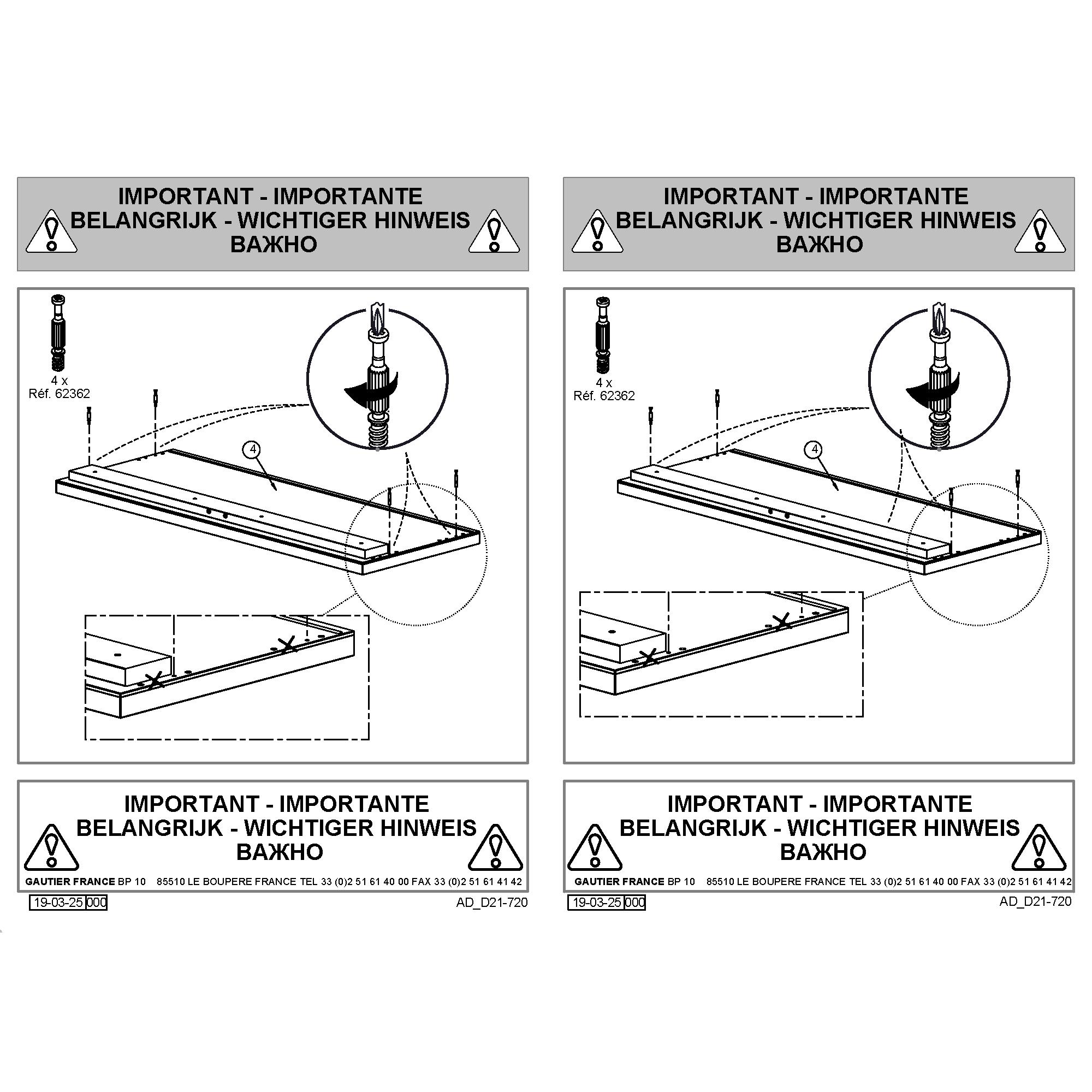 IMPORTANT - IMPORTANTE
BELANGRIJK - WICHTIGER HINWEIS
ВАЖНО

4 x
Réf. 62362

4

IMPORTANT - IMPORTANTE
BELANGRIJK - WICHTIGER HINWEIS
ВАЖНО

GAUTIER FRANCE BP 10 85510 LE BOUPERE FRANCE TEL 33 (0)2 51 61 40 00 FAX 33 (0)2 51 61 41 42

19-03-25 000

AD_D21-720

IMPORTANT - IMPORTANTE
BELANGRIJK - WICHTIGER HINWEIS
ВАЖНО

4 x
Réf. 62362

4

IMPORTANT - IMPORTANTE
BELANGRIJK - WICHTIGER HINWEIS
ВАЖНО

GAUTIER FRANCE BP 10 85510 LE BOUPERE FRANCE TEL 33 (0)2 51 61 40 00 FAX 33 (0)2 51 61 41 42

19-03-25 000

AD_D21-720