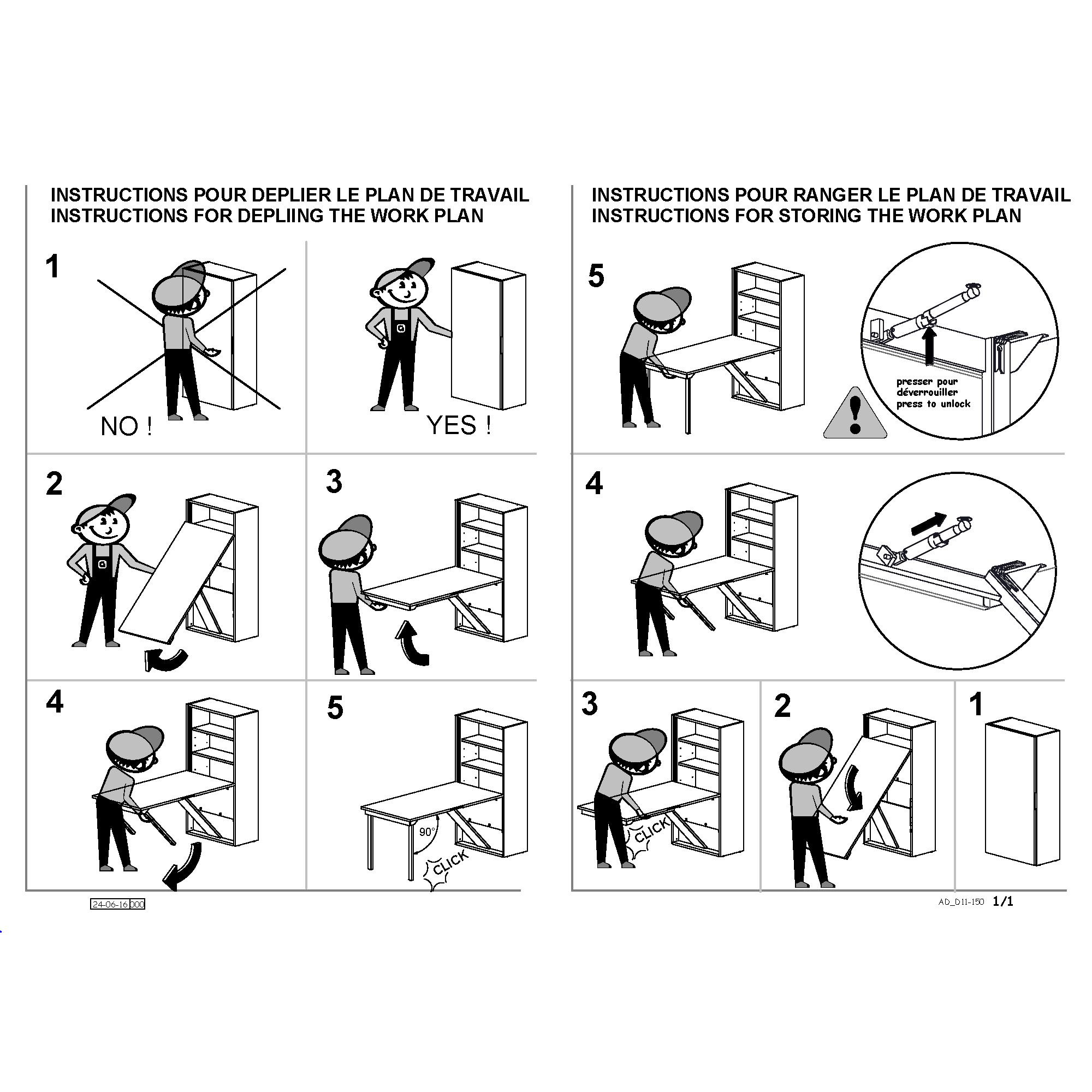 INSTRUCTIONS POUR DEPLIER LE PLAN DE TRAVAIL
INSTRUCTIONS FOR DEPLIING THE WORK PLAN

1

NO !

YES !

2

3

4

5

90°

CLICK

24-06-16 000

INSTRUCTIONS POUR RANGER LE PLAN DE TRAVAIL
INSTRUCTIONS FOR STORING THE WORK PLAN

5

presser pour déverrouiller
press to unlock

4

3

CLICK

2

1

AD_D11-150 1/1