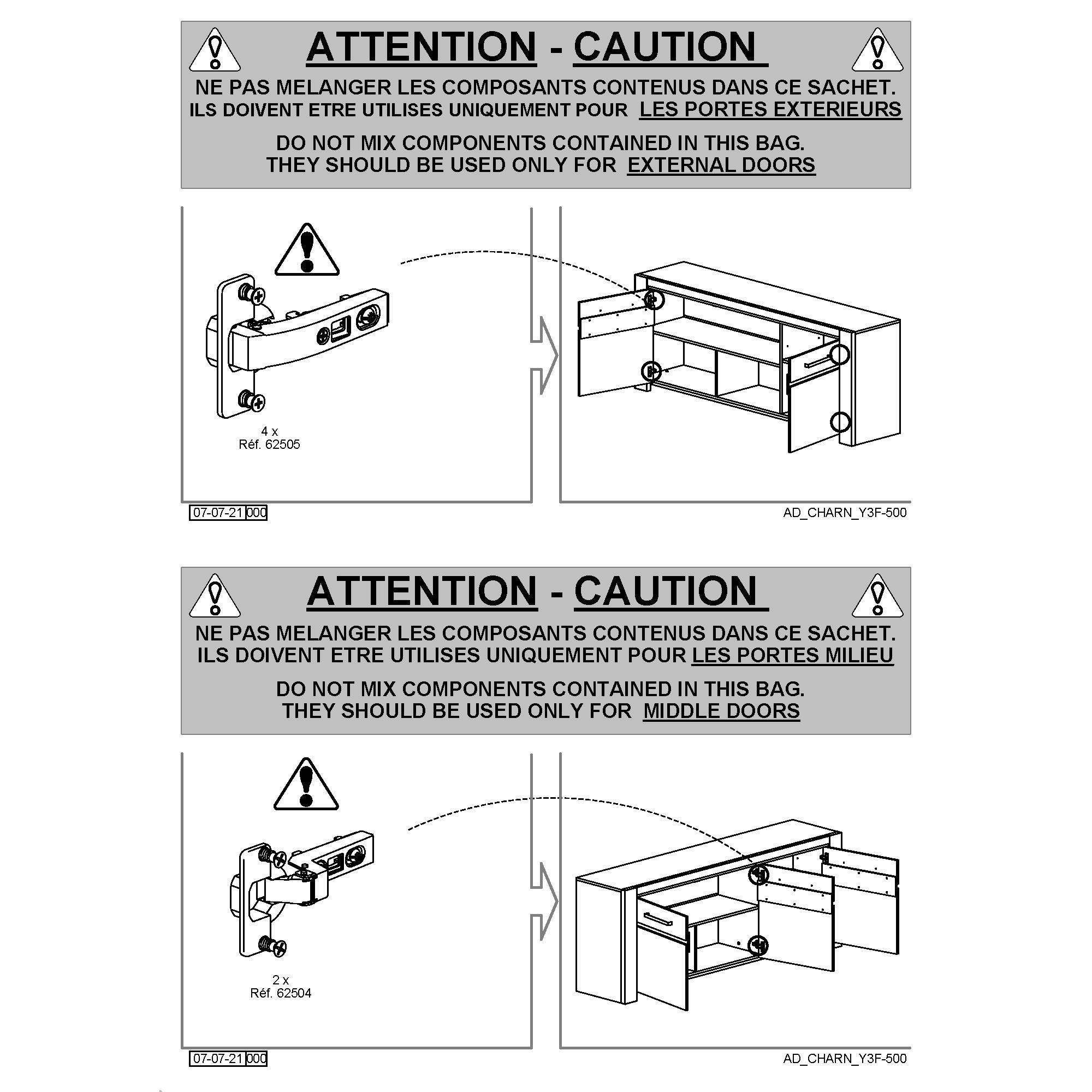 ATTENTION - CAUTION

NE PAS MELANGER LES COMPOSANTS CONTENUS DANS CE SACHET.
ILS DOIVENT ETRE UTILISES UNIQUEMENT POUR LES PORTES EXTERIEURS

DO NOT MIX COMPONENTS CONTAINED IN THIS BAG.
THEY SHOULD BE USED ONLY FOR EXTERNAL DOORS

4 x
Réf. 62505

07-07-21 000

AD_CHARN_Y3F-500

ATTENTION - CAUTION

NE PAS MELANGER LES COMPOSANTS CONTENUS DANS CE SACHET.
ILS DOIVENT ETRE UTILISES UNIQUEMENT POUR LES PORTES MILIEU

DO NOT MIX COMPONENTS CONTAINED IN THIS BAG.
THEY SHOULD BE USED ONLY FOR MIDDLE DOORS

2 x
Réf. 62504

07-07-21 000

AD_CHARN_Y3F-500