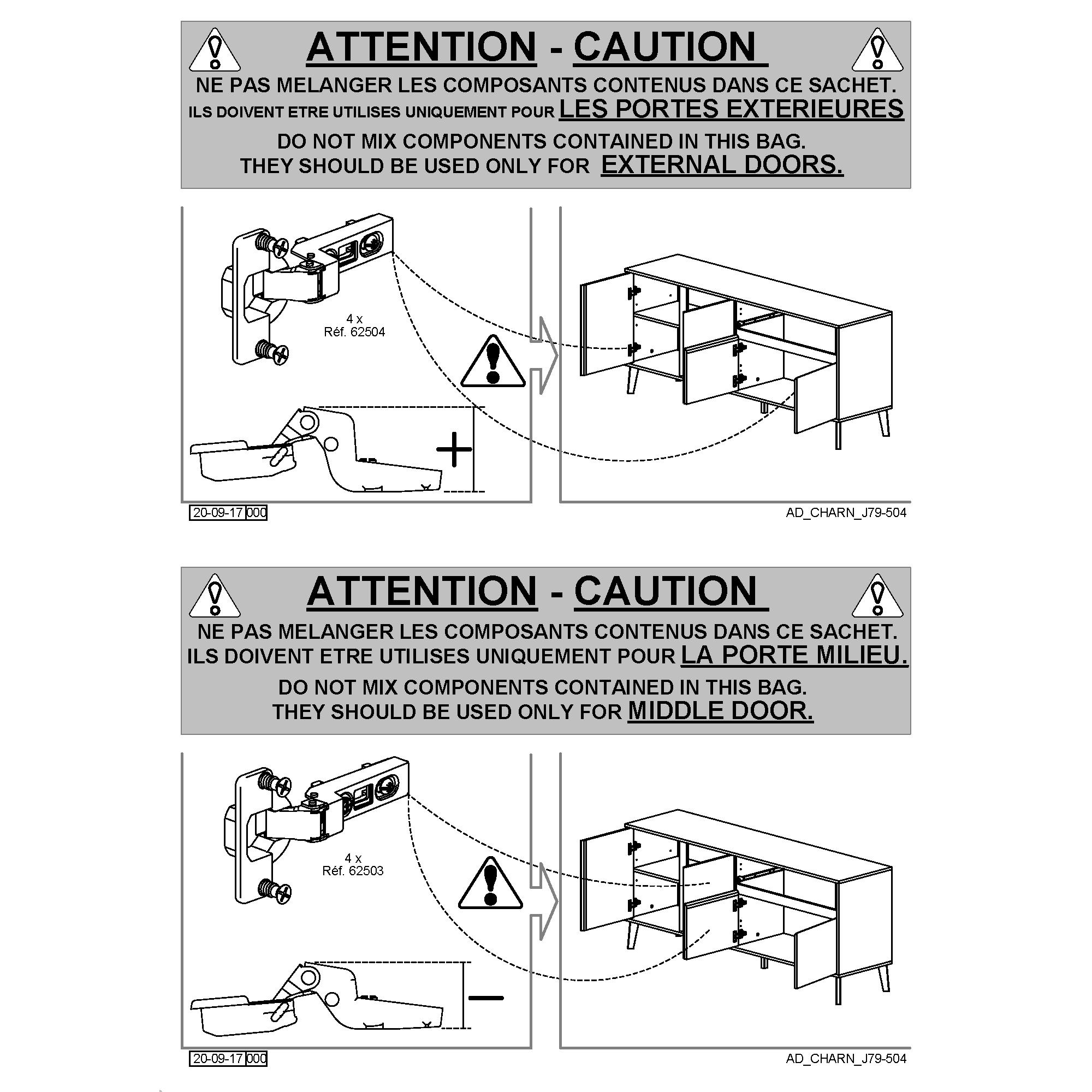 ATTENTION - CAUTION

NE PAS MELANGER LES COMPOSANTS CONTENUS DANS CE SACHET.
ILS DOIVENT ETRE UTILISES UNIQUEMENT POUR LES PORTES EXTERIEURES

DO NOT MIX COMPONENTS CONTAINED IN THIS BAG.
THEY SHOULD BE USED ONLY FOR EXTERNAL DOORS.

4 x
Réf. 62504

+

20-09-17 000

AD_CHARN_J79-504

ATTENTION - CAUTION

NE PAS MELANGER LES COMPOSANTS CONTENUS DANS CE SACHET.
ILS DOIVENT ETRE UTILISES UNIQUEMENT POUR LA PORTE MILIEU.

DO NOT MIX COMPONENTS CONTAINED IN THIS BAG.
THEY SHOULD BE USED ONLY FOR MIDDLE DOOR.

4 x
Réf. 62503

−

20-09-17 000

AD_CHARN_J79-504