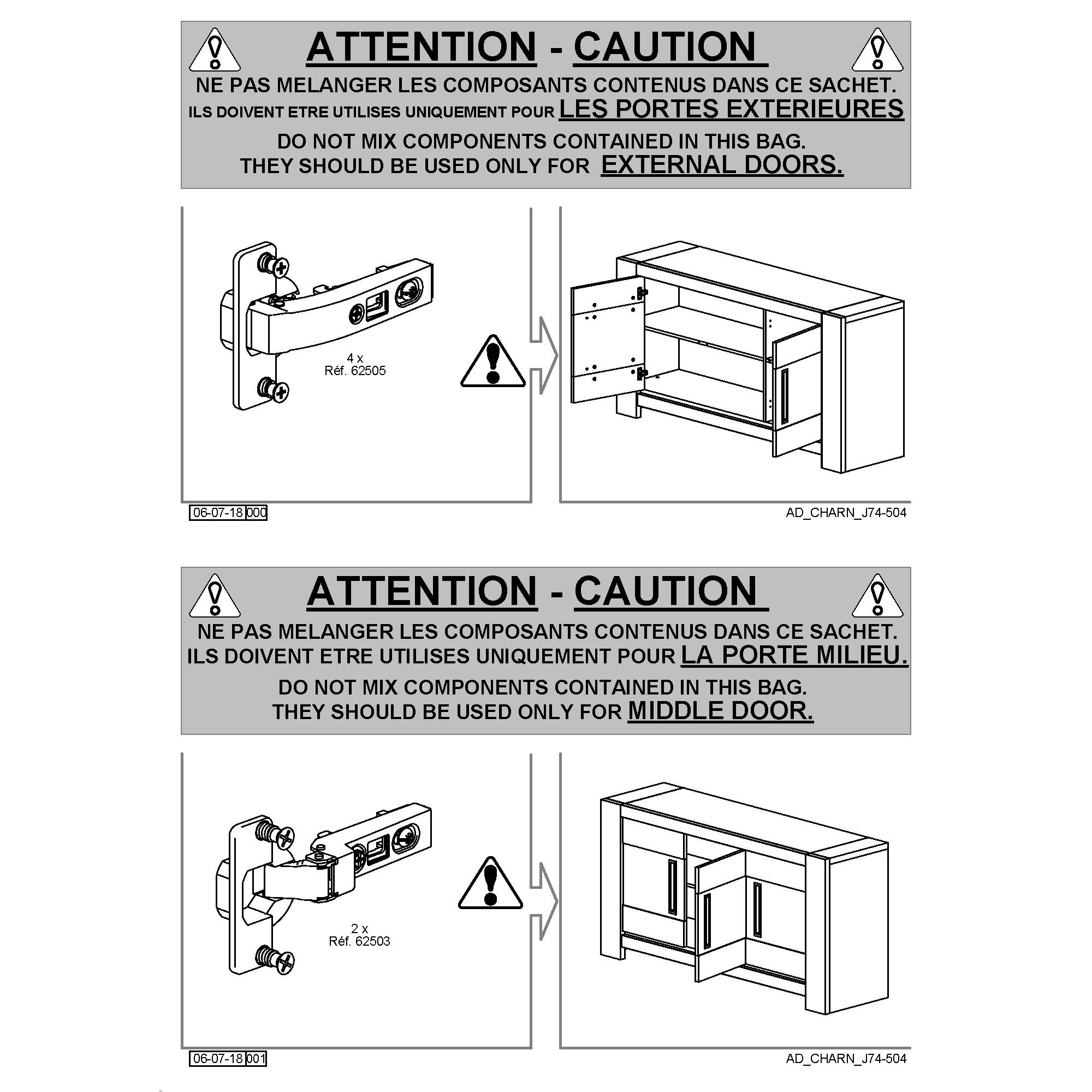 ATTENTION - CAUTION

NE PAS MELANGER LES COMPOSANTS CONTENUS DANS CE SACHET.
ILS DOIVENT ETRE UTILISES UNIQUEMENT POUR LES PORTES EXTERIEURES

DO NOT MIX COMPONENTS CONTAINED IN THIS BAG.
THEY SHOULD BE USED ONLY FOR EXTERNAL DOORS.

4 x
Réf. 62505

06-07-18 000

AD_CHARN_J74-504

ATTENTION - CAUTION

NE PAS MELANGER LES COMPOSANTS CONTENUS DANS CE SACHET.
ILS DOIVENT ETRE UTILISES UNIQUEMENT POUR LA PORTE MILIEU.

DO NOT MIX COMPONENTS CONTAINED IN THIS BAG.
THEY SHOULD BE USED ONLY FOR MIDDLE DOOR.

2 x
Réf. 62503

06-07-18 001

AD_CHARN_J74-504