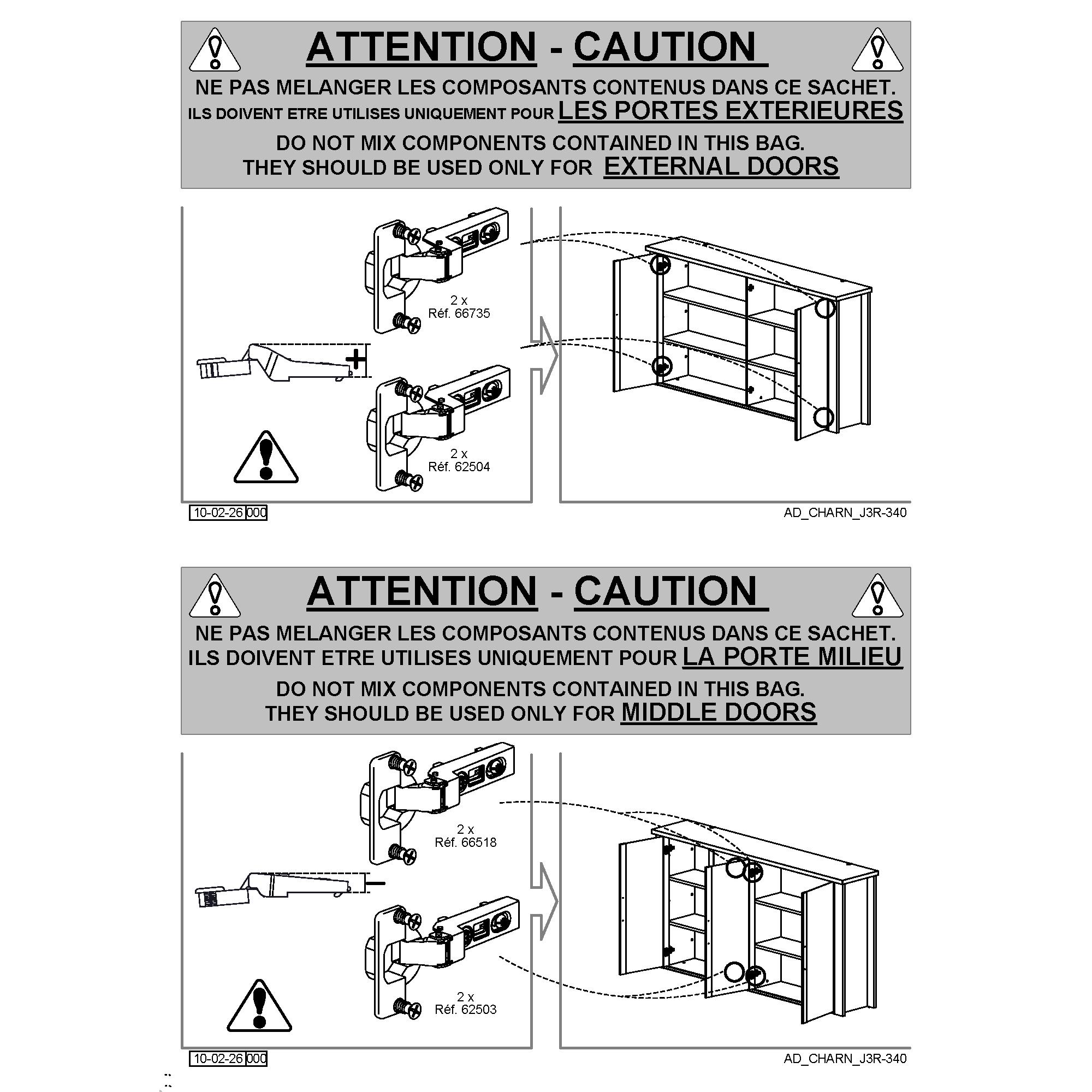 ATTENTION - CAUTION

NE PAS MELANGER LES COMPOSANTS CONTENUS DANS CE SACHET.
ILS DOIVENT ETRE UTILISES UNIQUEMENT POUR LES PORTES EXTERIEURES

DO NOT MIX COMPONENTS CONTAINED IN THIS BAG.
THEY SHOULD BE USED ONLY FOR EXTERNAL DOORS

2 x
Réf. 66735

+

2 x
Réf. 62504

10-02-26 000

AD_CHARN_J3R-340

ATTENTION - CAUTION

NE PAS MELANGER LES COMPOSANTS CONTENUS DANS CE SACHET.
ILS DOIVENT ETRE UTILISES UNIQUEMENT POUR LA PORTE MILIEU

DO NOT MIX COMPONENTS CONTAINED IN THIS BAG.
THEY SHOULD BE USED ONLY FOR MIDDLE DOORS

2 x
Réf. 66518

−

2 x
Réf. 62503

10-02-26 000

AD_CHARN_J3R-340