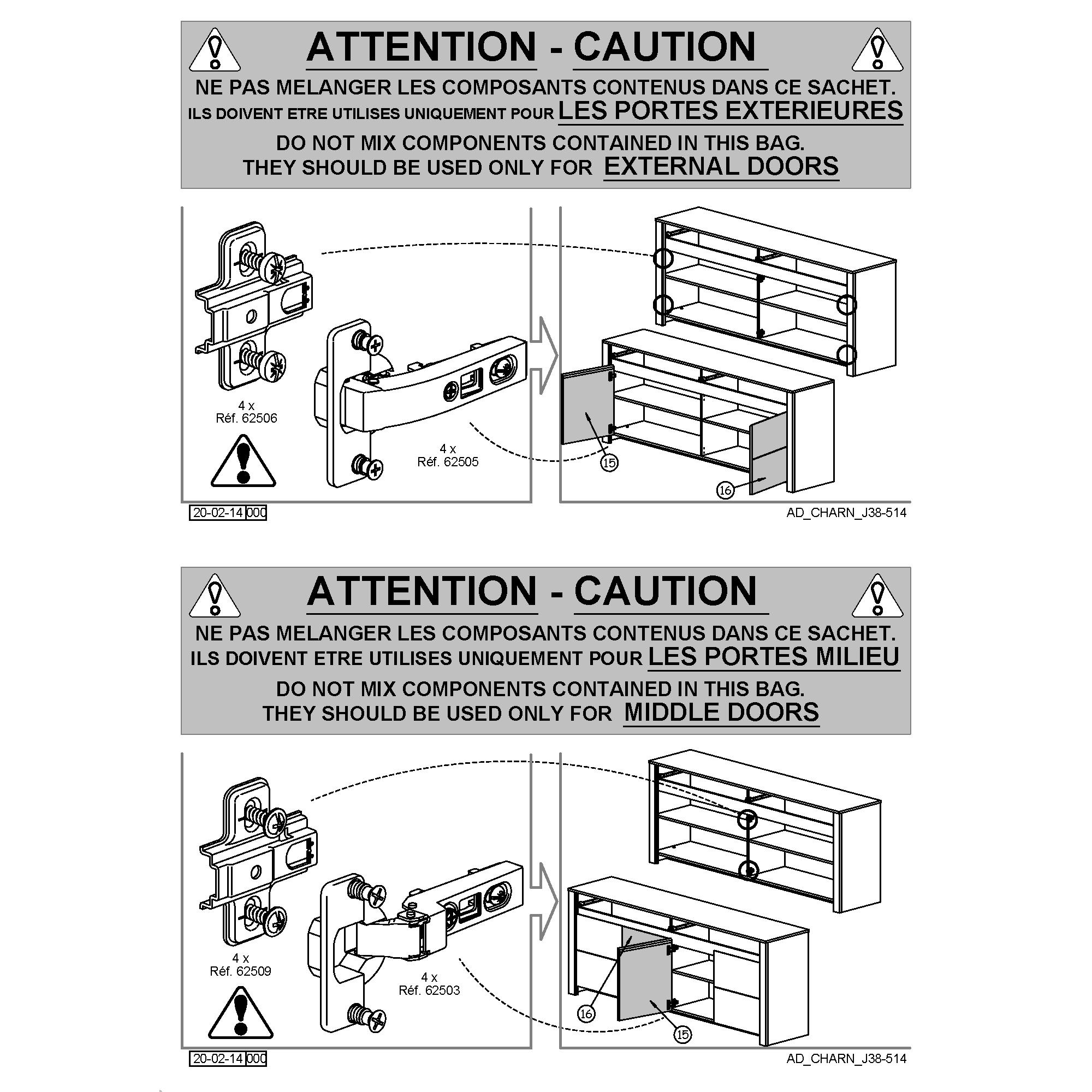 ATTENTION - CAUTION

NE PAS MELANGER LES COMPOSANTS CONTENUS DANS CE SACHET.
ILS DOIVENT ETRE UTILISES UNIQUEMENT POUR LES PORTES EXTERIEURES

DO NOT MIX COMPONENTS CONTAINED IN THIS BAG.
THEY SHOULD BE USED ONLY FOR EXTERNAL DOORS

4 x
Réf. 62506

4 x
Réf. 62505

15

16

20-02-14 000

AD_CHARN_J38-514

ATTENTION - CAUTION

NE PAS MELANGER LES COMPOSANTS CONTENUS DANS CE SACHET.
ILS DOIVENT ETRE UTILISES UNIQUEMENT POUR LES PORTES MILIEU

DO NOT MIX COMPONENTS CONTAINED IN THIS BAG.
THEY SHOULD BE USED ONLY FOR MIDDLE DOORS

4 x
Réf. 62509

4 x
Réf. 62503

16

15

20-02-14 000

AD_CHARN_J38-514