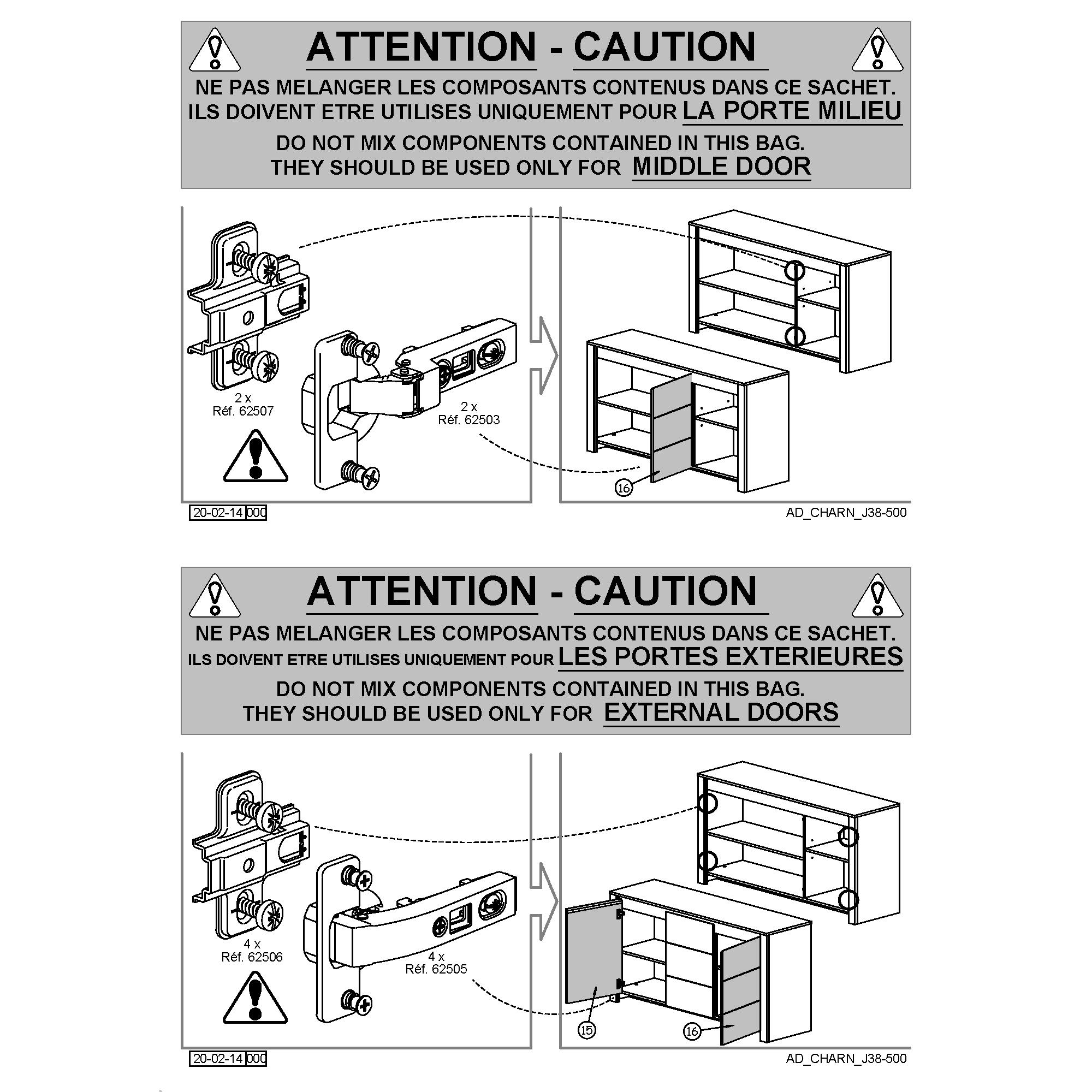 ATTENTION - CAUTION

NE PAS MELANGER LES COMPOSANTS CONTENUS DANS CE SACHET. ILS DOIVENT ETRE UTILISES UNIQUEMENT POUR LA PORTE MILIEU

DO NOT MIX COMPONENTS CONTAINED IN THIS BAG. THEY SHOULD BE USED ONLY FOR MIDDLE DOOR

2 x
Réf. 62507

2 x
Réf. 62503

16

20-02-14 000

AD_CHARN_J38-500

ATTENTION - CAUTION

NE PAS MELANGER LES COMPOSANTS CONTENUS DANS CE SACHET. ILS DOIVENT ETRE UTILISES UNIQUEMENT POUR LES PORTES EXTERIEURES

DO NOT MIX COMPONENTS CONTAINED IN THIS BAG. THEY SHOULD BE USED ONLY FOR EXTERNAL DOORS

4 x
Réf. 62506

4 x
Réf. 62505

15

16

20-02-14 000

AD_CHARN_J38-500