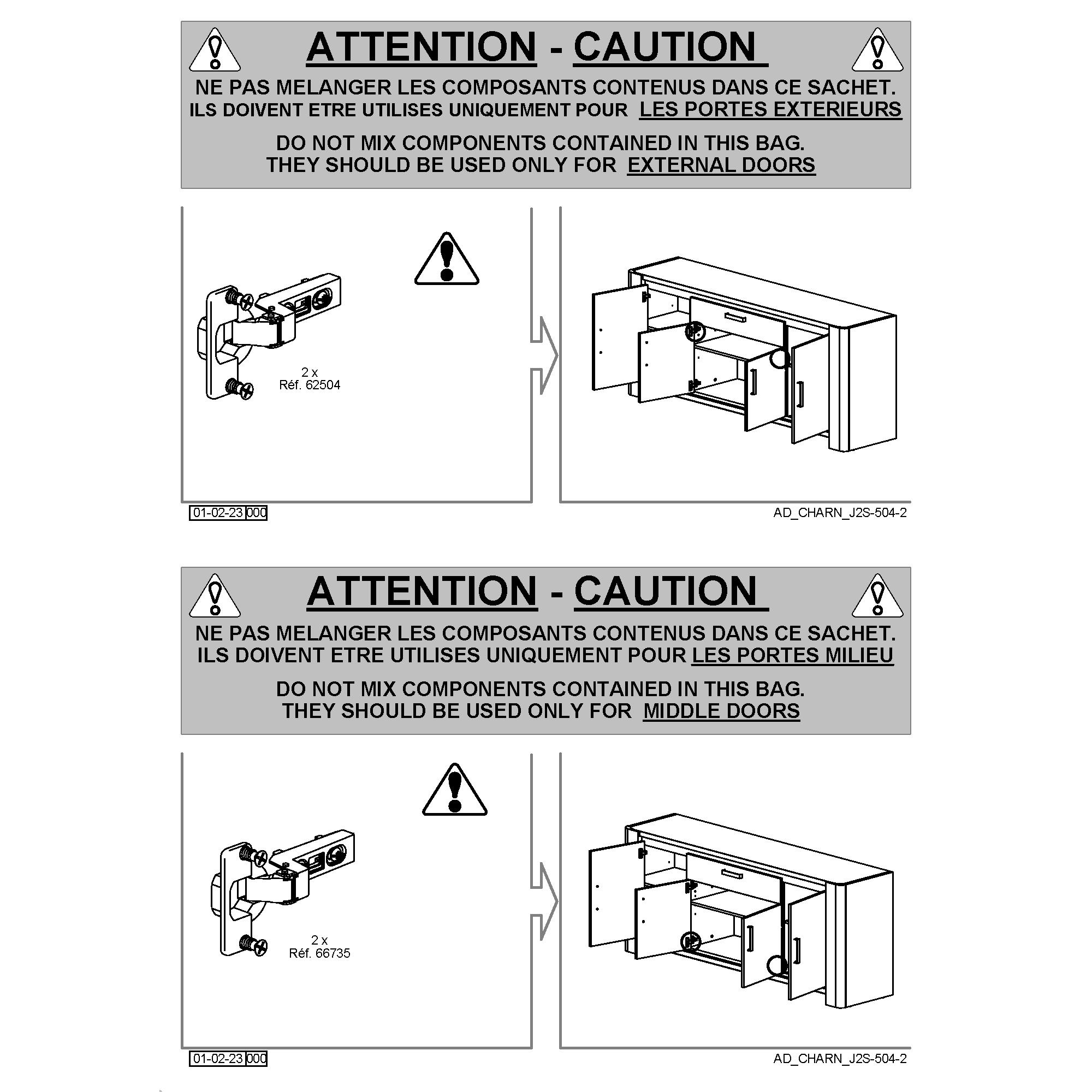 ATTENTION - CAUTION

NE PAS MELANGER LES COMPOSANTS CONTENUS DANS CE SACHET.
ILS DOIVENT ETRE UTILISES UNIQUEMENT POUR LES PORTES EXTERIEURS

DO NOT MIX COMPONENTS CONTAINED IN THIS BAG.
THEY SHOULD BE USED ONLY FOR EXTERNAL DOORS

2 x
Réf. 62504

01-02-23 000

AD_CHARN_J2S-504-2

ATTENTION - CAUTION

NE PAS MELANGER LES COMPOSANTS CONTENUS DANS CE SACHET.
ILS DOIVENT ETRE UTILISES UNIQUEMENT POUR LES PORTES MILIEU

DO NOT MIX COMPONENTS CONTAINED IN THIS BAG.
THEY SHOULD BE USED ONLY FOR MIDDLE DOORS

2 x
Réf. 66735

01-02-23 000

AD_CHARN_J2S-504-2