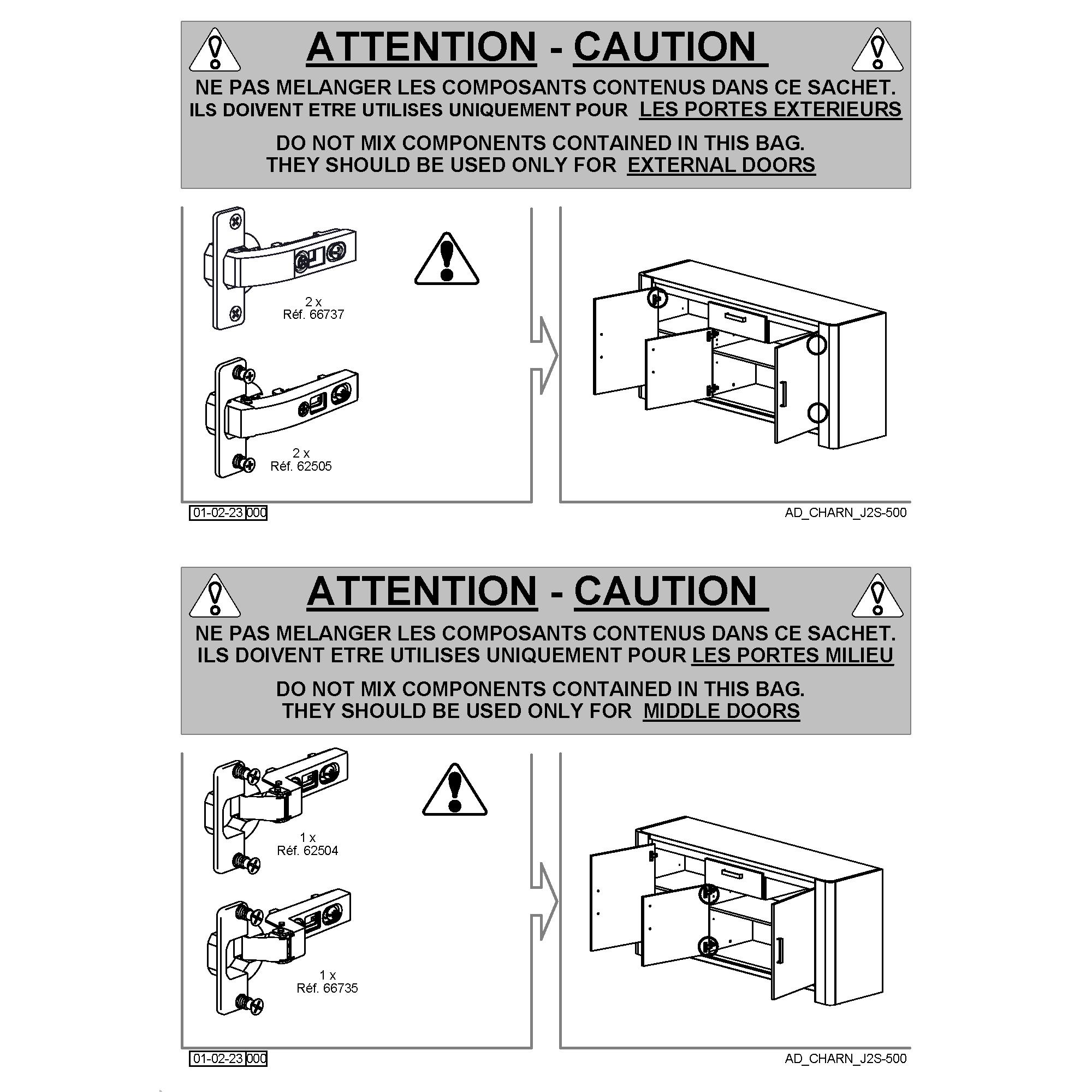 ATTENTION - CAUTION

NE PAS MELANGER LES COMPOSANTS CONTENUS DANS CE SACHET.
ILS DOIVENT ETRE UTILISES UNIQUEMENT POUR LES PORTES EXTERIEURS

DO NOT MIX COMPONENTS CONTAINED IN THIS BAG.
THEY SHOULD BE USED ONLY FOR EXTERNAL DOORS

2 x
Réf. 66737

2 x
Réf. 62505

01-02-23 000

AD_CHARN_J2S-500

ATTENTION - CAUTION

NE PAS MELANGER LES COMPOSANTS CONTENUS DANS CE SACHET.
ILS DOIVENT ETRE UTILISES UNIQUEMENT POUR LES PORTES MILIEU

DO NOT MIX COMPONENTS CONTAINED IN THIS BAG.
THEY SHOULD BE USED ONLY FOR MIDDLE DOORS

1 x
Réf. 62504

1 x
Réf. 66735

01-02-23 000

AD_CHARN_J2S-500