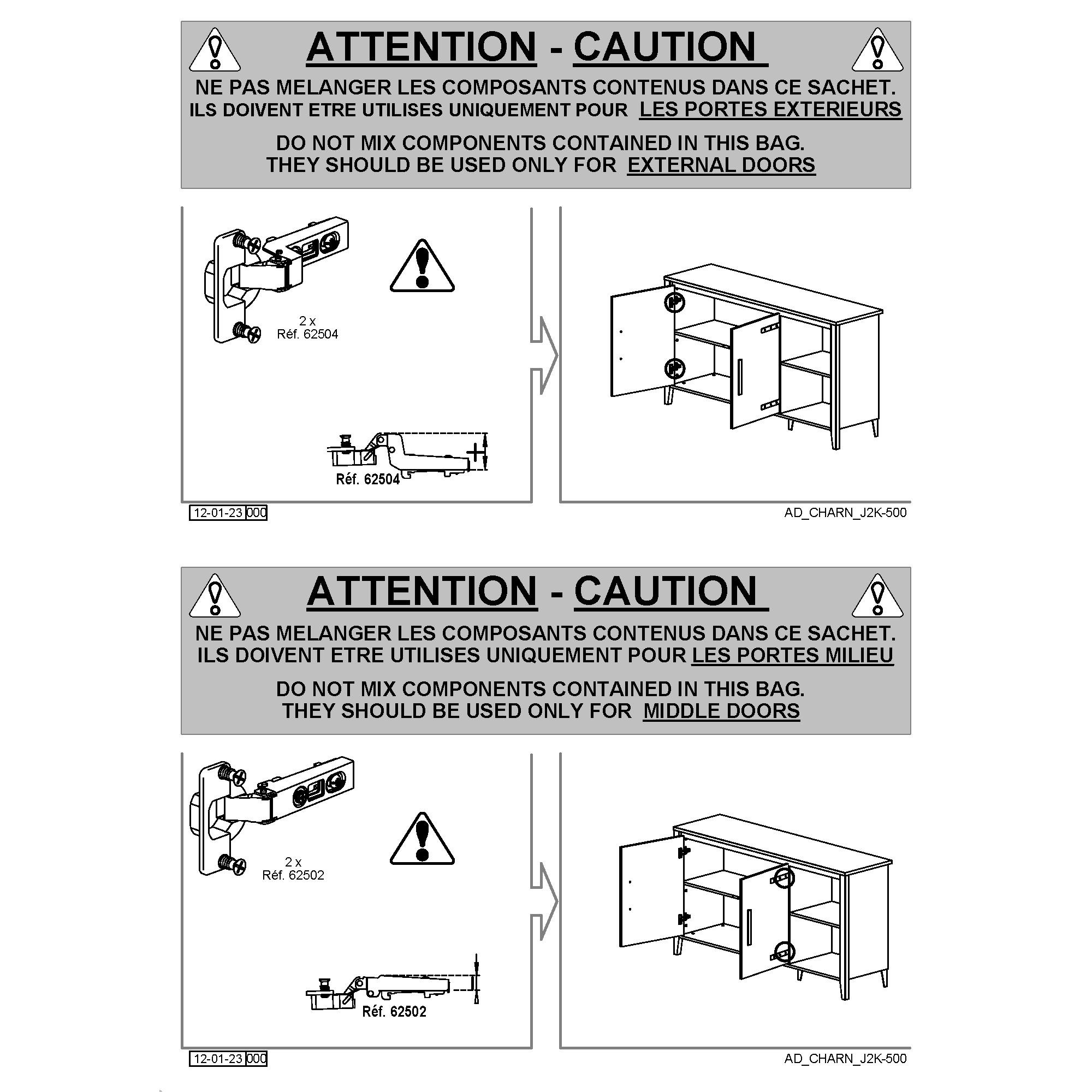 ATTENTION - CAUTION

NE PAS MELANGER LES COMPOSANTS CONTENUS DANS CE SACHET.
ILS DOIVENT ETRE UTILISES UNIQUEMENT POUR LES PORTES EXTERIEURS

DO NOT MIX COMPONENTS CONTAINED IN THIS BAG.
THEY SHOULD BE USED ONLY FOR EXTERNAL DOORS

2 x
Réf. 62504

Réf. 62504

12-01-23 000

AD_CHARN_J2K-500

ATTENTION - CAUTION

NE PAS MELANGER LES COMPOSANTS CONTENUS DANS CE SACHET.
ILS DOIVENT ETRE UTILISES UNIQUEMENT POUR LES PORTES MILIEU

DO NOT MIX COMPONENTS CONTAINED IN THIS BAG.
THEY SHOULD BE USED ONLY FOR MIDDLE DOORS

2 x
Réf. 62502

Réf. 62502

12-01-23 000

AD_CHARN_J2K-500