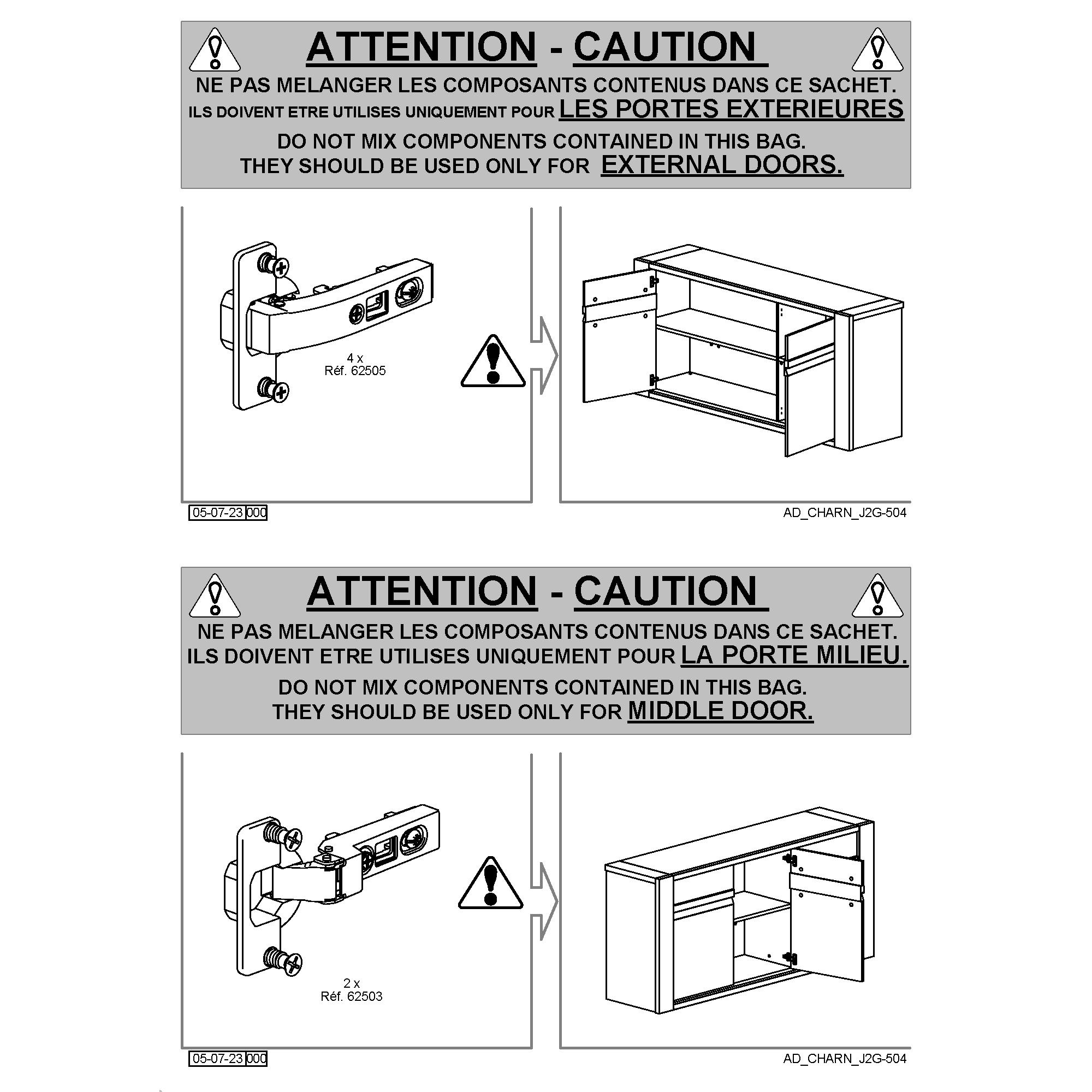 ATTENTION - CAUTION

NE PAS MELANGER LES COMPOSANTS CONTENUS DANS CE SACHET. ILS DOIVENT ETRE UTILISES UNIQUEMENT POUR LES PORTES EXTERIEURES

DO NOT MIX COMPONENTS CONTAINED IN THIS BAG. THEY SHOULD BE USED ONLY FOR EXTERNAL DOORS.

4 x
Réf. 62505

05-07-23 000

AD_CHARN_J2G-504

ATTENTION - CAUTION

NE PAS MELANGER LES COMPOSANTS CONTENUS DANS CE SACHET. ILS DOIVENT ETRE UTILISES UNIQUEMENT POUR LA PORTE MILIEU.

DO NOT MIX COMPONENTS CONTAINED IN THIS BAG. THEY SHOULD BE USED ONLY FOR MIDDLE DOOR.

2 x
Réf. 62503

05-07-23 000

AD_CHARN_J2G-504