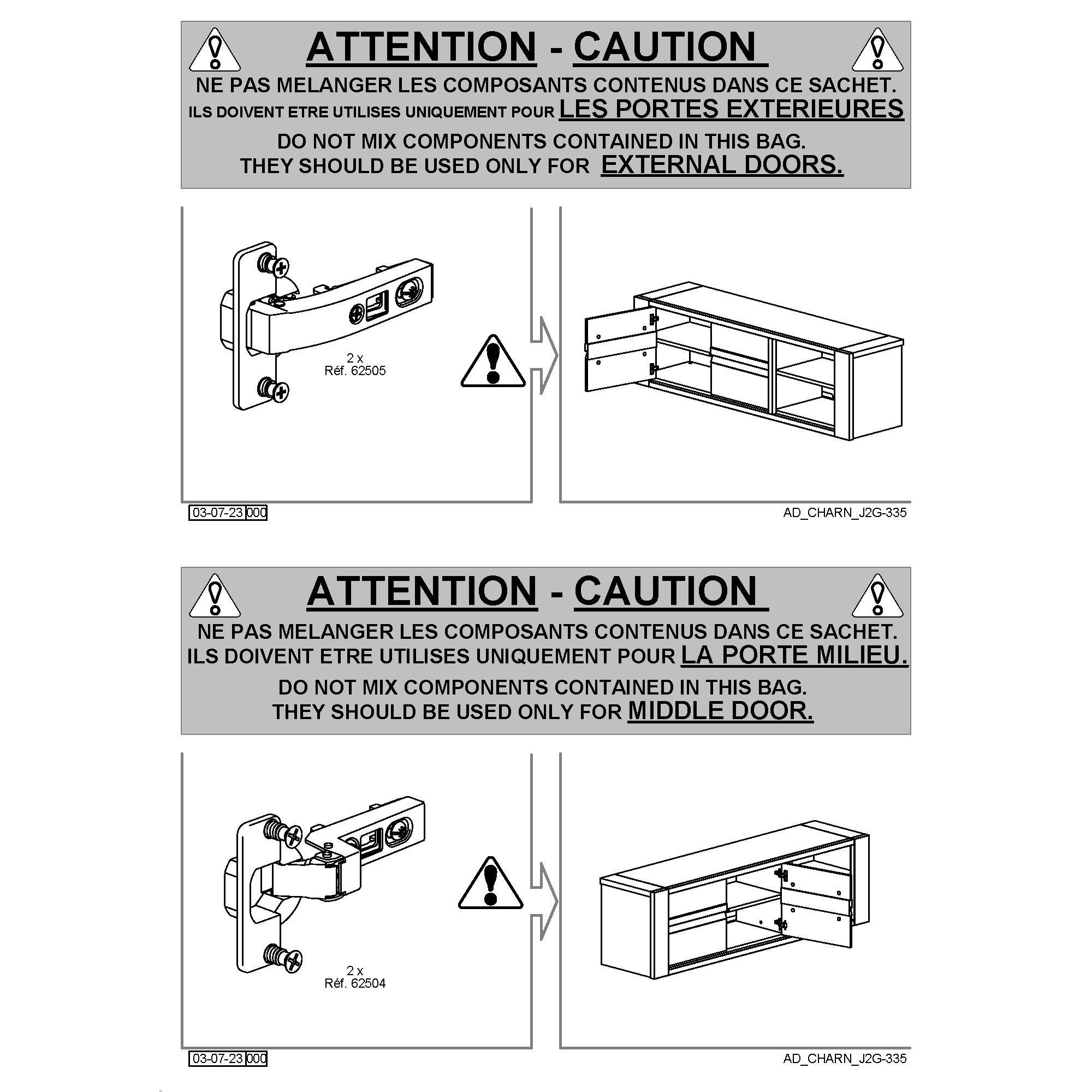 ATTENTION - CAUTION

NE PAS MELANGER LES COMPOSANTS CONTENUS DANS CE SACHET.
ILS DOIVENT ETRE UTILISES UNIQUEMENT POUR LES PORTES EXTERIEURES

DO NOT MIX COMPONENTS CONTAINED IN THIS BAG.
THEY SHOULD BE USED ONLY FOR EXTERNAL DOORS.

2 x
Réf. 62505

03-07-23 000

AD_CHARN_J2G-335

ATTENTION - CAUTION

NE PAS MELANGER LES COMPOSANTS CONTENUS DANS CE SACHET.
ILS DOIVENT ETRE UTILISES UNIQUEMENT POUR LA PORTE MILIEU.

DO NOT MIX COMPONENTS CONTAINED IN THIS BAG.
THEY SHOULD BE USED ONLY FOR MIDDLE DOOR.

2 x
Réf. 62504

03-07-23 000

AD_CHARN_J2G-335