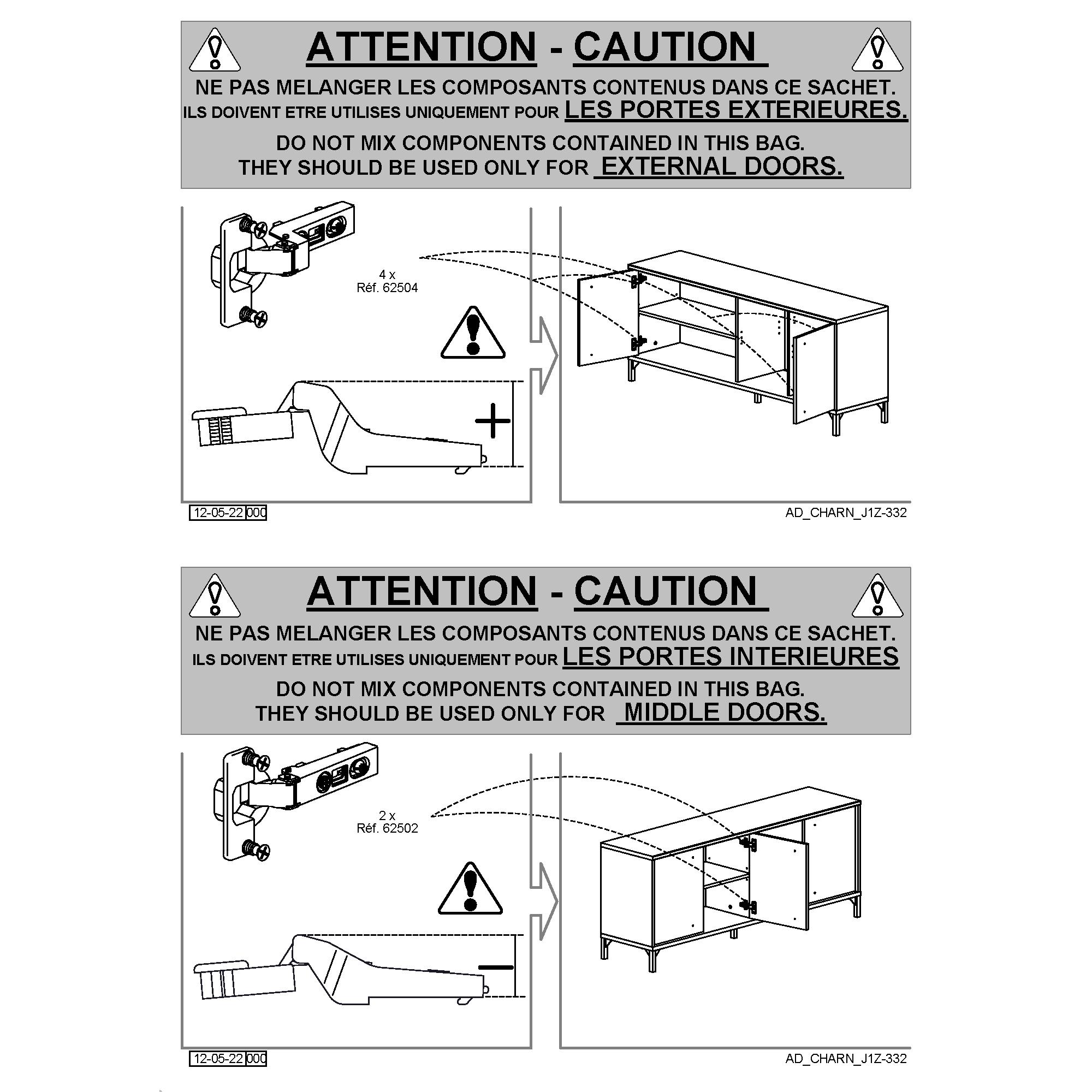 ATTENTION - CAUTION

NE PAS MELANGER LES COMPOSANTS CONTENUS DANS CE SACHET.
ILS DOIVENT ETRE UTILISES UNIQUEMENT POUR LES PORTES EXTERIEURES.

DO NOT MIX COMPONENTS CONTAINED IN THIS BAG.
THEY SHOULD BE USED ONLY FOR EXTERNAL DOORS.

4 x
Réf. 62504

+

12-05-22 000

AD_CHARN_J1Z-332

ATTENTION - CAUTION

NE PAS MELANGER LES COMPOSANTS CONTENUS DANS CE SACHET.
ILS DOIVENT ETRE UTILISES UNIQUEMENT POUR LES PORTES INTERIEURES

DO NOT MIX COMPONENTS CONTAINED IN THIS BAG.
THEY SHOULD BE USED ONLY FOR MIDDLE DOORS.

2 x
Réf. 62502

—

12-05-22 000

AD_CHARN_J1Z-332