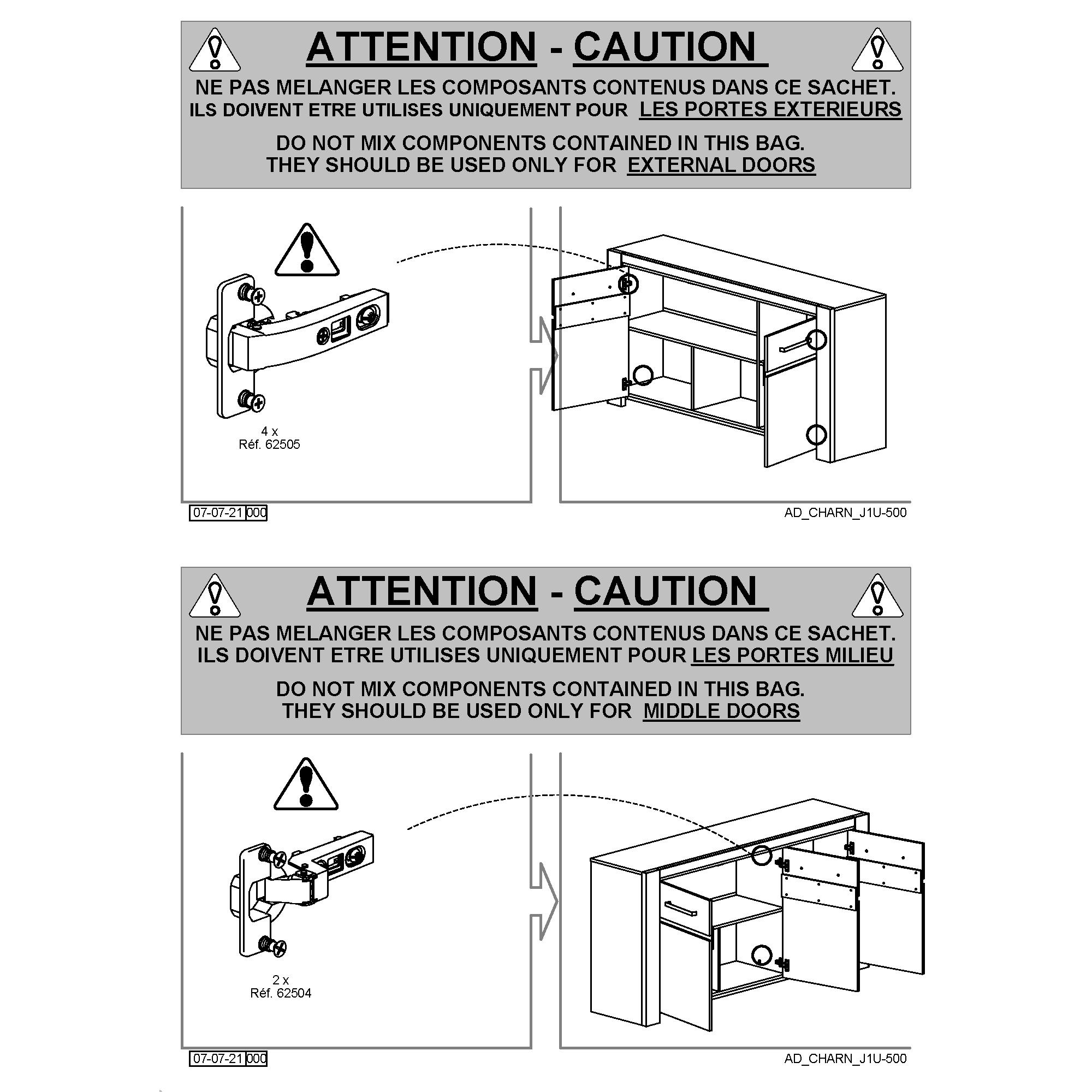 ATTENTION - CAUTION

NE PAS MELANGER LES COMPOSANTS CONTENUS DANS CE SACHET.
ILS DOIVENT ETRE UTILISES UNIQUEMENT POUR LES PORTES EXTERIEURS

DO NOT MIX COMPONENTS CONTAINED IN THIS BAG.
THEY SHOULD BE USED ONLY FOR EXTERNAL DOORS

4 x
Réf. 62505

07-07-21 000

AD_CHARN_J1U-500

ATTENTION - CAUTION

NE PAS MELANGER LES COMPOSANTS CONTENUS DANS CE SACHET.
ILS DOIVENT ETRE UTILISES UNIQUEMENT POUR LES PORTES MILIEU

DO NOT MIX COMPONENTS CONTAINED IN THIS BAG.
THEY SHOULD BE USED ONLY FOR MIDDLE DOORS

2 x
Réf. 62504

07-07-21 000

AD_CHARN_J1U-500