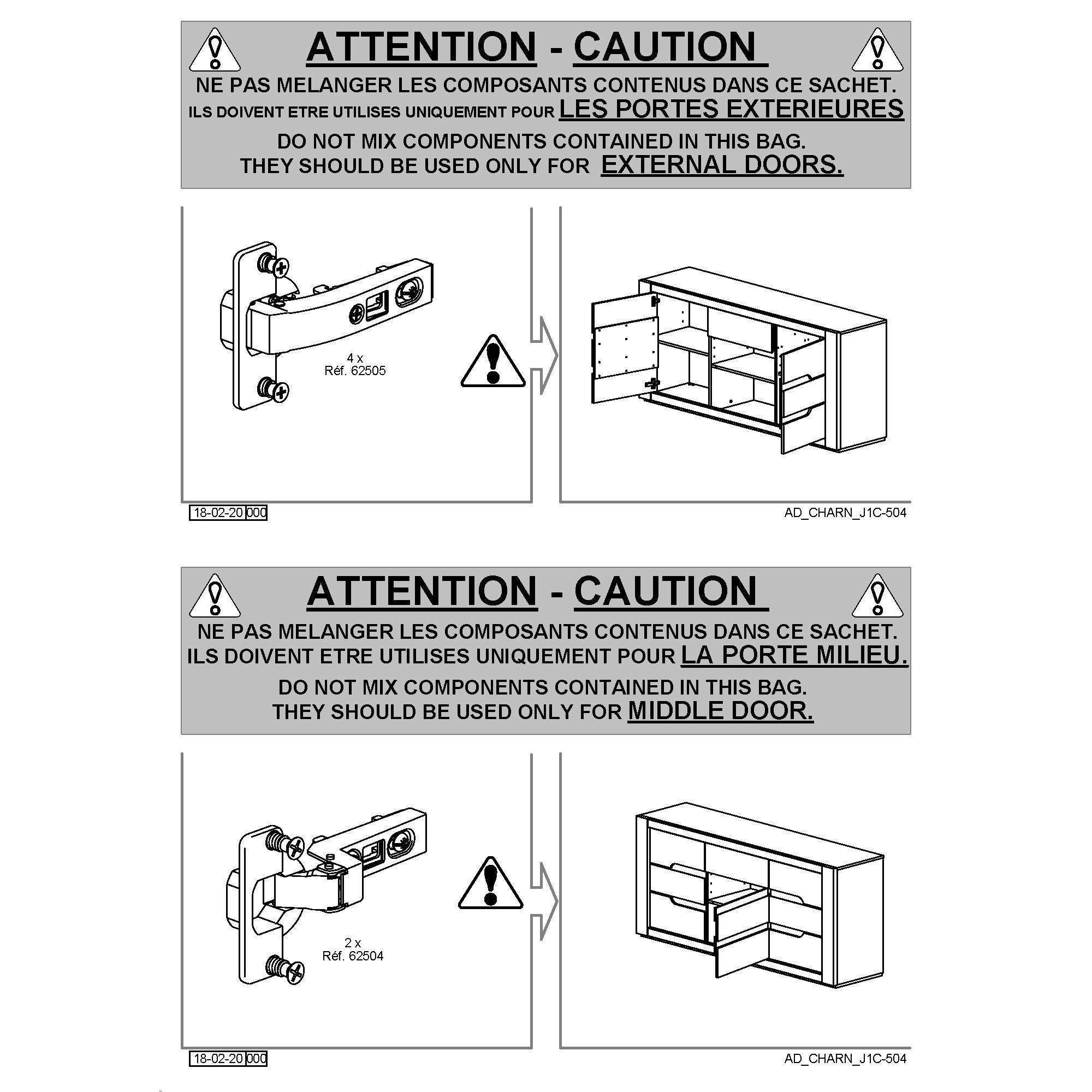 ATTENTION - CAUTION

NE PAS MELANGER LES COMPOSANTS CONTENUS DANS CE SACHET.
ILS DOIVENT ETRE UTILISES UNIQUEMENT POUR LES PORTES EXTERIEURES

DO NOT MIX COMPONENTS CONTAINED IN THIS BAG.
THEY SHOULD BE USED ONLY FOR EXTERNAL DOORS.

4 x
Réf. 62505

18-02-20 000

AD_CHARN_J1C-504

ATTENTION - CAUTION

NE PAS MELANGER LES COMPOSANTS CONTENUS DANS CE SACHET.
ILS DOIVENT ETRE UTILISES UNIQUEMENT POUR LA PORTE MILIEU.

DO NOT MIX COMPONENTS CONTAINED IN THIS BAG.
THEY SHOULD BE USED ONLY FOR MIDDLE DOOR.

2 x
Réf. 62504

18-02-20 000

AD_CHARN_J1C-504