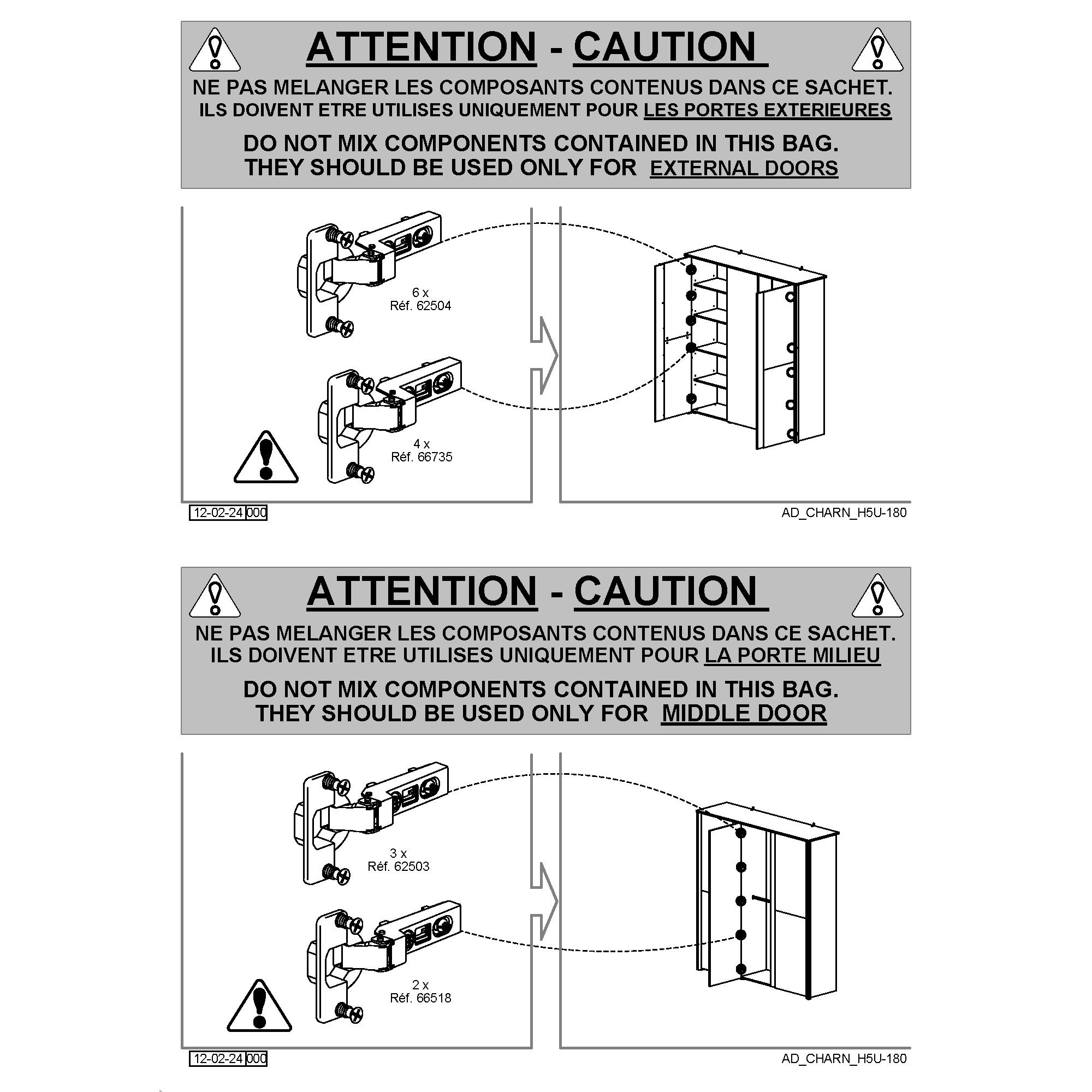 ATTENTION - CAUTION

NE PAS MELANGER LES COMPOSANTS CONTENUS DANS CE SACHET.
ILS DOIVENT ETRE UTILISES UNIQUEMENT POUR LES PORTES EXTERIEURES

DO NOT MIX COMPONENTS CONTAINED IN THIS BAG.
THEY SHOULD BE USED ONLY FOR EXTERNAL DOORS

6 x
Réf. 62504

4 x
Réf. 66735

12-02-24 000

AD_CHARN_H5U-180

ATTENTION - CAUTION

NE PAS MELANGER LES COMPOSANTS CONTENUS DANS CE SACHET.
ILS DOIVENT ETRE UTILISES UNIQUEMENT POUR LA PORTE MILIEU

DO NOT MIX COMPONENTS CONTAINED IN THIS BAG.
THEY SHOULD BE USED ONLY FOR MIDDLE DOOR

3 x
Réf. 62503

2 x
Réf. 66518

12-02-24 000

AD_CHARN_H5U-180