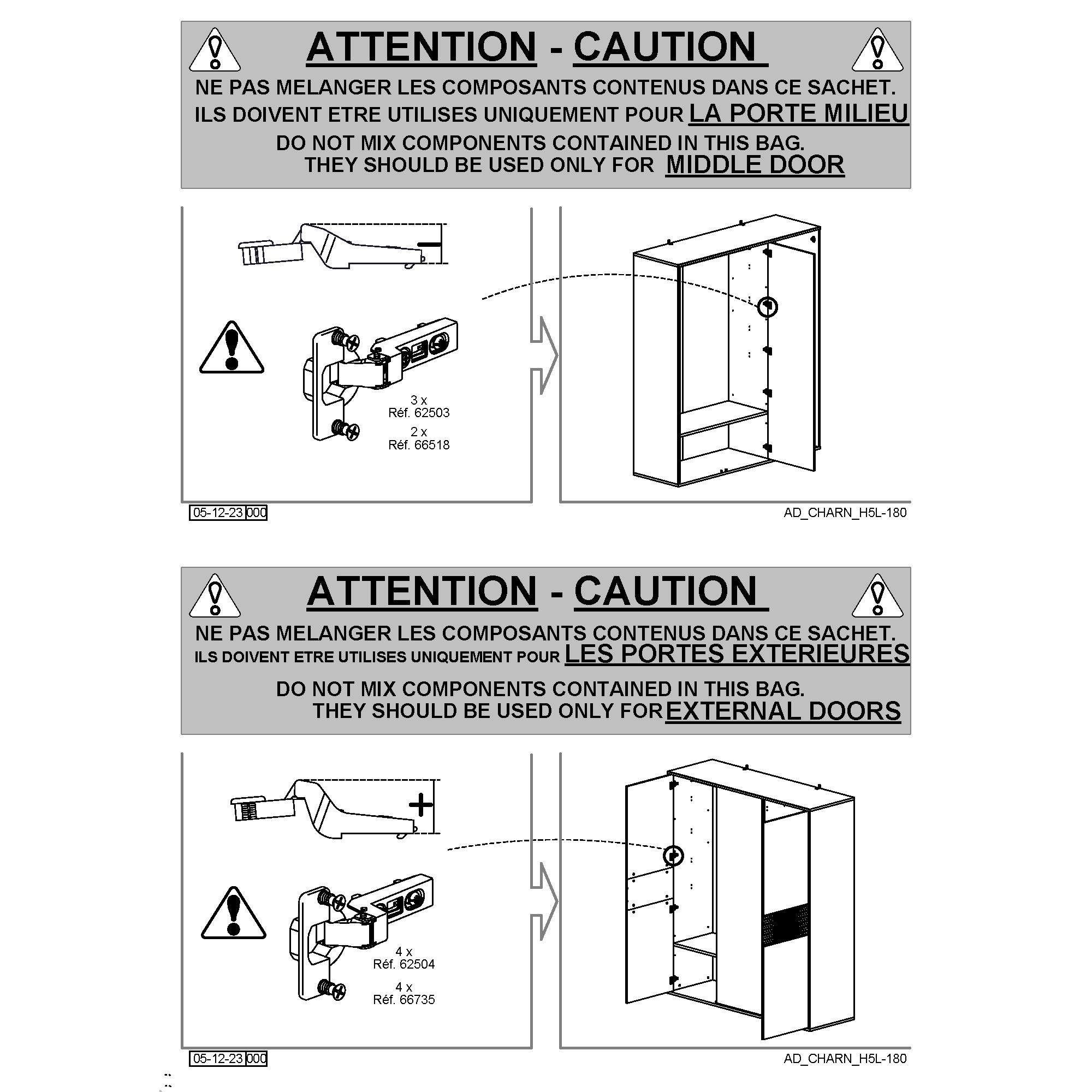 ATTENTION - CAUTION

NE PAS MELANGER LES COMPOSANTS CONTENUS DANS CE SACHET.
ILS DOIVENT ETRE UTILISES UNIQUEMENT POUR LA PORTE MILIEU

DO NOT MIX COMPONENTS CONTAINED IN THIS BAG.
THEY SHOULD BE USED ONLY FOR MIDDLE DOOR

3 x
Réf. 62503
2 x
Réf. 66518

05-12-23 000

AD_CHARN_H5L-180

ATTENTION - CAUTION

NE PAS MELANGER LES COMPOSANTS CONTENUS DANS CE SACHET.
ILS DOIVENT ETRE UTILISES UNIQUEMENT POUR LES PORTES EXTERIEURES

DO NOT MIX COMPONENTS CONTAINED IN THIS BAG.
THEY SHOULD BE USED ONLY FOR EXTERNAL DOORS

4 x
Réf. 62504
4 x
Réf. 66735

05-12-23 000

AD_CHARN_H5L-180