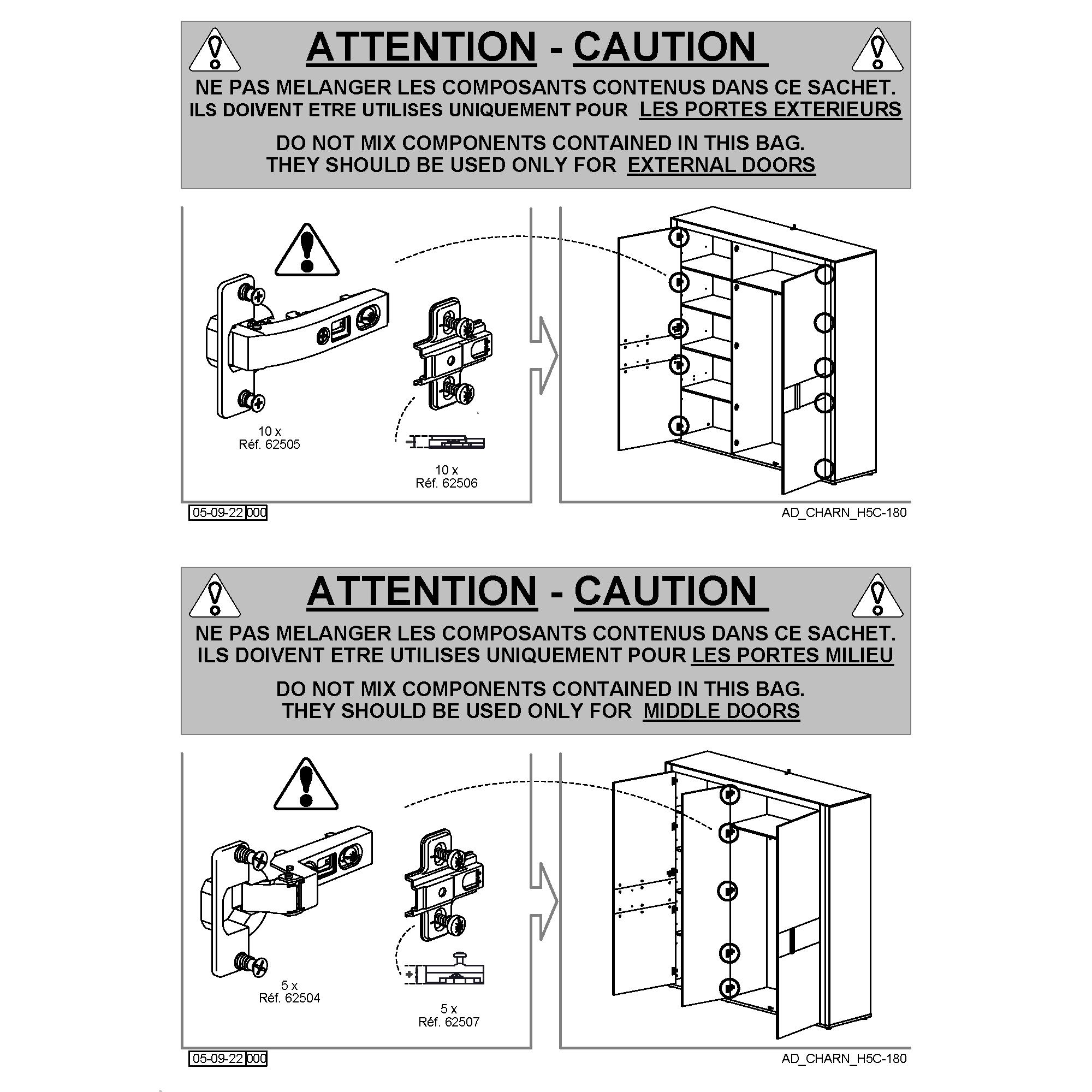 ATTENTION - CAUTION

NE PAS MELANGER LES COMPOSANTS CONTENUS DANS CE SACHET.
ILS DOIVENT ETRE UTILISES UNIQUEMENT POUR LES PORTES EXTERIEURS

DO NOT MIX COMPONENTS CONTAINED IN THIS BAG.
THEY SHOULD BE USED ONLY FOR EXTERNAL DOORS

10 x
Réf. 62505

10 x
Réf. 62506

05-09-22 000

AD_CHARN_H5C-180

ATTENTION - CAUTION

NE PAS MELANGER LES COMPOSANTS CONTENUS DANS CE SACHET.
ILS DOIVENT ETRE UTILISES UNIQUEMENT POUR LES PORTES MILIEU

DO NOT MIX COMPONENTS CONTAINED IN THIS BAG.
THEY SHOULD BE USED ONLY FOR MIDDLE DOORS

5 x
Réf. 62504

5 x
Réf. 62507

05-09-22 000

AD_CHARN_H5C-180