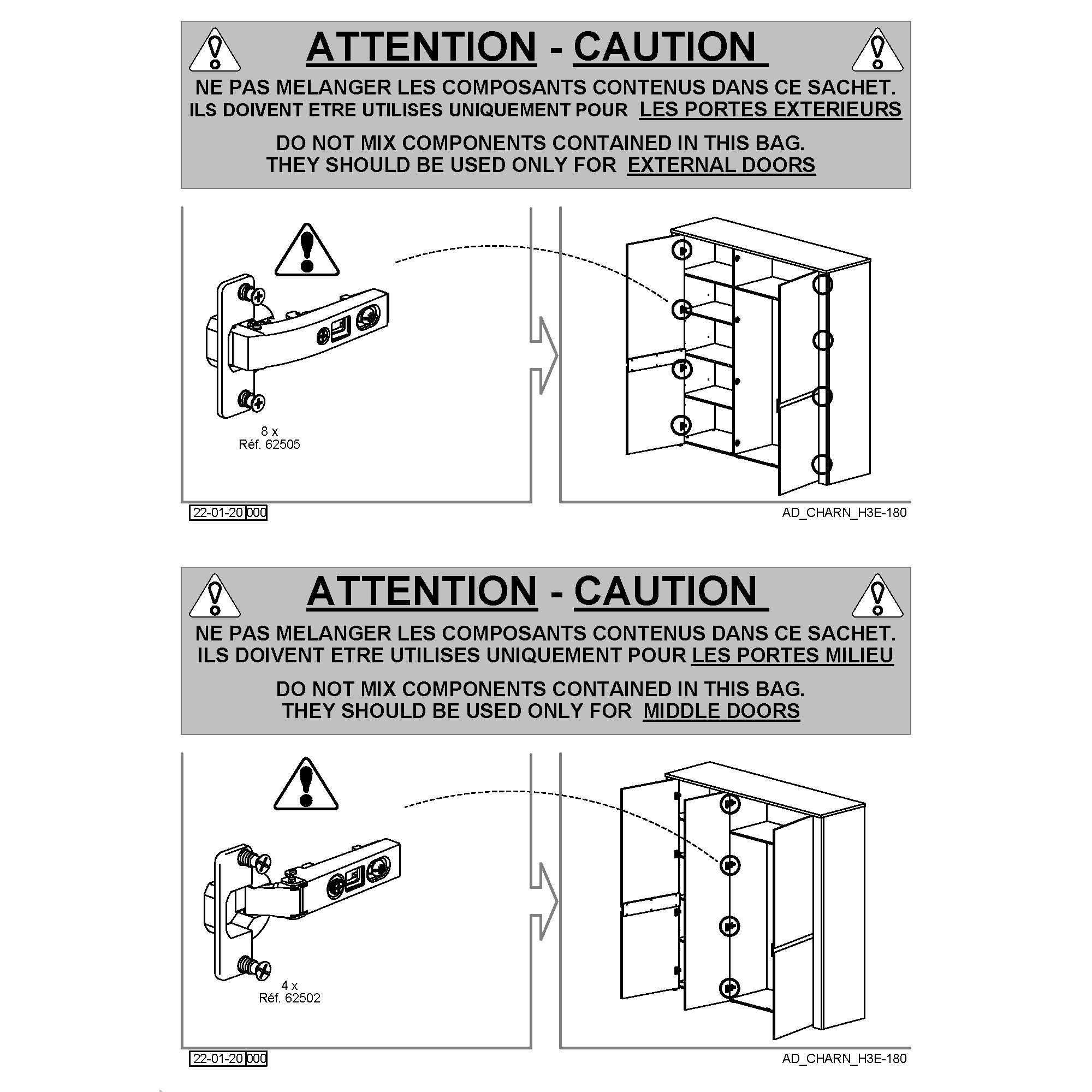 ATTENTION - CAUTION

NE PAS MELANGER LES COMPOSANTS CONTENUS DANS CE SACHET.
ILS DOIVENT ETRE UTILISES UNIQUEMENT POUR LES PORTES EXTERIEURS

DO NOT MIX COMPONENTS CONTAINED IN THIS BAG.
THEY SHOULD BE USED ONLY FOR EXTERNAL DOORS

8 x
Réf. 62505

22-01-20 000

AD_CHARN_H3E-180

ATTENTION - CAUTION

NE PAS MELANGER LES COMPOSANTS CONTENUS DANS CE SACHET.
ILS DOIVENT ETRE UTILISES UNIQUEMENT POUR LES PORTES MILIEU

DO NOT MIX COMPONENTS CONTAINED IN THIS BAG.
THEY SHOULD BE USED ONLY FOR MIDDLE DOORS

4 x
Réf. 62502

22-01-20 000

AD_CHARN_H3E-180