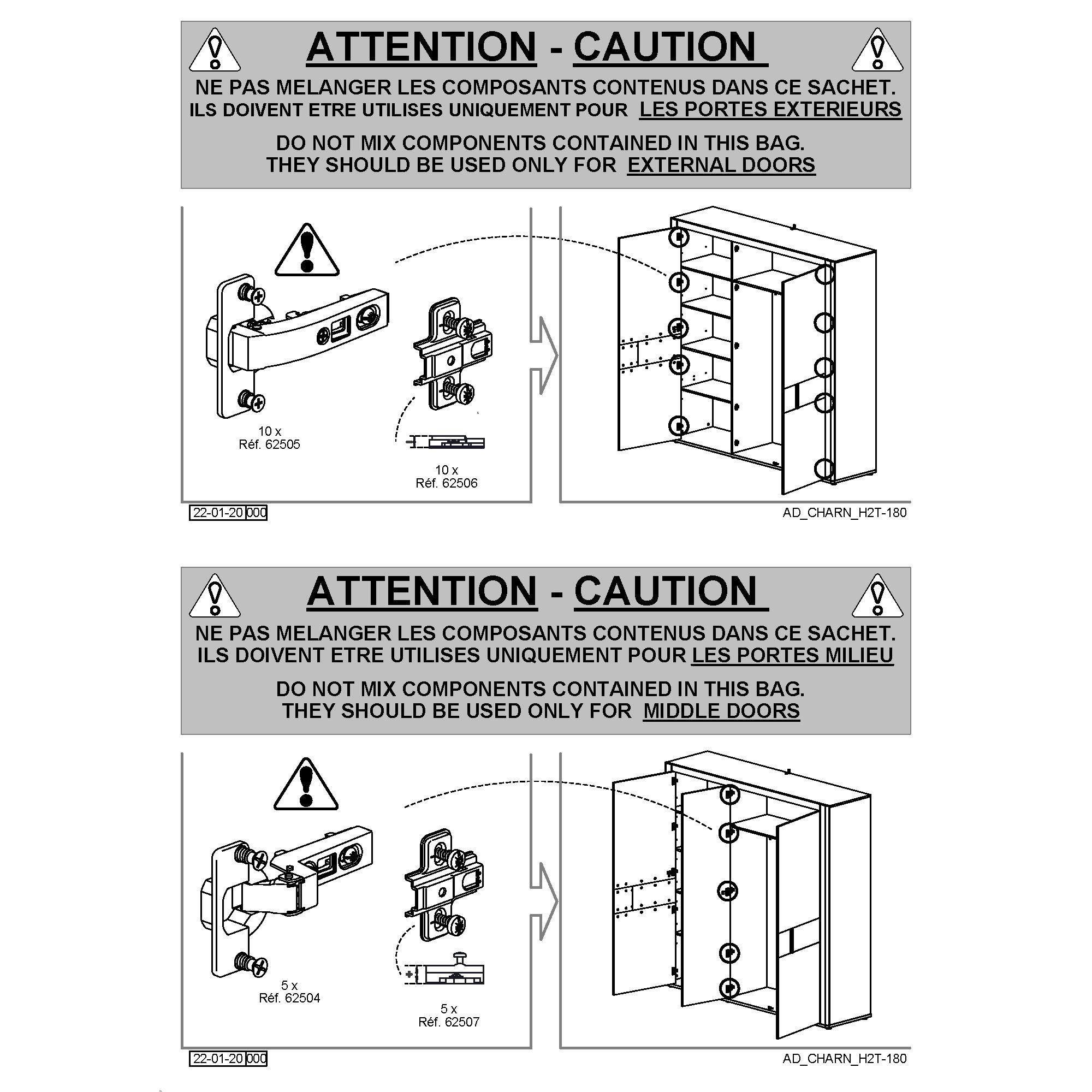 ATTENTION - CAUTION

NE PAS MELANGER LES COMPOSANTS CONTENUS DANS CE SACHET.
ILS DOIVENT ETRE UTILISES UNIQUEMENT POUR LES PORTES EXTERIEURS

DO NOT MIX COMPONENTS CONTAINED IN THIS BAG.
THEY SHOULD BE USED ONLY FOR EXTERNAL DOORS

10 x
Réf. 62505

10 x
Réf. 62506

22-01-20 000

AD_CHARN_H2T-180

ATTENTION - CAUTION

NE PAS MELANGER LES COMPOSANTS CONTENUS DANS CE SACHET.
ILS DOIVENT ETRE UTILISES UNIQUEMENT POUR LES PORTES MILIEU

DO NOT MIX COMPONENTS CONTAINED IN THIS BAG.
THEY SHOULD BE USED ONLY FOR MIDDLE DOORS

5 x
Réf. 62504

5 x
Réf. 62507

22-01-20 000

AD_CHARN_H2T-180