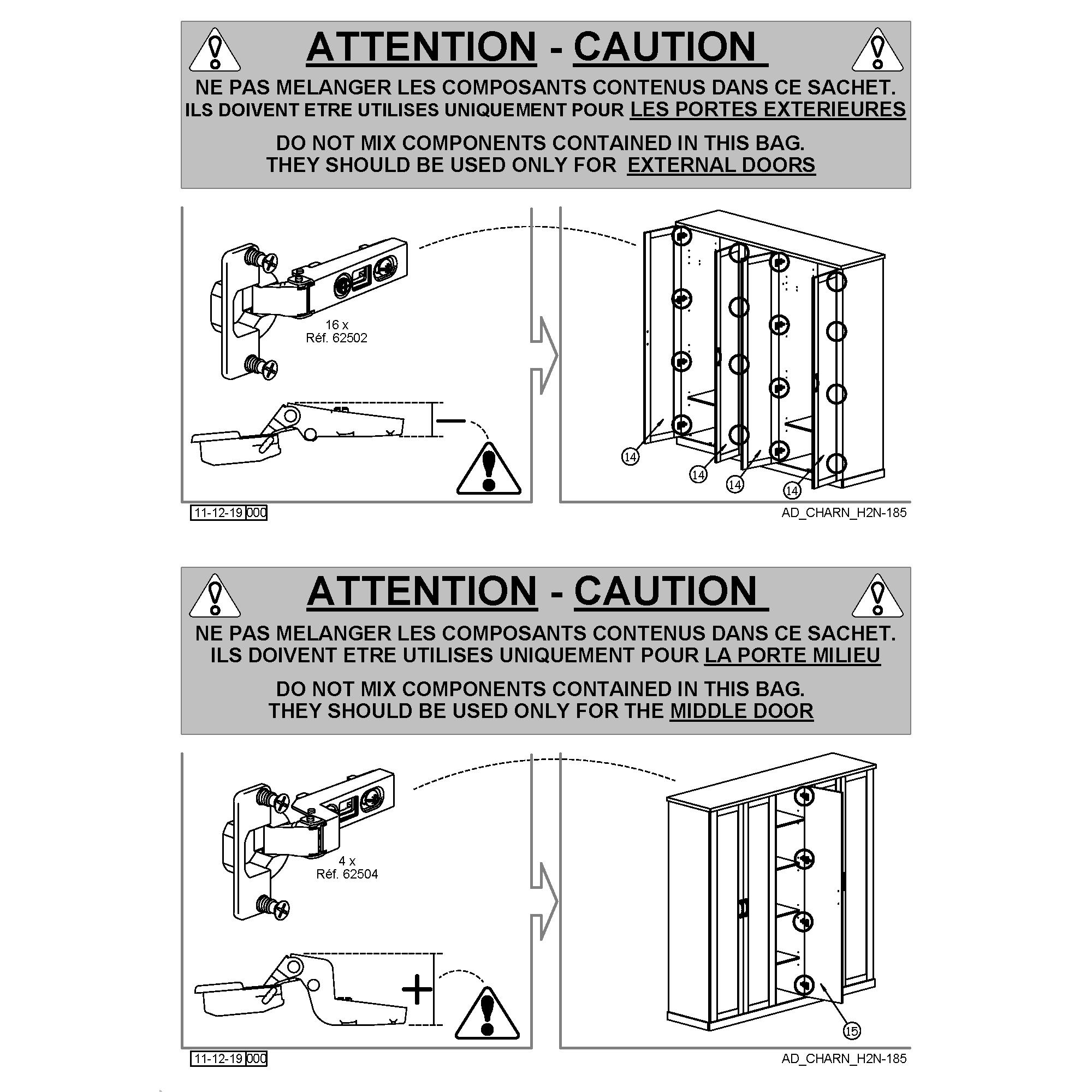 ATTENTION - CAUTION

NE PAS MELANGER LES COMPOSANTS CONTENUS DANS CE SACHET.
ILS DOIVENT ETRE UTILISES UNIQUEMENT POUR LES PORTES EXTERIEURES

DO NOT MIX COMPONENTS CONTAINED IN THIS BAG.
THEY SHOULD BE USED ONLY FOR EXTERNAL DOORS

16 x
Réf. 62502

14
14
14
14

11-12-19 000

AD_CHARN_H2N-185

ATTENTION - CAUTION

NE PAS MELANGER LES COMPOSANTS CONTENUS DANS CE SACHET.
ILS DOIVENT ETRE UTILISES UNIQUEMENT POUR LA PORTE MILIEU

DO NOT MIX COMPONENTS CONTAINED IN THIS BAG.
THEY SHOULD BE USED ONLY FOR THE MIDDLE DOOR

4 x
Réf. 62504

15

11-12-19 000

AD_CHARN_H2N-185