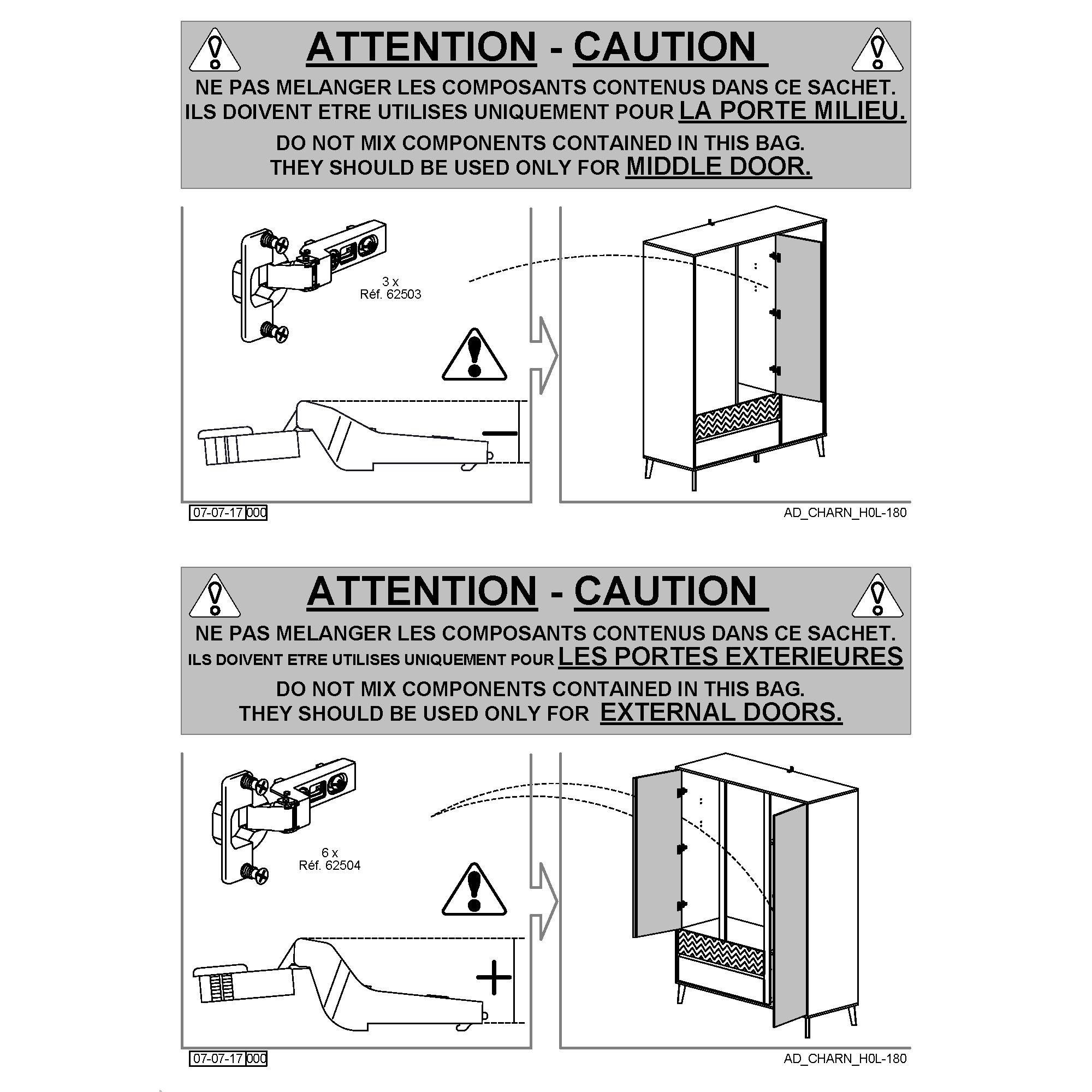 ATTENTION - CAUTION

NE PAS MELANGER LES COMPOSANTS CONTENUS DANS CE SACHET. ILS DOIVENT ETRE UTILISES UNIQUEMENT POUR LA PORTE MILIEU.

DO NOT MIX COMPONENTS CONTAINED IN THIS BAG. THEY SHOULD BE USED ONLY FOR MIDDLE DOOR.

3 x
Réf. 62503

07-07-17 000

AD_CHARN_H0L-180

ATTENTION - CAUTION

NE PAS MELANGER LES COMPOSANTS CONTENUS DANS CE SACHET. ILS DOIVENT ETRE UTILISES UNIQUEMENT POUR LES PORTES EXTERIEURES

DO NOT MIX COMPONENTS CONTAINED IN THIS BAG. THEY SHOULD BE USED ONLY FOR EXTERNAL DOORS.

6 x
Réf. 62504

07-07-17 000

AD_CHARN_H0L-180