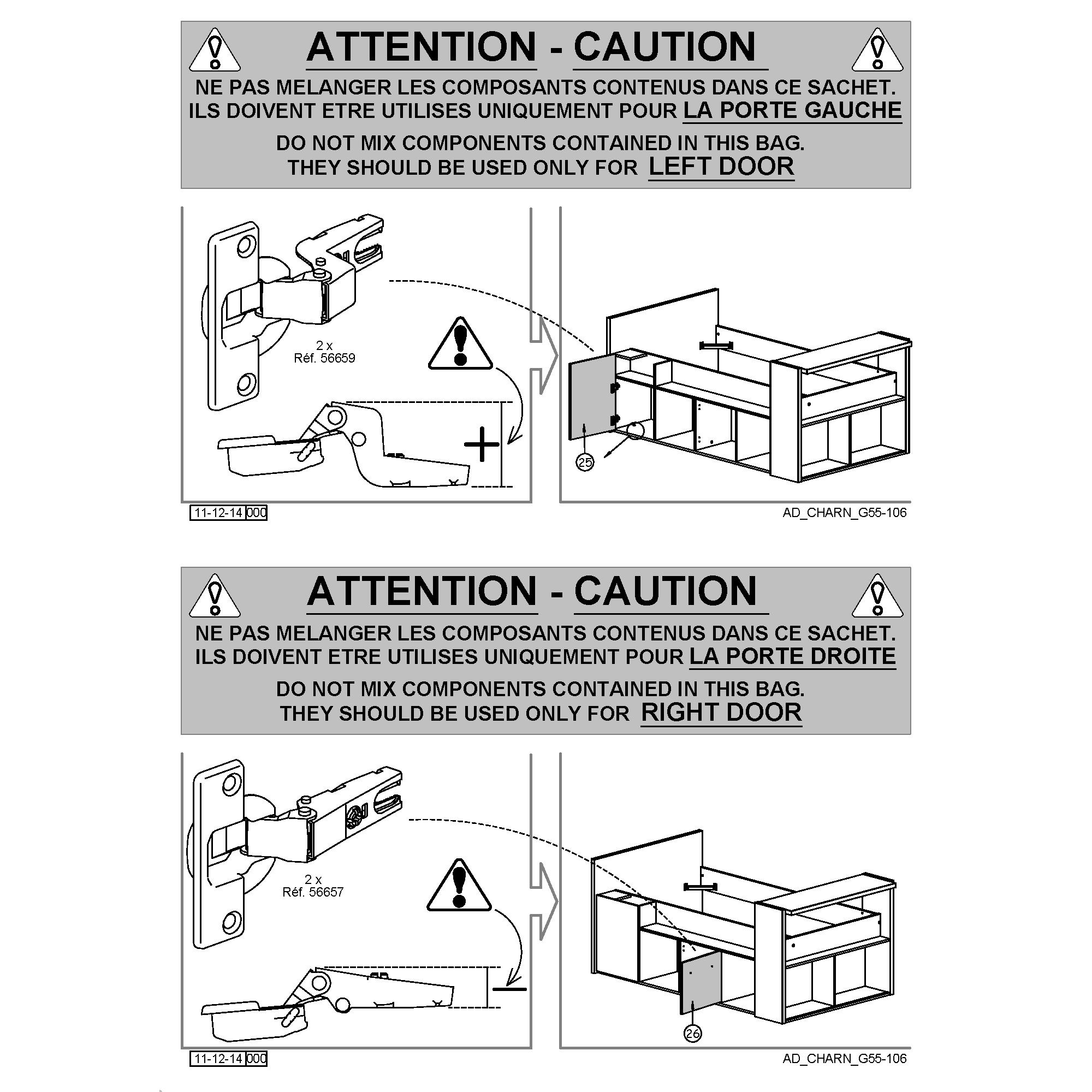 ATTENTION - CAUTION

NE PAS MELANGER LES COMPOSANTS CONTENUS DANS CE SACHET. ILS DOIVENT ETRE UTILISES UNIQUEMENT POUR LA PORTE GAUCHE

DO NOT MIX COMPONENTS CONTAINED IN THIS BAG. THEY SHOULD BE USED ONLY FOR LEFT DOOR

2 x
Réf. 56659

+

25

11-12-14 000

AD_CHARN_G55-106

ATTENTION - CAUTION

NE PAS MELANGER LES COMPOSANTS CONTENUS DANS CE SACHET. ILS DOIVENT ETRE UTILISES UNIQUEMENT POUR LA PORTE DROITE

DO NOT MIX COMPONENTS CONTAINED IN THIS BAG. THEY SHOULD BE USED ONLY FOR RIGHT DOOR

2 x
Réf. 56657

—

26

11-12-14 000

AD_CHARN_G55-106