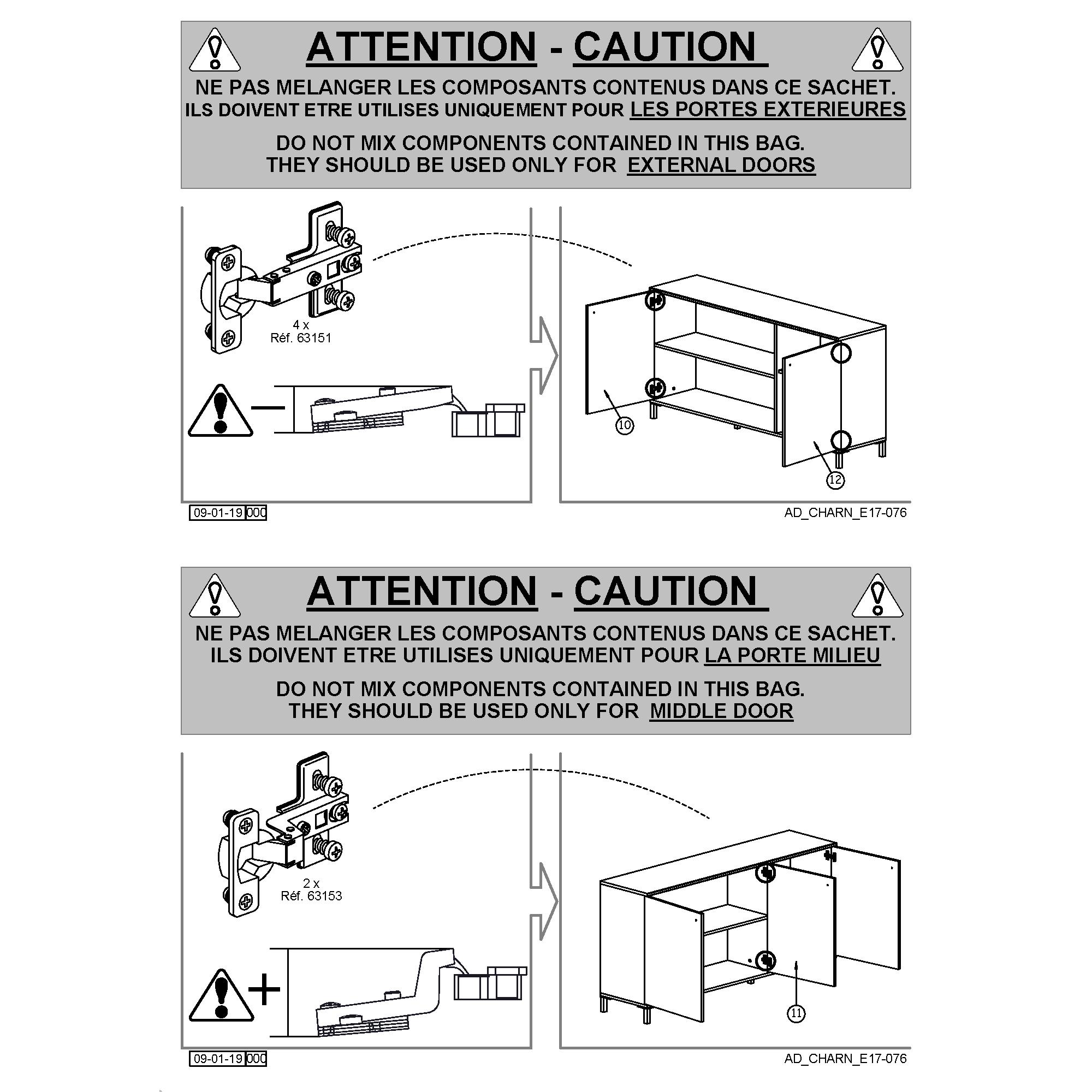 ATTENTION - CAUTION

NE PAS MELANGER LES COMPOSANTS CONTENUS DANS CE SACHET.
ILS DOIVENT ETRE UTILISES UNIQUEMENT POUR LES PORTES EXTERIEURES

DO NOT MIX COMPONENTS CONTAINED IN THIS BAG.
THEY SHOULD BE USED ONLY FOR EXTERNAL DOORS

4 x
Réf. 63151

10

12

09-01-19 000

AD_CHARN_E17-076

ATTENTION - CAUTION

NE PAS MELANGER LES COMPOSANTS CONTENUS DANS CE SACHET.
ILS DOIVENT ETRE UTILISES UNIQUEMENT POUR LA PORTE MILIEU

DO NOT MIX COMPONENTS CONTAINED IN THIS BAG.
THEY SHOULD BE USED ONLY FOR MIDDLE DOOR

2 x
Réf. 63153

11

09-01-19 000

AD_CHARN_E17-076