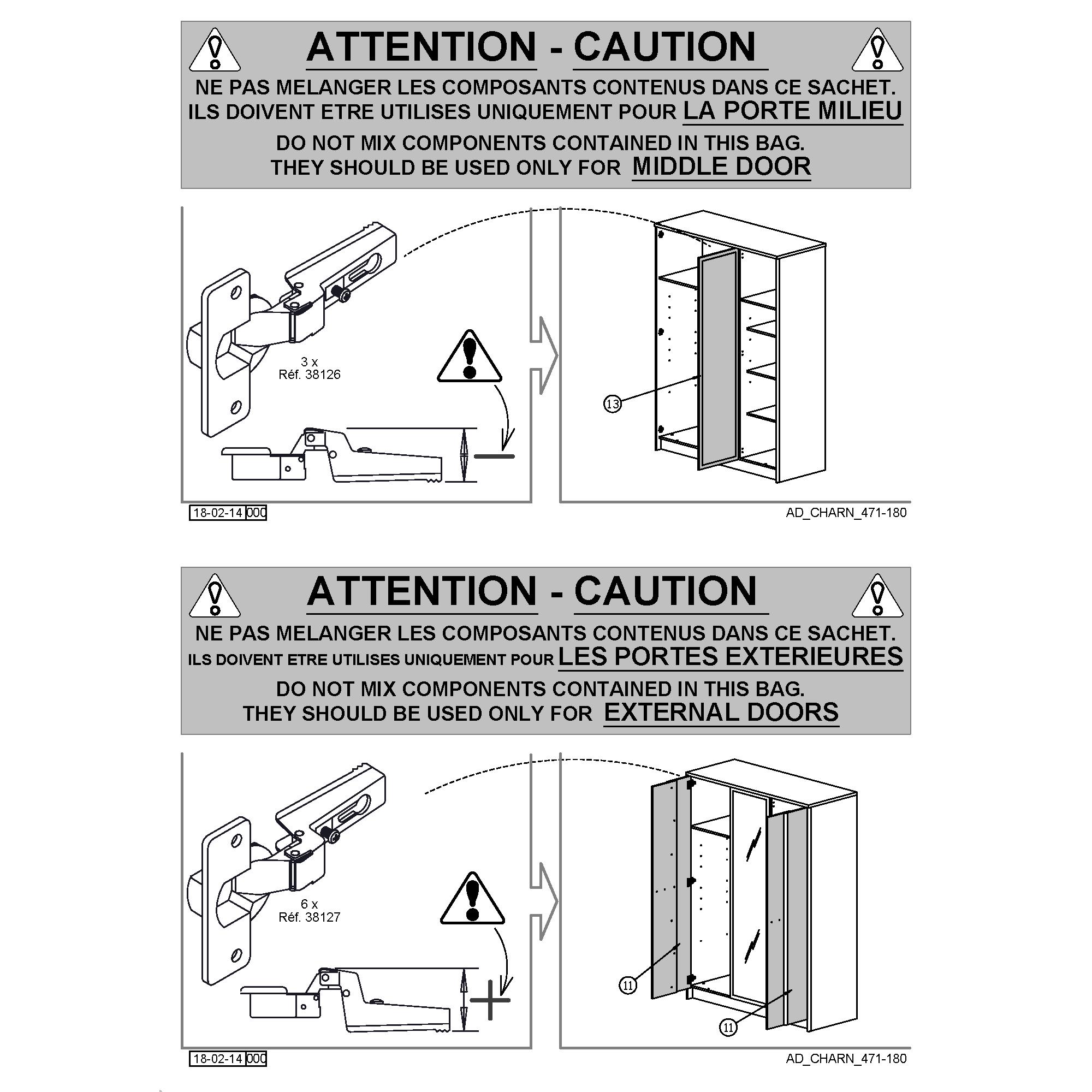 ATTENTION - CAUTION

NE PAS MELANGER LES COMPOSANTS CONTENUS DANS CE SACHET.
ILS DOIVENT ETRE UTILISES UNIQUEMENT POUR LA PORTE MILIEU

DO NOT MIX COMPONENTS CONTAINED IN THIS BAG.
THEY SHOULD BE USED ONLY FOR MIDDLE DOOR

3 x
Réf. 38126

13

18-02-14 000

AD_CHARN_471-180

ATTENTION - CAUTION

NE PAS MELANGER LES COMPOSANTS CONTENUS DANS CE SACHET.
ILS DOIVENT ETRE UTILISES UNIQUEMENT POUR LES PORTES EXTERIEURES

DO NOT MIX COMPONENTS CONTAINED IN THIS BAG.
THEY SHOULD BE USED ONLY FOR EXTERNAL DOORS

6 x
Réf. 38127

11

11

18-02-14 000

AD_CHARN_471-180