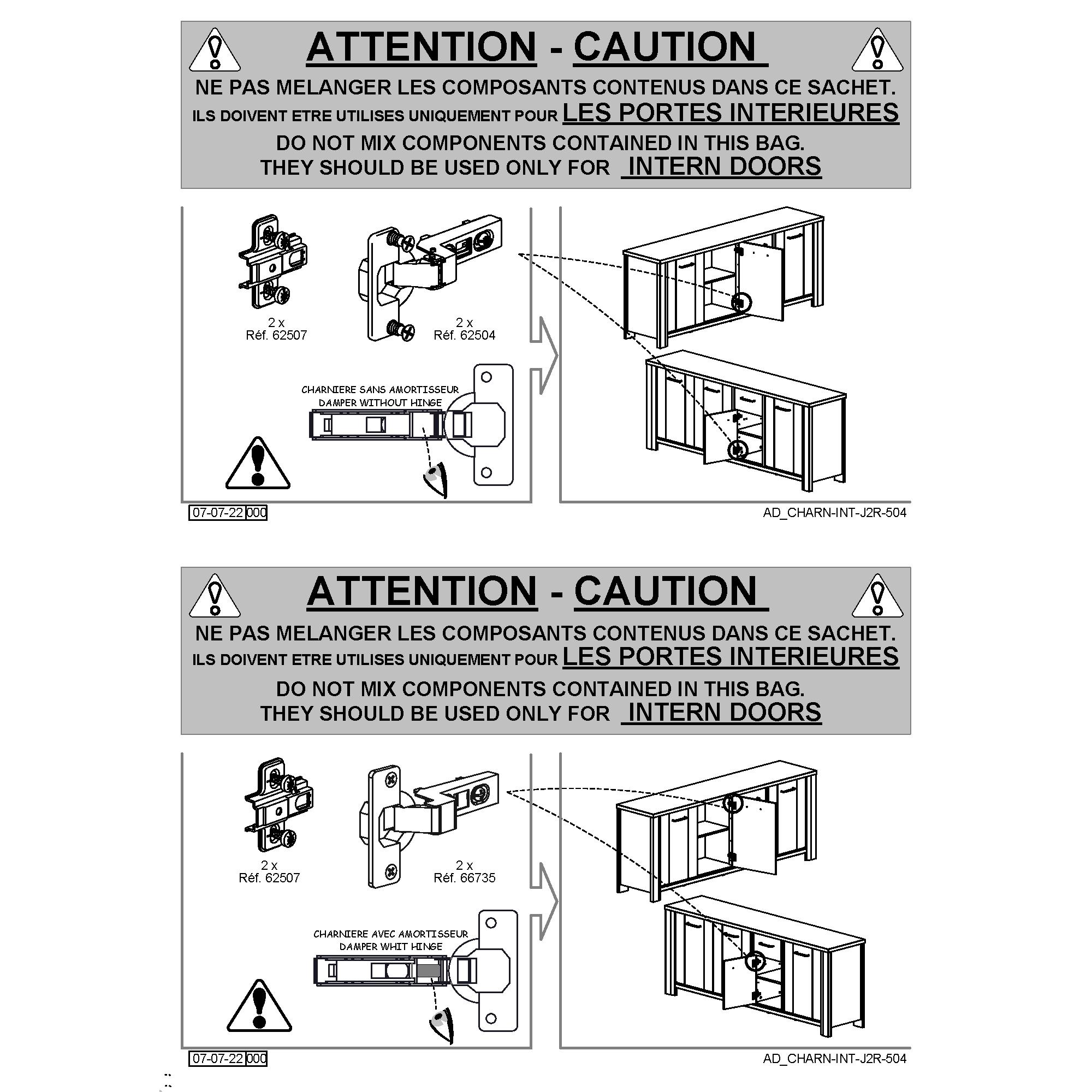 ATTENTION - CAUTION

NE PAS MELANGER LES COMPOSANTS CONTENUS DANS CE SACHET.
ILS DOIVENT ETRE UTILISES UNIQUEMENT POUR LES PORTES INTERIEURES

DO NOT MIX COMPONENTS CONTAINED IN THIS BAG.
THEY SHOULD BE USED ONLY FOR INTERN DOORS

2 x
Réf. 62507

2 x
Réf. 62504

CHARNIERE SANS AMORTISSEUR
DAMPER WITHOUT HINGE

07-07-22 000

AD_CHARN-INT-J2R-504

ATTENTION - CAUTION

NE PAS MELANGER LES COMPOSANTS CONTENUS DANS CE SACHET.
ILS DOIVENT ETRE UTILISES UNIQUEMENT POUR LES PORTES INTERIEURES

DO NOT MIX COMPONENTS CONTAINED IN THIS BAG.
THEY SHOULD BE USED ONLY FOR INTERN DOORS

2 x
Réf. 62507

2 x
Réf. 66735

CHARNIERE AVEC AMORTISSEUR
DAMPER WHIT HINGE

07-07-22 000

AD_CHARN-INT-J2R-504